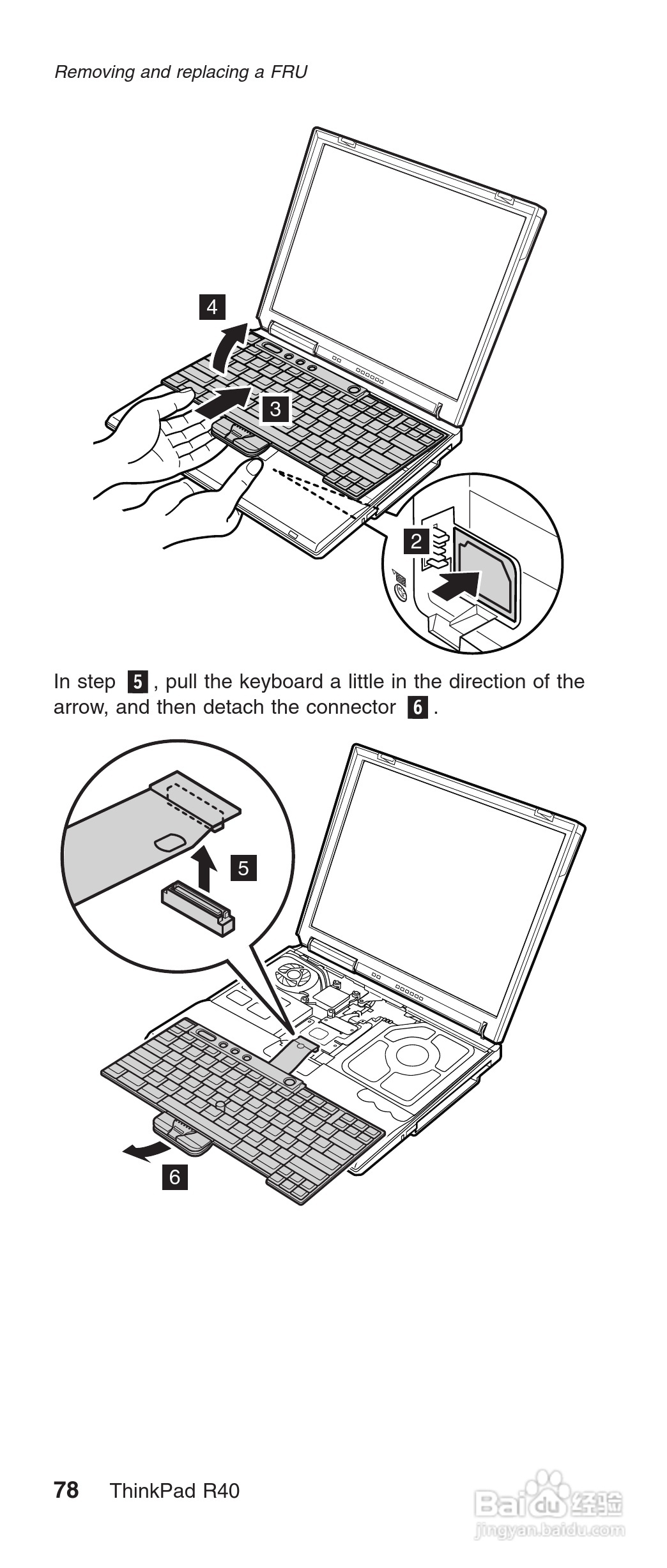 Removing and replacing a FRU

4

3

2

In step 5, pull the keyboard a little in the direction of the arrow, and then detach the connector 6.

5

6

78 ThinkPad R40

Baidu 经验
jingyan.baidu.com