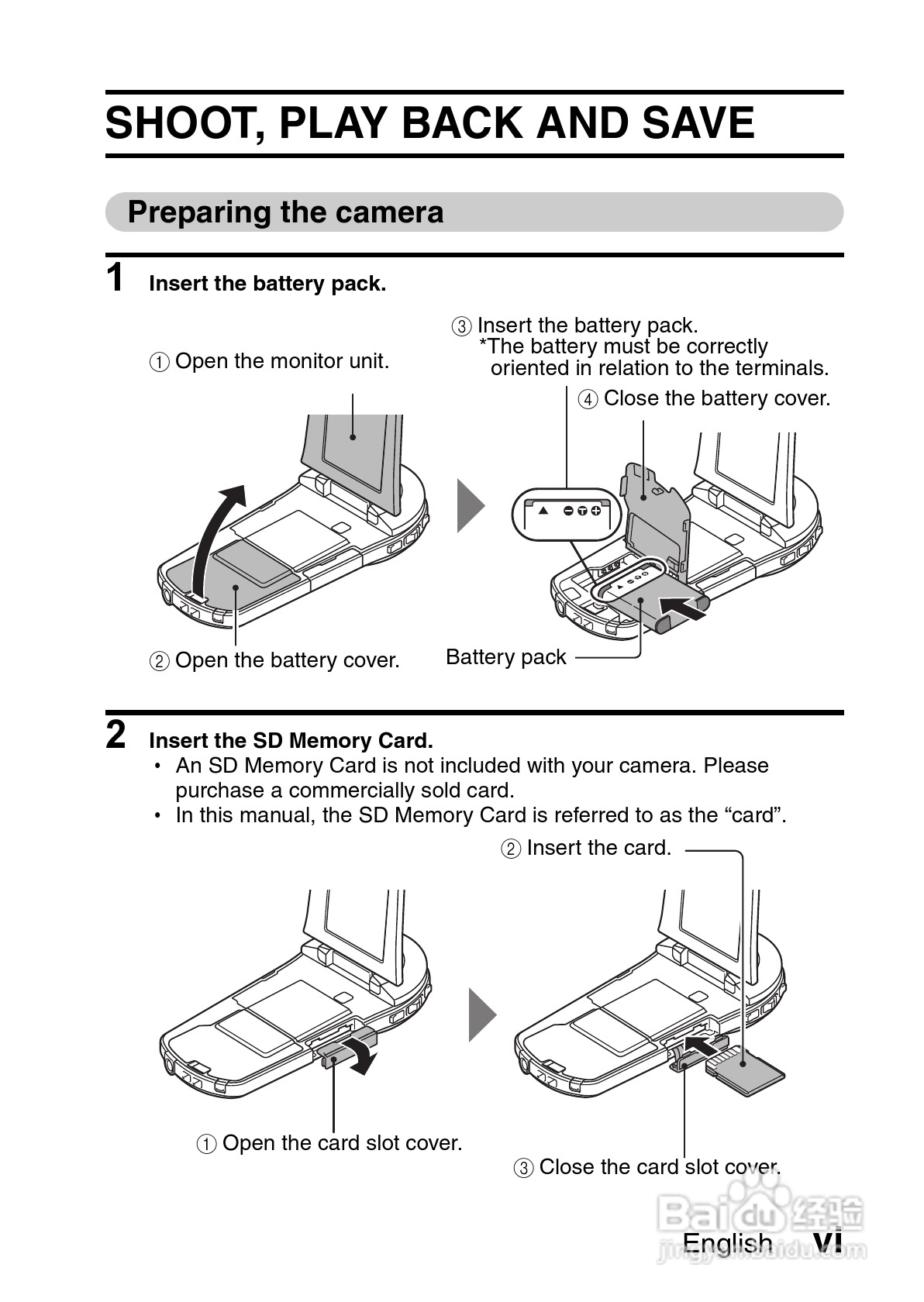 SHOOT, PLAY BACK AND SAVE

Preparing the camera

1 Insert the battery pack.

① Open the monitor unit.

③ Insert the battery pack.
*The battery must be correctly oriented in relation to the terminals.

④ Close the battery cover.

② Open the battery cover.

Battery pack

2 Insert the SD Memory Card.
• An SD Memory Card is not included with your camera. Please purchase a commercially sold card.
• In this manual, the SD Memory Card is referred to as the “card”.

② Insert the card.

① Open the card slot cover.

③ Close the card slot cover.

Baidu 经验
jingyan.baidu.com

English VI