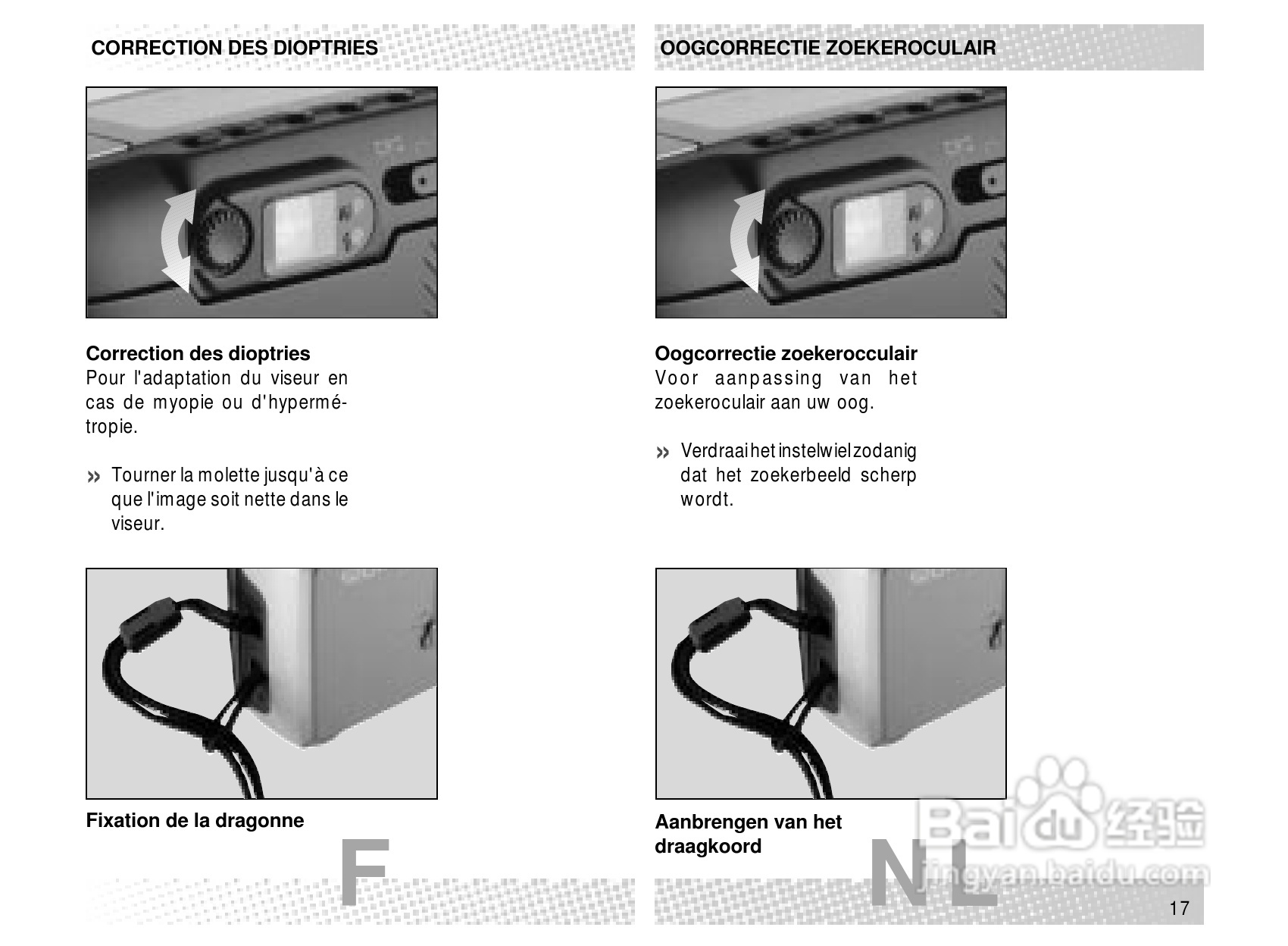 CORRECTION DES DIOPTRIES

Correction des dioptries
Pour l'adaptation du viseur en cas de myopie ou d'hypermétropie.

» Tourner la molette jusqu'à ce que l'image soit nette dans le viseur.

Fixation de la dragonne

F

OOGCORRECTIE ZOEKEROCULAIR

Oogcorrectie zoekerocculair
Voor aanpassing van het zoekeroculair aan uw oog.

» Verdraai het instelwiel zodanig dat het zoekerbeeld scherp wordt.

Aanbrengen van het draagkoord

NL

Baidu 经验
jingyan.baidu.com

17