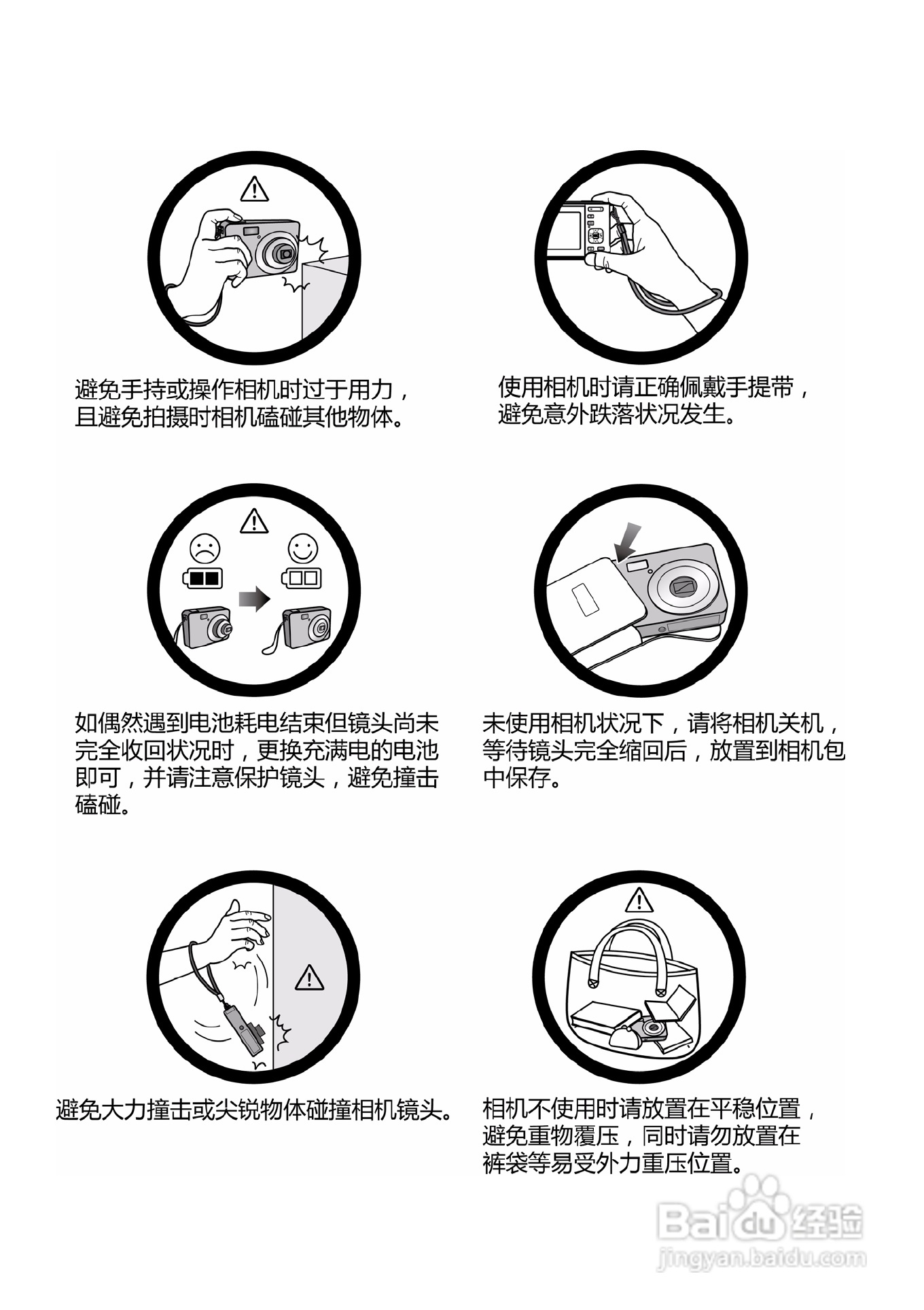 避免手持或操作相机时过于用力，且避免拍摄时相机磕碰其他物体。

使用相机时请正确佩戴手提带，避免意外跌落状况发生。

如偶然遇到电池耗电结束但镜头尚未完全收回状况时，更换充满电的电池即可，并请注意保护镜头，避免撞击磕碰。

未使用相机状况下，请将相机关机，等待镜头完全缩回后，放置到相机包中保存。

避免大力撞击或尖锐物体碰撞相机镜头。

相机不使用时请放置在平稳位置，避免重物覆压，同时请勿放置在裤袋等易受外力重压位置。

Baidu 经验
jingyan.baidu.com