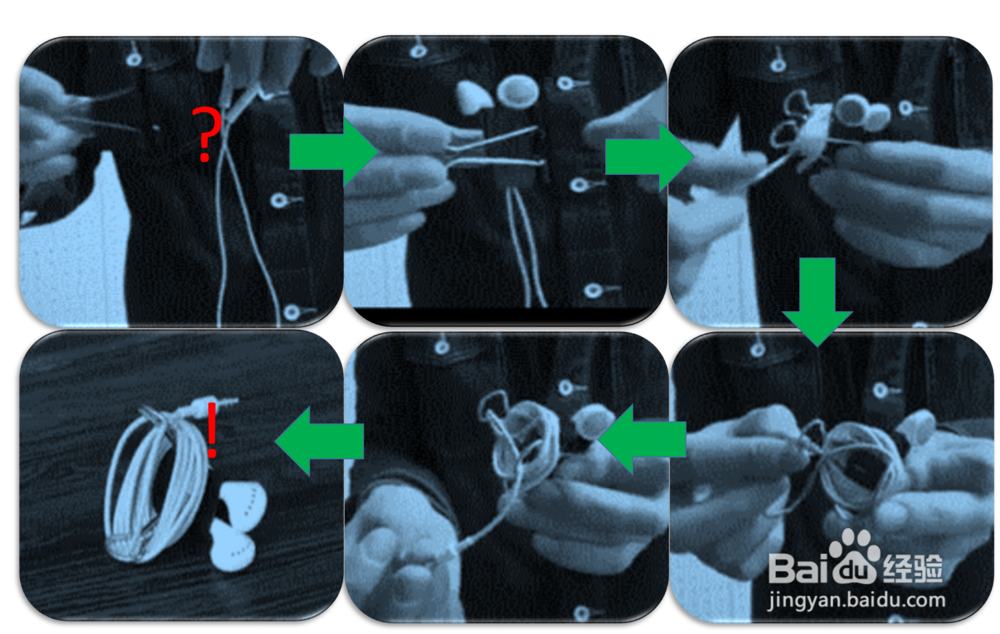 ?

!

Baidu经验
jingyan.baidu.com