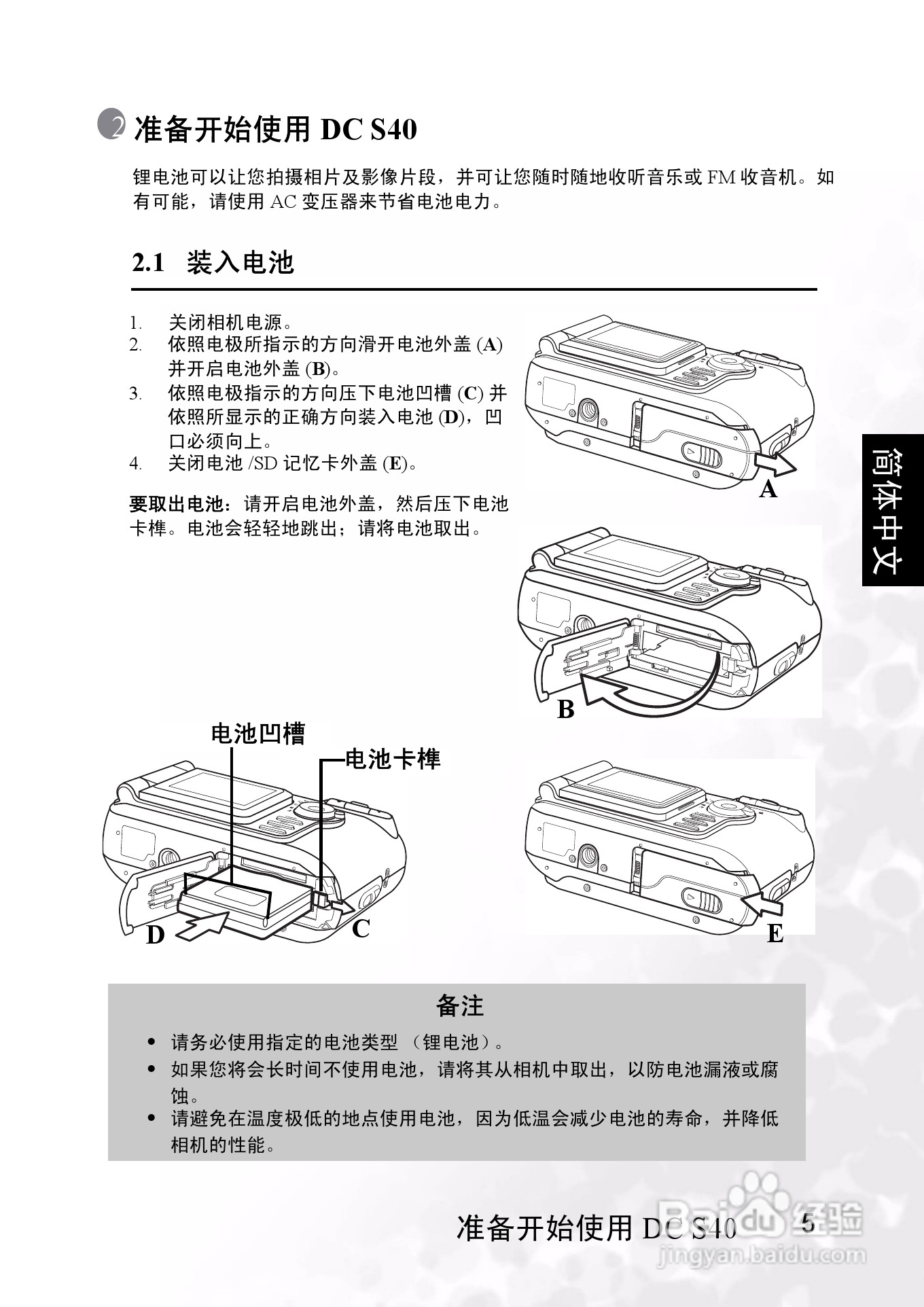 2 准备开始使用 DC S40

锂电池可以让您拍摄相片及影像片段，并可让您随时随地收听音乐或 FM 收音机。如有可能，请使用 AC 变压器来节省电池电力。

2.1 装入电池

1. 关闭相机电源。
2. 依照电极所指示的方向滑开电池外盖 (A) 并开启电池外盖 (B)。
3. 依照电极指示的方向压下电池凹槽 (C) 并依照所显示的正确方向装入电池 (D)，凹口必须向上。
4. 关闭电池 /SD 记忆卡外盖 (E)。

要取出电池：请开启电池外盖，然后压下电池卡榫。电池会轻轻地跳出；请将电池取出。

A

简体中文

B

电池凹槽

电池卡榫

D

C

E

备注

• 请务必使用指定的电池类型 （锂电池）。
• 如果您将会长时间不使用电池，请将其从相机中取出，以防电池漏液或腐蚀。
• 请避免在温度极低的地点使用电池，因为低温会减少电池的寿命，并降低相机的性能。

准备开始使用 DC S40 5

Baidu 经验
jingyan.baidu.com