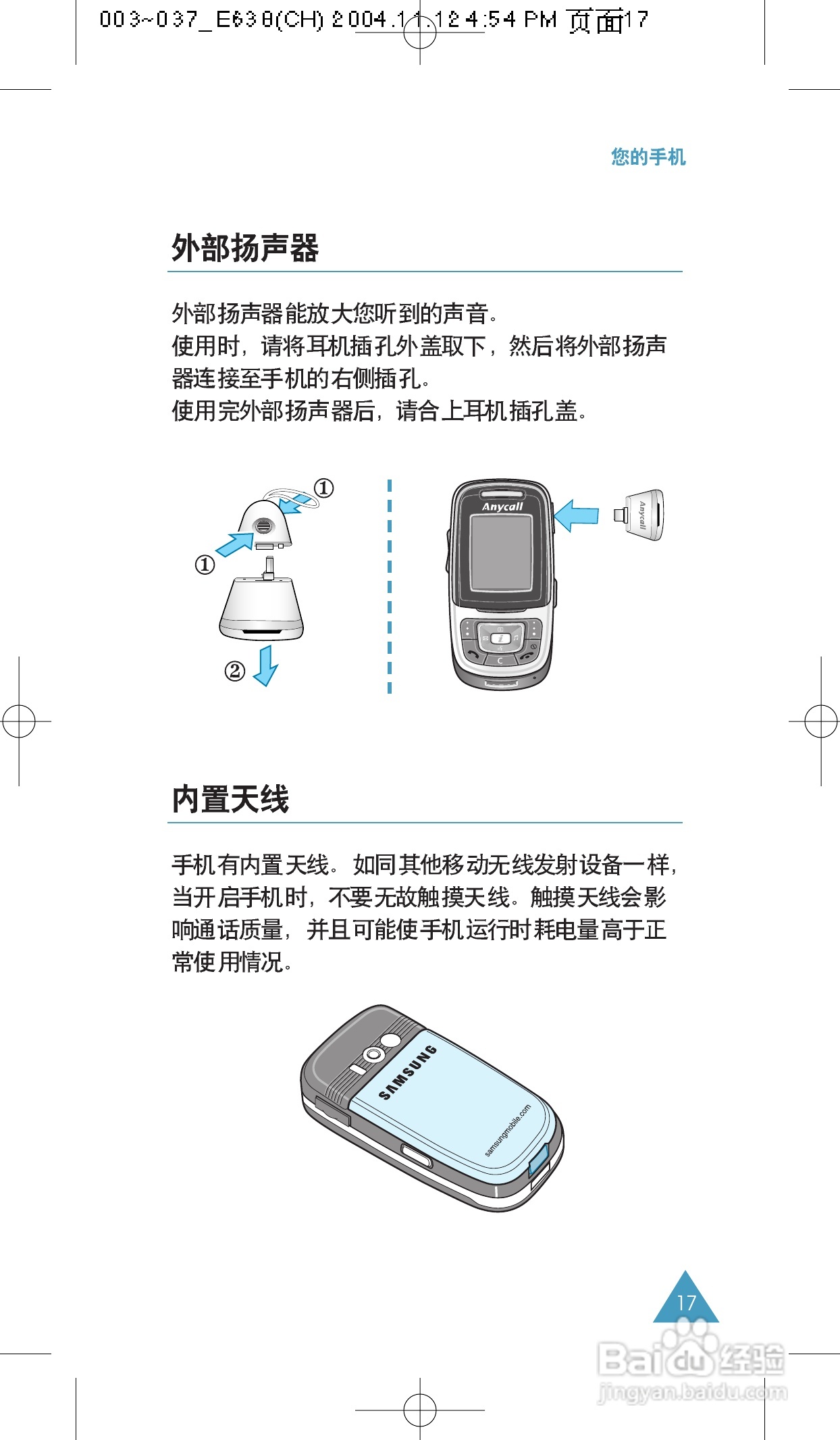 003~037_E638(CH) 2004.11.12 4:54 PM 页面17

您的手机

外部扬声器

外部扬声器能放大您听到的声音。
使用时，请将耳机插孔外盖取下，然后将外部扬声器连接至手机的右侧插孔。
使用完外部扬声器后，请合上耳机插孔盖。

①
①
②
Anycall
Anycall

内置天线

手机有内置天线。如同其他移动无线发射设备一样，当开启手机时，不要无故触摸天线。触摸天线会影响通话质量，并且可能使手机运行时耗电量高于正常使用情况。

SAMSUNG
samsungmobile.com

17

Baidu经验
jingyan.baidu.com