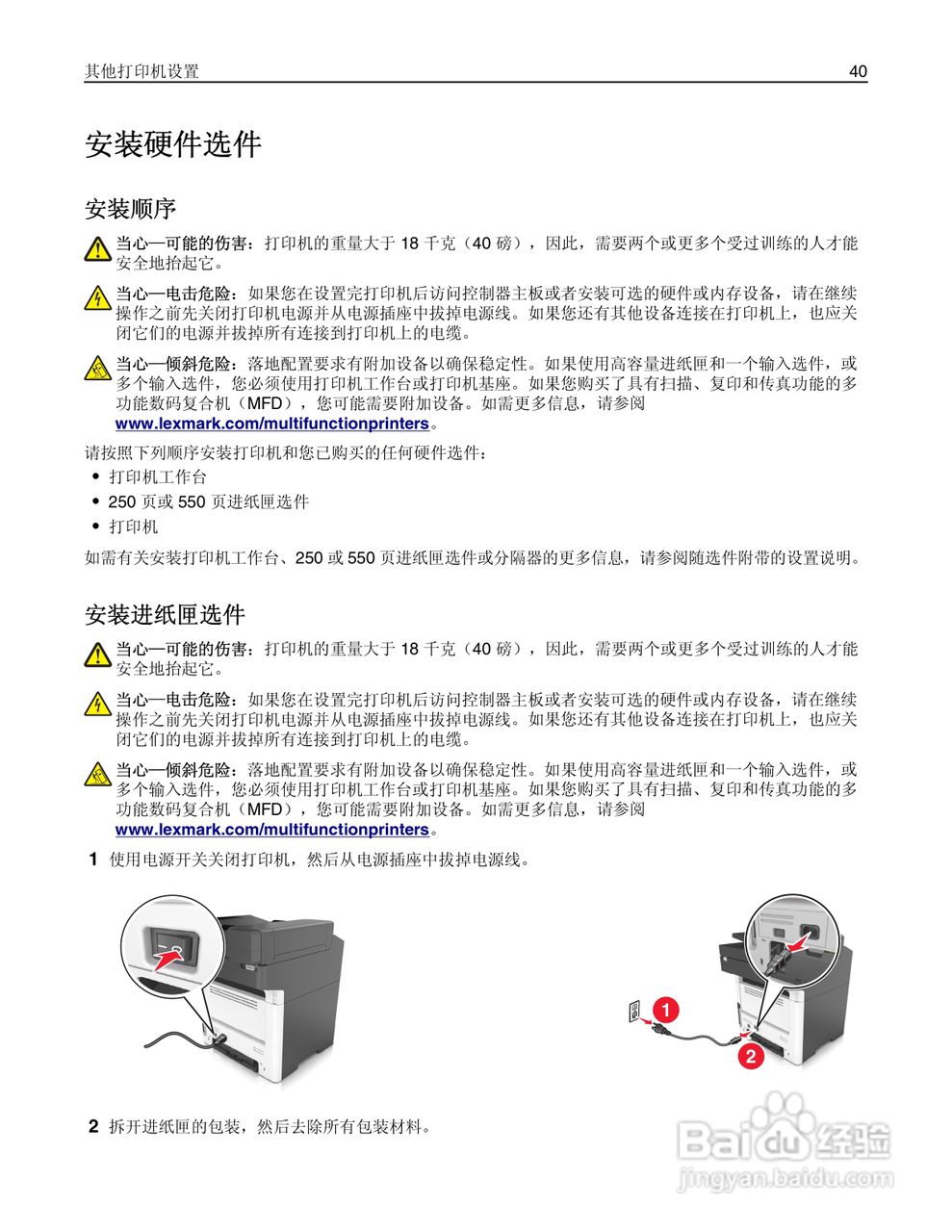 其他打印机设置 40

安装硬件选件

安装顺序

当心—可能的伤害：打印机的重量大于 18 千克（40 磅），因此，需要两个或更多个受过训练的人才能安全地抬起它。

当心—电击危险：如果您在设置完打印机后访问控制器主板或者安装可选的硬件或内存设备，请在继续操作之前先关闭打印机电源并从电源插座中拔掉电源线。如果您还有其他设备连接在打印机上，也应关闭它们的电源并拔掉所有连接到打印机上的电缆。

当心—倾斜危险：落地配置要求有附加设备以确保稳定性。如果使用高容量进纸匣和一个输入选件，或多个输入选件，您必须使用打印机工作台或打印机基座。如果您购买了具有扫描、复印和传真功能的多功能数码复合机（MFD），您可能需要附加设备。如需更多信息，请参阅 www.lexmark.com/multifunctionprinters。

请按照下列顺序安装打印机和您已购买的任何硬件选件：

• 打印机工作台
• 250 页或 550 页进纸匣选件
• 打印机

如需有关安装打印机工作台、250 或 550 页进纸匣选件或分隔器的更多信息，请参阅随选件附带的设置说明。

安装进纸匣选件

当心—可能的伤害：打印机的重量大于 18 千克（40 磅），因此，需要两个或更多个受过训练的人才能安全地抬起它。

当心—电击危险：如果您在设置完打印机后访问控制器主板或者安装可选的硬件或内存设备，请在继续操作之前先关闭打印机电源并从电源插座中拔掉电源线。如果您还有其他设备连接在打印机上，也应关闭它们的电源并拔掉所有连接到打印机上的电缆。

当心—倾斜危险：落地配置要求有附加设备以确保稳定性。如果使用高容量进纸匣和一个输入选件，或多个输入选件，您必须使用打印机工作台或打印机基座。如果您购买了具有扫描、复印和传真功能的多功能数码复合机（MFD），您可能需要附加设备。如需更多信息，请参阅 www.lexmark.com/multifunctionprinters。

1 使用电源开关关闭打印机，然后从电源插座中拔掉电源线。

1
2

2 拆开进纸匣的包装，然后去除所有包装材料。

Baidu 经验
jingyan.baidu.com