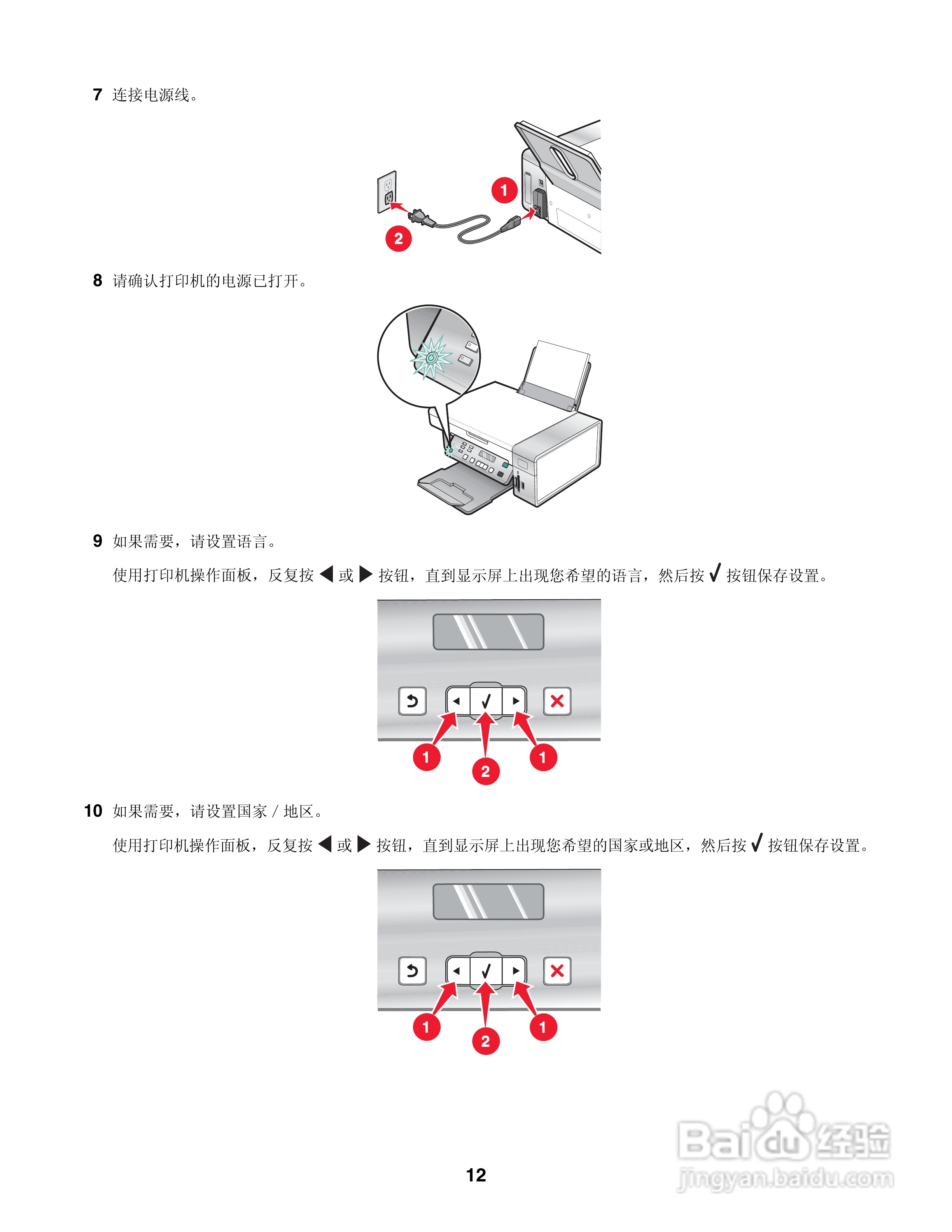 7 连接电源线。

1
2

8 请确认打印机的电源已打开。

9 如果需要，请设置语言。

使用打印机操作面板，反复按 ◀ 或 ▶ 按钮，直到显示屏上出现您希望的语言，然后按 √ 按钮保存设置。

1
2
1

10 如果需要，请设置国家 / 地区。

使用打印机操作面板，反复按 ◀ 或 ▶ 按钮，直到显示屏上出现您希望的国家或地区，然后按 √ 按钮保存设置。

1
2
1

12

Baidu 经验
jingyan.baidu.com