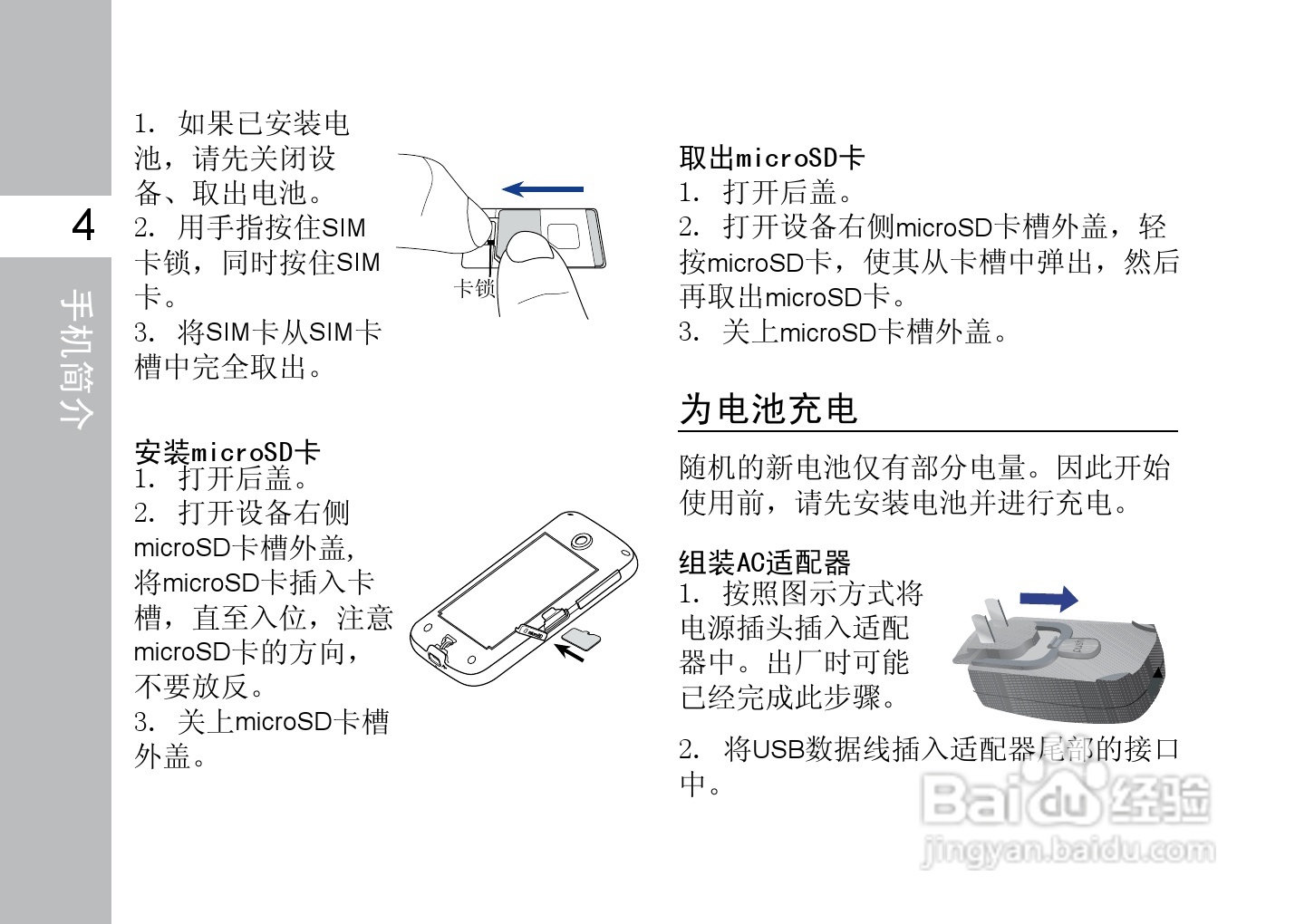 4

手机简介

1. 如果已安装电池，请先关闭设备、取出电池。
2. 用手指按住SIM卡锁，同时按住SIM卡。
3. 将SIM卡从SIM卡槽中完全取出。

卡锁

安装microSD卡
1. 打开后盖。
2. 打开设备右侧microSD卡槽外盖，将microSD卡插入卡槽，直至入位，注意microSD卡的方向，不要放反。
3. 关上microSD卡槽外盖。

取出microSD卡
1. 打开后盖。
2. 打开设备右侧microSD卡槽外盖，轻按microSD卡，使其从卡槽中弹出，然后再取出microSD卡。
3. 关上microSD卡槽外盖。

为电池充电

随机的新电池仅有部分电量。因此开始使用前，请先安装电池并进行充电。

组装AC适配器
1. 按照图示方式将电源插头插入适配器中。出厂时可能已经完成此步骤。

2. 将USB数据线插入适配器尾部的接口中。

Baidu经验
jingyan.baidu.com