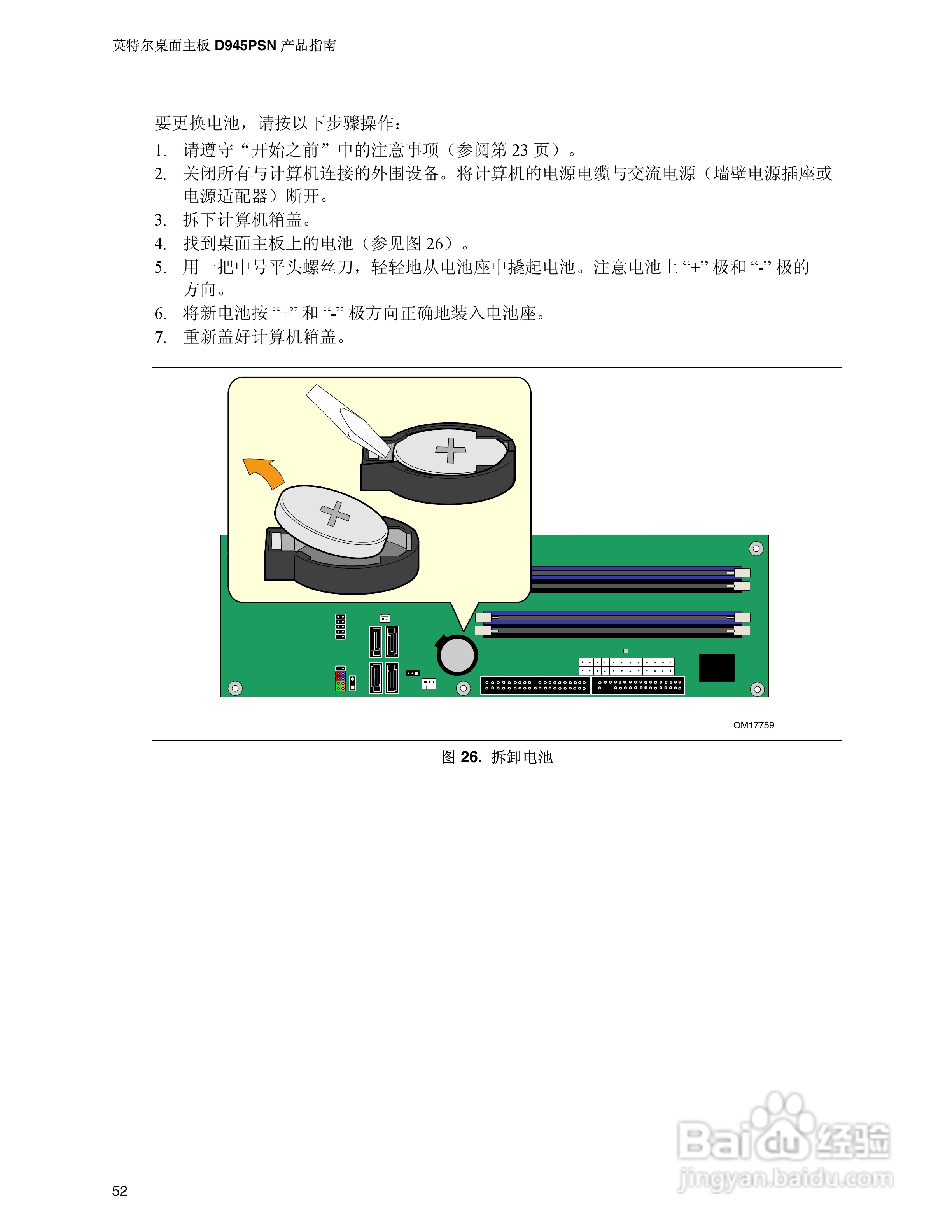 英特尔桌面主板 D945PSN 产品指南

要更换电池，请按以下步骤操作：

1. 请遵守“开始之前”中的注意事项（参阅第 23 页）。
2. 关闭所有与计算机连接的外围设备。将计算机的电源电缆与交流电源（墙壁电源插座或电源适配器）断开。
3. 拆下计算机箱盖。
4. 找到桌面主板上的电池（参见图 26）。
5. 用一把中号平头螺丝刀，轻轻地从电池座中撬起电池。注意电池上 “+” 极和 “-” 极的方向。
6. 将新电池按 “+” 和 “-” 极方向正确地装入电池座。
7. 重新盖好计算机箱盖。

OM17759

图 26. 拆卸电池

Baidu 经验
jingyan.baidu.com

52