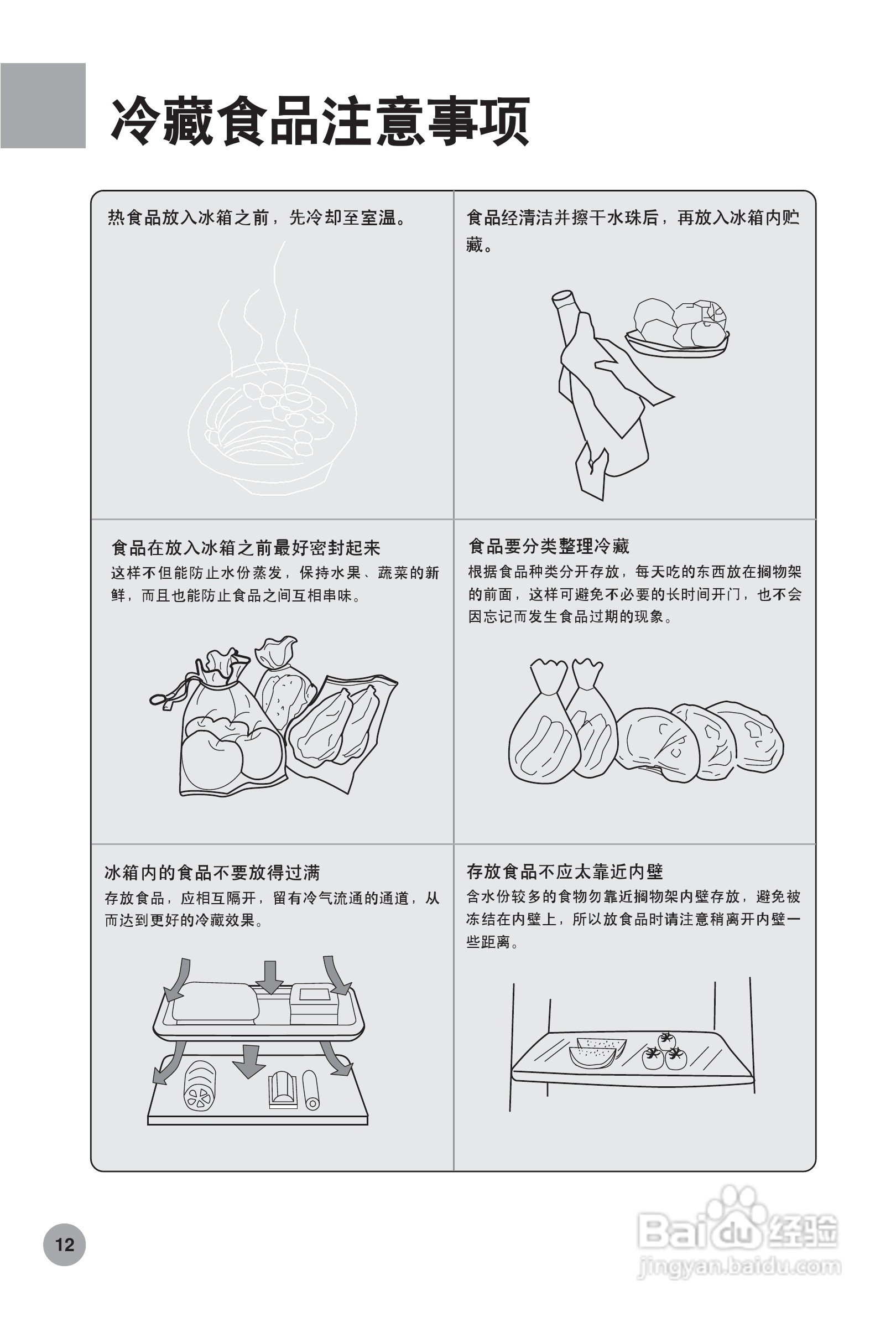 冷藏食品注意事项

热食品放入冰箱之前，先冷却至室温。

食品经清洁并擦干水珠后，再放入冰箱内贮藏。

食品在放入冰箱之前最好密封起来

这样不但能防止水份蒸发，保持水果、蔬菜的新鲜，而且也能防止食品之间互相串味。

食品要分类整理冷藏

根据食品种类分开存放，每天吃的东西放在搁物架的前面，这样可避免不必要的长时间开门，也不会因忘记而发生食品过期的现象。

冰箱内的食品不要放得过满

存放食品，应相互隔开，留有冷气流通的通道，从而达到更好的冷藏效果。

存放食品不应太靠近内壁

含水份较多的食物勿靠近搁物架内壁存放，避免被冻结在内壁上，所以放食品时请注意稍离开内壁一些距离。

12

Baidu经验
jingyan.baidu.com