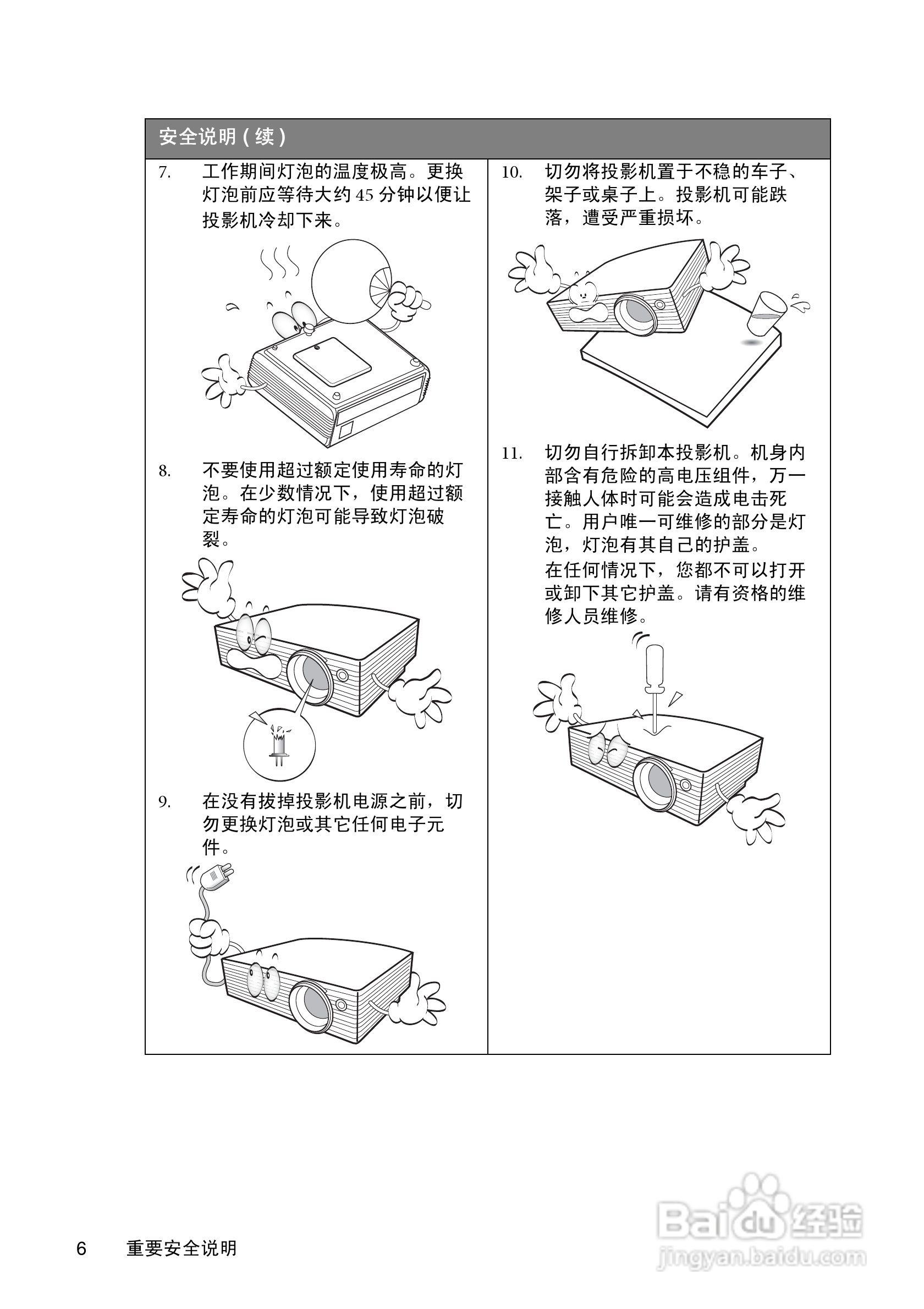 安全说明 ( 续 )

7. 工作期间灯泡的温度极高。更换灯泡前应等待大约 45 分钟以便让投影机冷却下来。

8. 不要使用超过额定使用寿命的灯泡。在少数情况下，使用超过额定寿命的灯泡可能导致灯泡破裂。

9. 在没有拔掉投影机电源之前，切勿更换灯泡或其它任何电子元件。

10. 切勿将投影机置于不稳的车子、架子或桌子上。投影机可能跌落，遭受严重损坏。

11. 切勿自行拆卸本投影机。机身内部含有危险的高电压组件，万一接触人体时可能会造成电击死亡。用户唯一可维修的部分是灯泡，灯泡有其自己的护盖。
在任何情况下，您都不可以打开或卸下其它护盖。请有资格的维修人员维修。

6 重要安全说明

Baidu 经验
jingyan.baidu.com