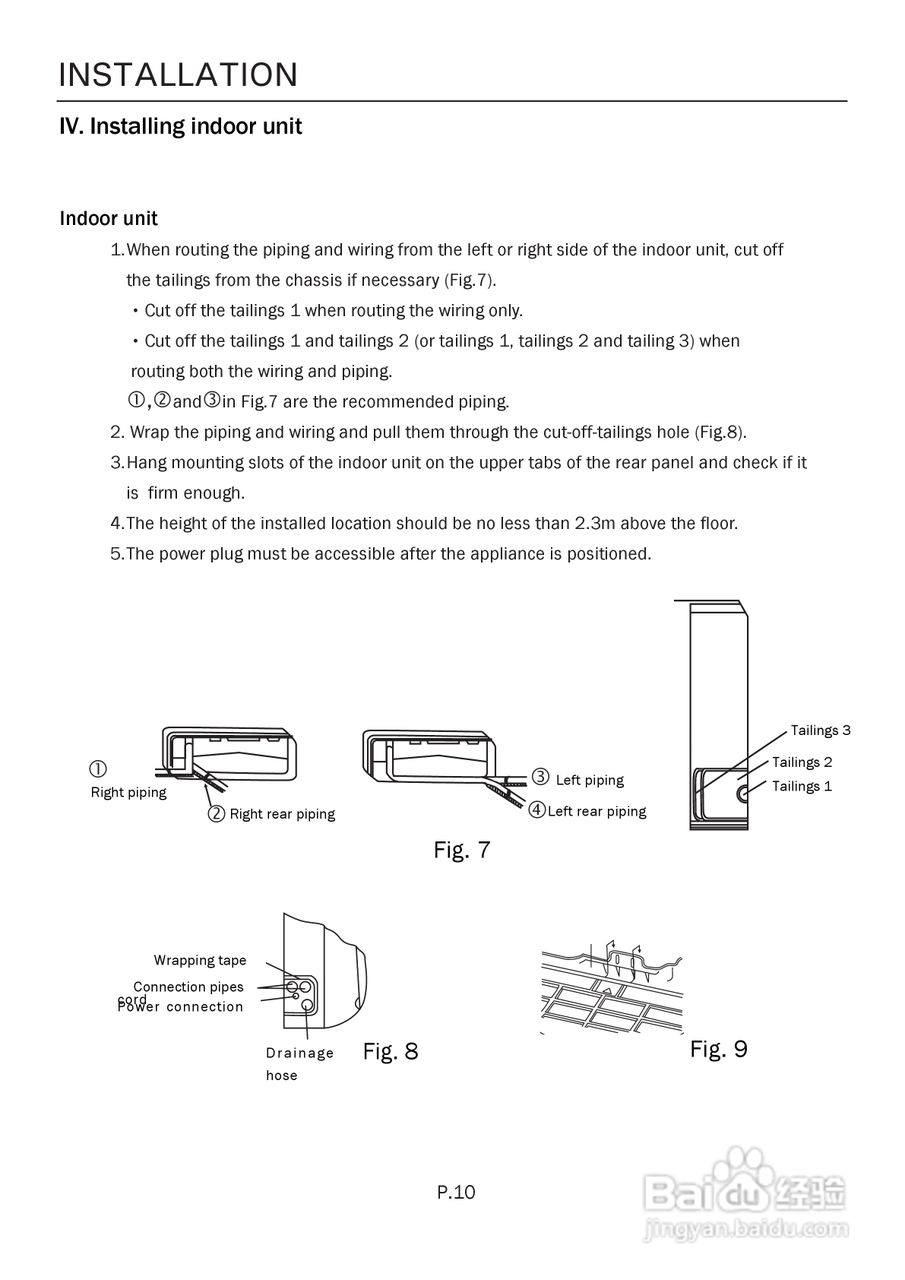 INSTALLATION

IV. Installing indoor unit

Indoor unit

1.When routing the piping and wiring from the left or right side of the indoor unit, cut off the tailings from the chassis if necessary (Fig.7).

・Cut off the tailings 1 when routing the wiring only.

・Cut off the tailings 1 and tailings 2 (or tailings 1, tailings 2 and tailing 3) when routing both the wiring and piping.

①,②and③in Fig.7 are the recommended piping.

2. Wrap the piping and wiring and pull them through the cut-off-tailings hole (Fig.8).

3.Hang mounting slots of the indoor unit on the upper tabs of the rear panel and check if it is firm enough.

4.The height of the installed location should be no less than 2.3m above the floor.

5.The power plug must be accessible after the appliance is positioned.

①
Right piping

② Right rear piping

③ Left piping

④Left rear piping

Tailings 3
Tailings 2
Tailings 1

Fig. 7

Wrapping tape
Connection pipes
Power connection cord
Drainage hose

Fig. 8

Fig. 9

P.10

Baidu经验
jingyan.baidu.com