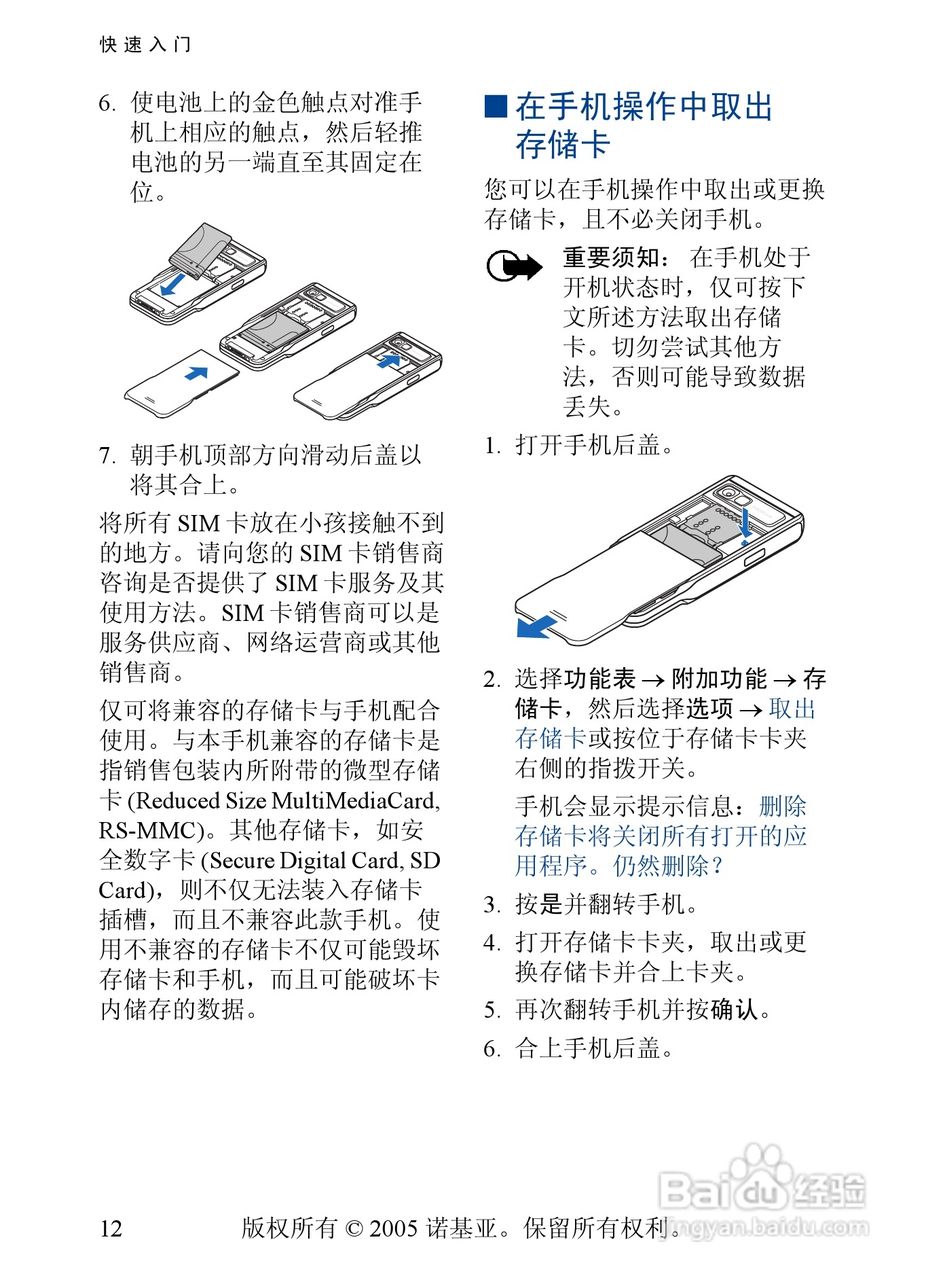 快速入门

6. 使电池上的金色触点对准手机上相应的触点，然后轻推电池的另一端直至其固定在位。

7. 朝手机顶部方向滑动后盖以将其合上。

将所有 SIM 卡放在小孩接触不到的地方。请向您的 SIM 卡销售商咨询是否提供了 SIM 卡服务及其使用方法。SIM 卡销售商可以是服务供应商、网络运营商或其他销售商。

仅可将兼容的存储卡与手机配合使用。与本手机兼容的存储卡是指销售包装内所附带的微型存储卡 (Reduced Size MultiMediaCard, RS-MMC)。其他存储卡，如安全数字卡 (Secure Digital Card, SD Card)，则不仅无法装入存储卡插槽，而且不兼容此款手机。使用不兼容的存储卡不仅可能毁坏存储卡和手机，而且可能破坏卡内储存的数据。

■ 在手机操作中取出存储卡

您可以在手机操作中取出或更换存储卡，且不必关闭手机。

重要须知： 在手机处于开机状态时，仅可按下文所述方法取出存储卡。切勿尝试其他方法，否则可能导致数据丢失。

1. 打开手机后盖。

2. 选择功能表 → 附加功能 → 存储卡，然后选择选项 → 取出存储卡或按位于存储卡卡夹右侧的指拨开关。

手机会显示提示信息：删除存储卡将关闭所有打开的应用程序。仍然删除？

3. 按是并翻转手机。

4. 打开存储卡卡夹，取出或更换存储卡并合上卡夹。

5. 再次翻转手机并按确认。

6. 合上手机后盖。

12 版权所有 © 2005 诺基亚。保留所有权利。

Baidu 经验
jingyan.baidu.com