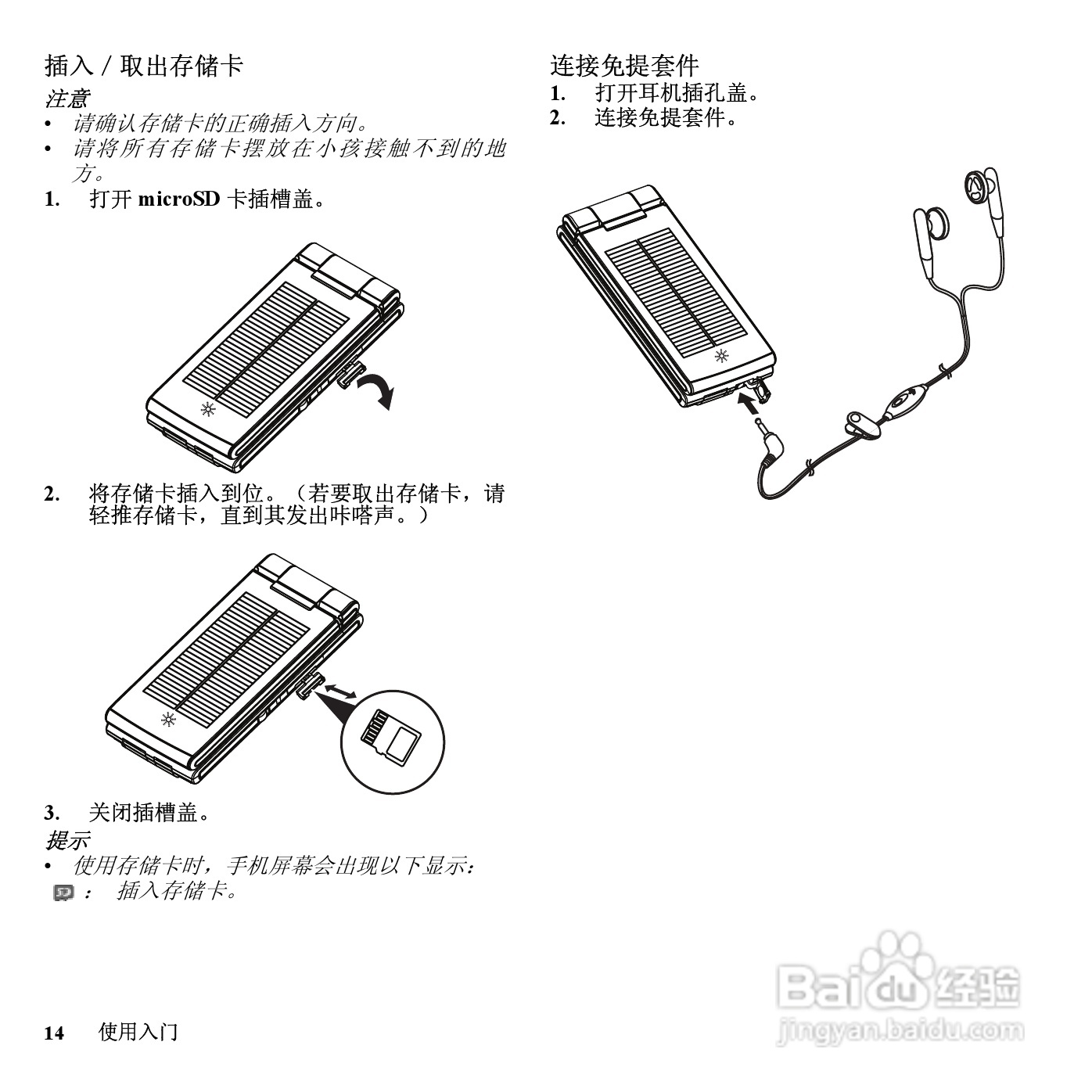 插入 / 取出存储卡

注意

• 请确认存储卡的正确插入方向。
• 请将所有存储卡摆放在小孩接触不到的地方。

1. 打开 microSD 卡插槽盖。

2. 将存储卡插入到位。（若要取出存储卡，请轻推存储卡，直到其发出咔嗒声。）

3. 关闭插槽盖。

提示

• 使用存储卡时，手机屏幕会出现以下显示：
： 插入存储卡。

连接免提套件

1. 打开耳机插孔盖。
2. 连接免提套件。

14 使用入门

Baidu经验
jingyan.baidu.com