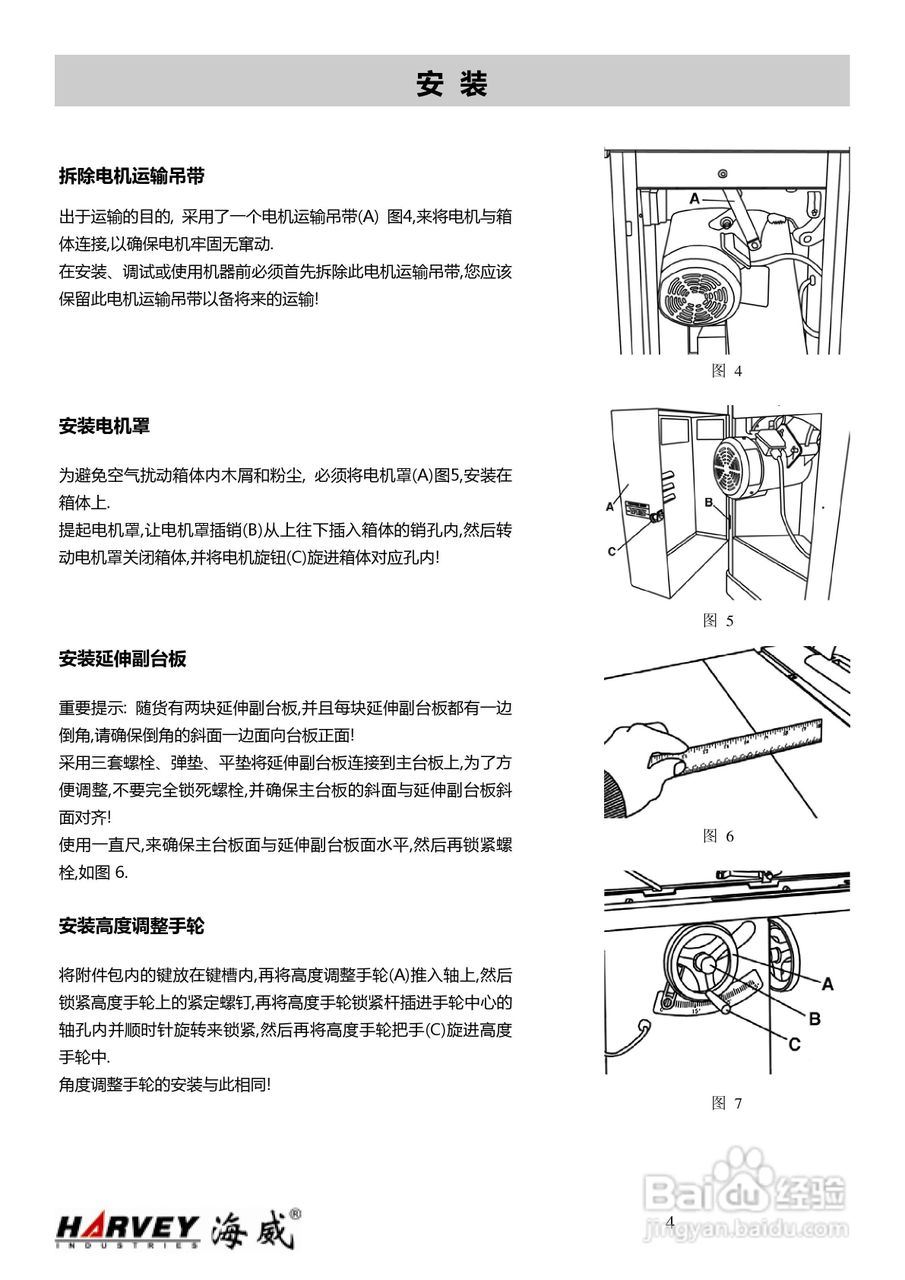 安 装

拆除电机运输吊带

出于运输的目的, 采用了一个电机运输吊带(A) 图4,来将电机与箱体连接,以确保电机牢固无窜动.
在安装、调试或使用机器前必须首先拆除此电机运输吊带,您应该保留此电机运输吊带以备将来的运输!

A

图 4

安装电机罩

为避免空气扰动箱体内木屑和粉尘, 必须将电机罩(A)图5,安装在箱体上.
提起电机罩,让电机罩插销(B)从上往下插入箱体的销孔内,然后转动电机罩关闭箱体,并将电机旋钮(C)旋进箱体对应孔内!

A
B
C

图 5

安装延伸副台板

重要提示: 随货有两块延伸副台板,并且每块延伸副台板都有一边倒角,请确保倒角的斜面一边面向台板正面!
采用三套螺栓、弹垫、平垫将延伸副台板连接到主台板上,为了方便调整,不要完全锁死螺栓,并确保主台板的斜面与延伸副台板斜面对齐!
使用一直尺,来确保主台板面与延伸副台板面水平,然后再锁紧螺栓,如图 6.

图 6

安装高度调整手轮

将附件包内的键放在键槽内,再将高度调整手轮(A)推入轴上,然后锁紧高度手轮上的紧定螺钉,再将高度手轮锁紧杆插进手轮中心的轴孔内并顺时针旋转来锁紧,然后再将高度手轮把手(C)旋进高度手轮中.
角度调整手轮的安装与此相同!

A
B
C

图 7

HARVEY INDUSTRIES 海威®

4

Baidu经验
jingyan.baidu.com