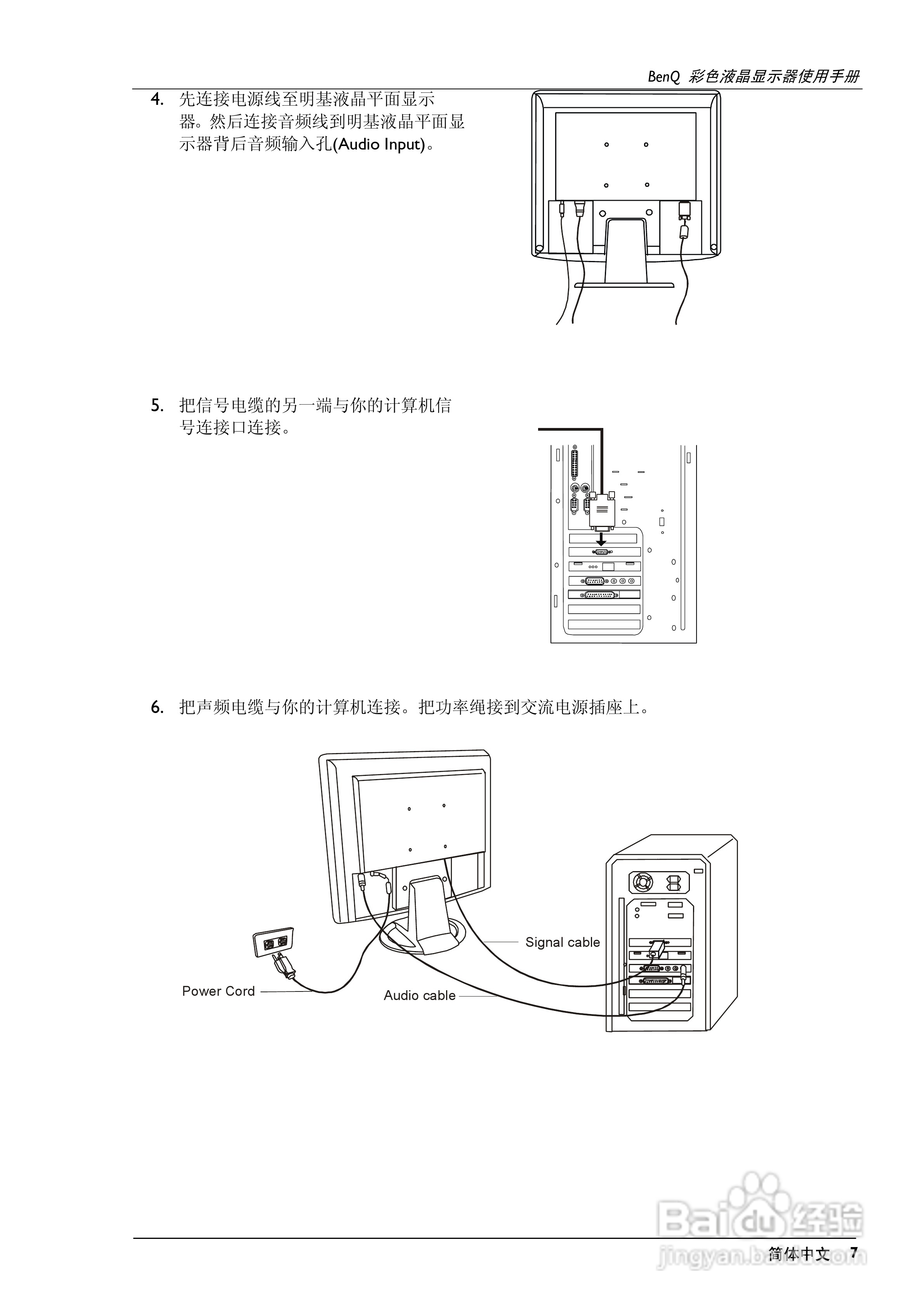 BenQ 彩色液晶显示器使用手册

4. 先连接电源线至明基液晶平面显示器。然后连接音频线到明基液晶平面显示器背后音频输入孔(Audio Input)。

5. 把信号电缆的另一端与你的计算机信号连接口连接。

6. 把声频电缆与你的计算机连接。把功率绳接到交流电源插座上。

Signal cable

Power Cord

Audio cable

Baidu 经验
jingyan.baidu.com

简体中文 7