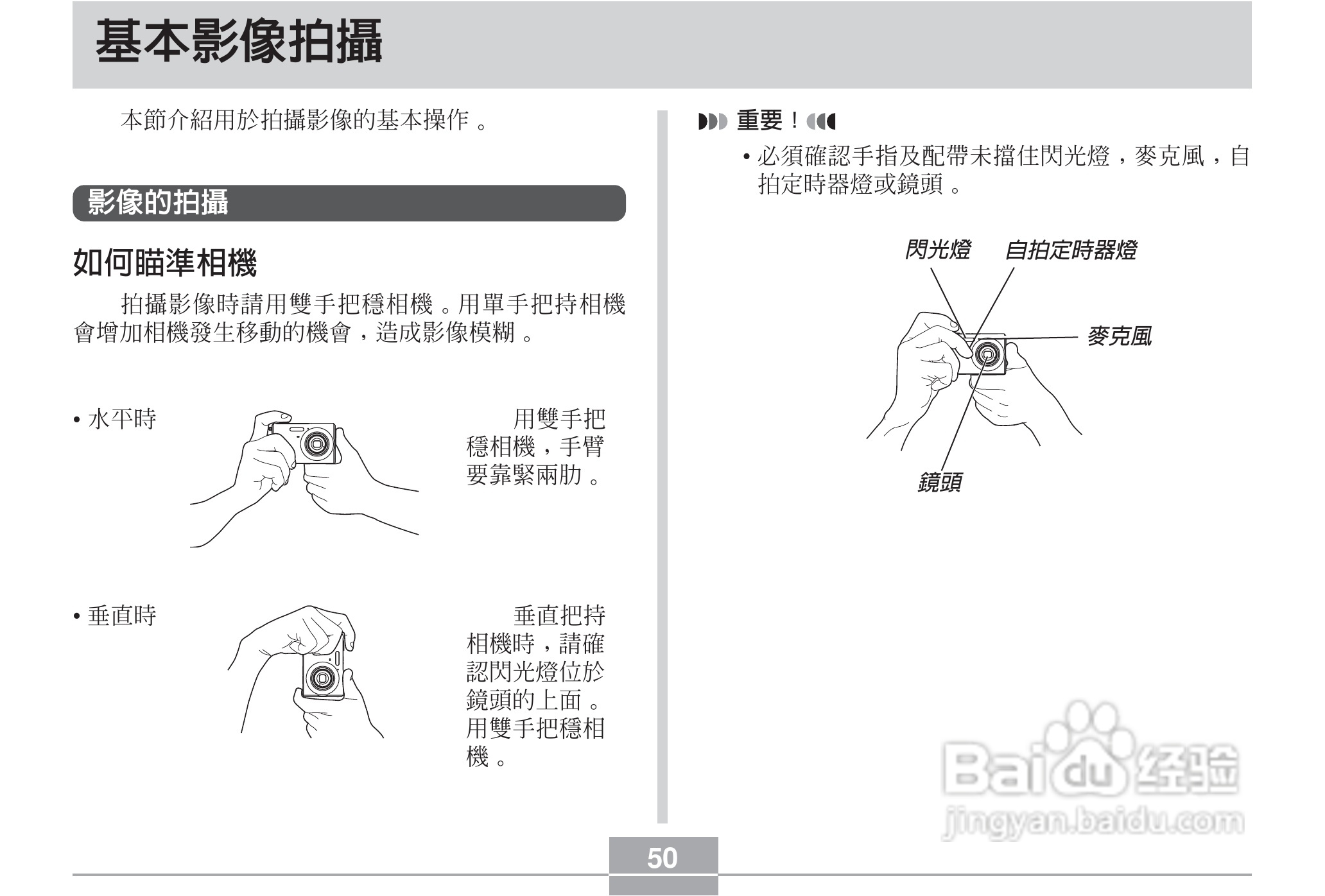 基本影像拍攝

本節介紹用於拍攝影像的基本操作。

影像的拍攝

如何瞄準相機

拍攝影像時請用雙手把穩相機。用單手把持相機會增加相機發生移動的機會，造成影像模糊。

• 水平時

用雙手把穩相機，手臂要靠緊兩肋。

• 垂直時

垂直把持相機時，請確認閃光燈位於鏡頭的上面。用雙手把穩相機。

重要！

• 必須確認手指及配帶未擋住閃光燈，麥克風，自拍定時器燈或鏡頭。

閃光燈
自拍定時器燈
麥克風
鏡頭

Baidu经验
jingyan.baidu.com

50