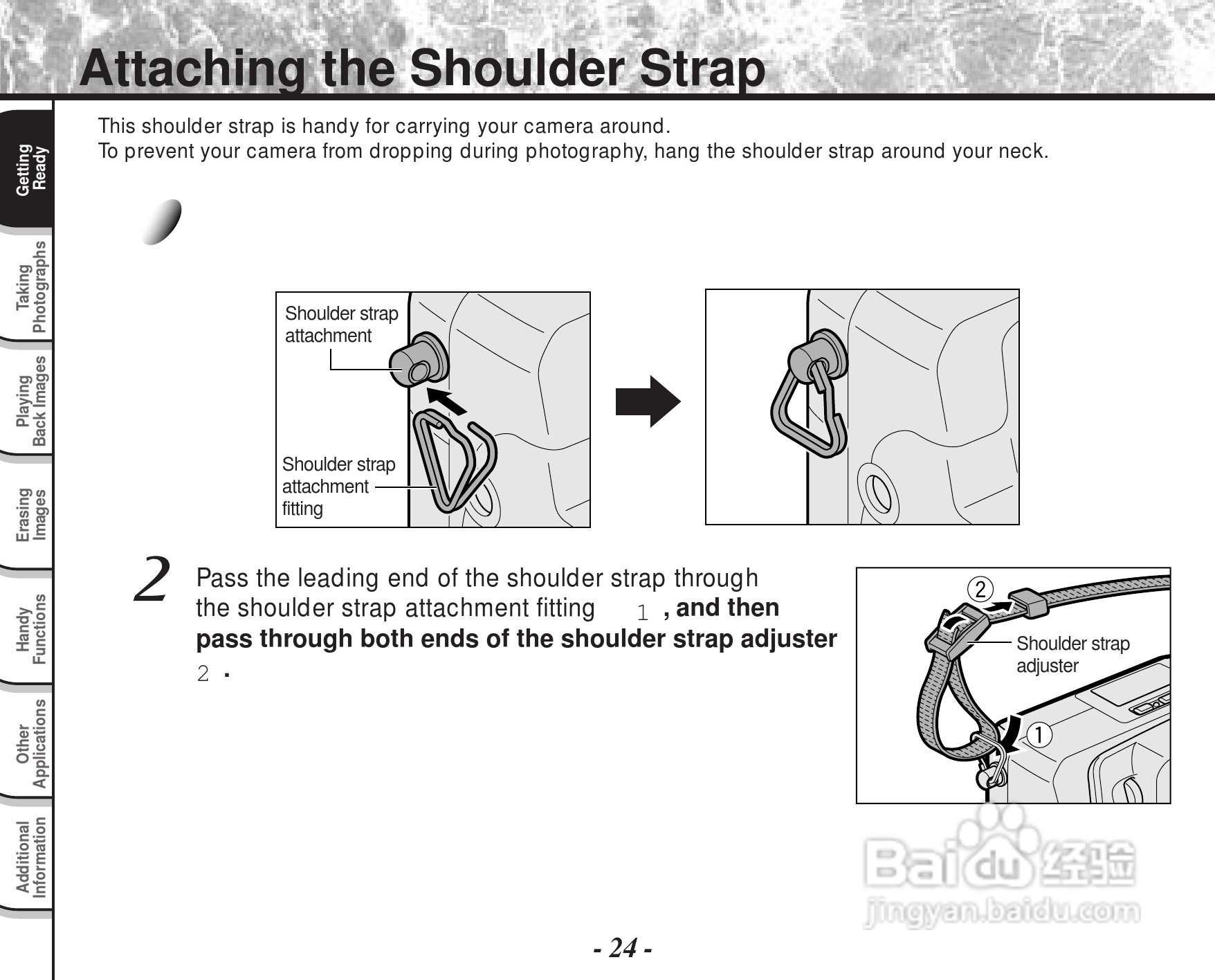 Attaching the Shoulder Strap

Getting Ready

Taking Photographs

Playing Back Images

Erasing Images

Handy Functions

Other Applications

Additional Information

This shoulder strap is handy for carrying your camera around.
To prevent your camera from dropping during photography, hang the shoulder strap around your neck.

Shoulder strap attachment

Shoulder strap attachment fitting

2 Pass the leading end of the shoulder strap through the shoulder strap attachment fitting 1 , and then pass through both ends of the shoulder strap adjuster 2 .

②

Shoulder strap adjuster

①

Baidu 经验
jingyan.baidu.com

- 24 -