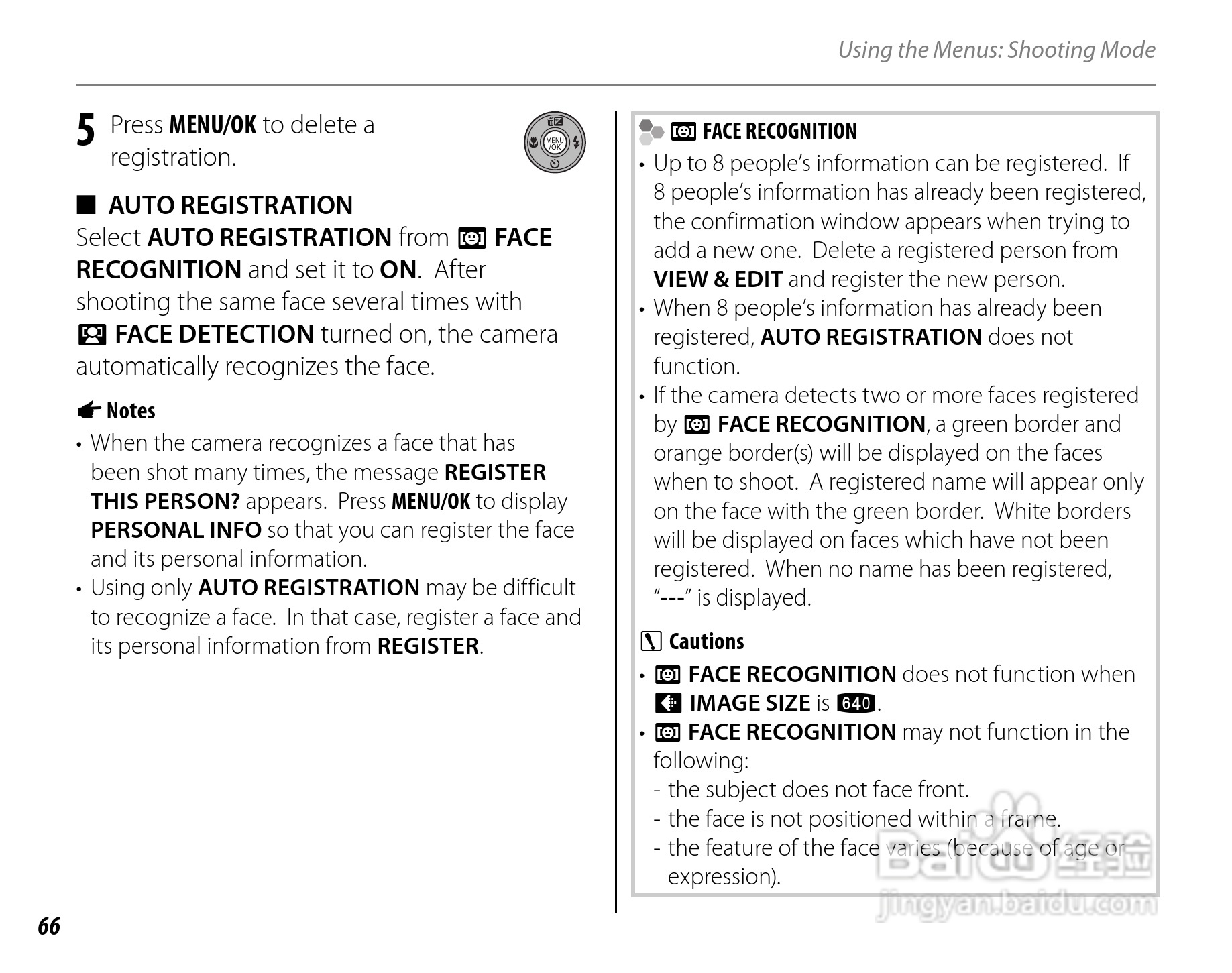 Using the Menus: Shooting Mode

5 Press MENU/OK to delete a registration.

MENU /OK

■ AUTO REGISTRATION
Select AUTO REGISTRATION from FACE RECOGNITION and set it to ON. After shooting the same face several times with FACE DETECTION turned on, the camera automatically recognizes the face.

Notes
• When the camera recognizes a face that has been shot many times, the message REGISTER THIS PERSON? appears. Press MENU/OK to display PERSONAL INFO so that you can register the face and its personal information.
• Using only AUTO REGISTRATION may be difficult to recognize a face. In that case, register a face and its personal information from REGISTER.

FACE RECOGNITION
• Up to 8 people's information can be registered. If 8 people's information has already been registered, the confirmation window appears when trying to add a new one. Delete a registered person from VIEW & EDIT and register the new person.
• When 8 people's information has already been registered, AUTO REGISTRATION does not function.
• If the camera detects two or more faces registered by FACE RECOGNITION, a green border and orange border(s) will be displayed on the faces when to shoot. A registered name will appear only on the face with the green border. White borders will be displayed on faces which have not been registered. When no name has been registered, "---" is displayed.

Cautions
• FACE RECOGNITION does not function when IMAGE SIZE is 640.
• FACE RECOGNITION may not function in the following:
- the subject does not face front.
- the face is not positioned within a frame.
- the feature of the face varies (because of age or expression).

Baidu 经验
jingyan.baidu.com

66