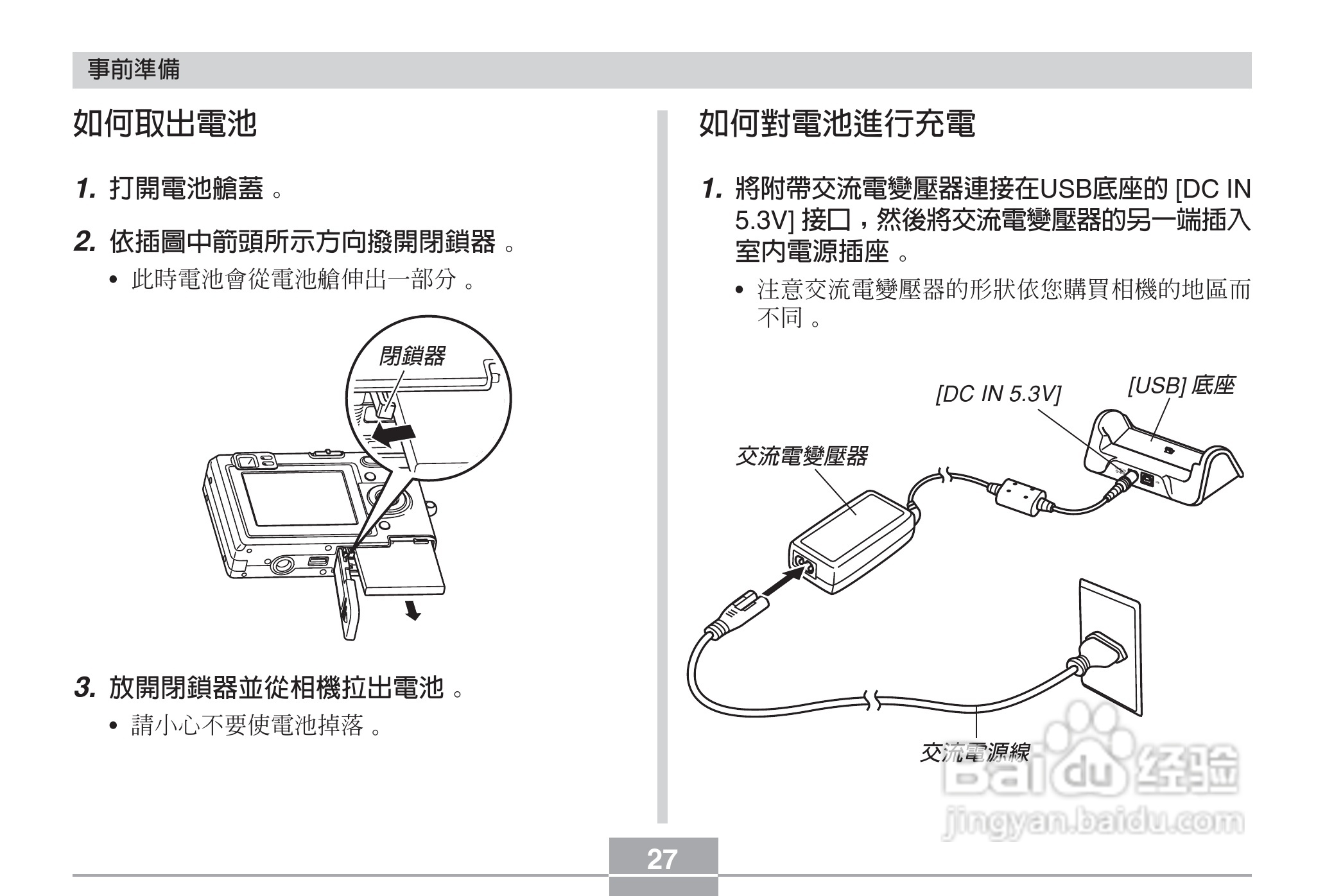 事前準備

如何取出電池

1. 打開電池艙蓋。

2. 依插圖中箭頭所示方向撥開閉鎖器。

• 此時電池會從電池艙伸出一部分。

閉鎖器

3. 放開閉鎖器並從相機拉出電池。

• 請小心不要使電池掉落。

如何對電池進行充電

1. 將附帶交流電變壓器連接在USB底座的 [DC IN 5.3V] 接口，然後將交流電變壓器的另一端插入室內電源插座。

• 注意交流電變壓器的形狀依您購買相機的地區而不同。

[DC IN 5.3V]

[USB] 底座

交流電變壓器

交流電源線

Baidu 经验
jingyan.baidu.com

27