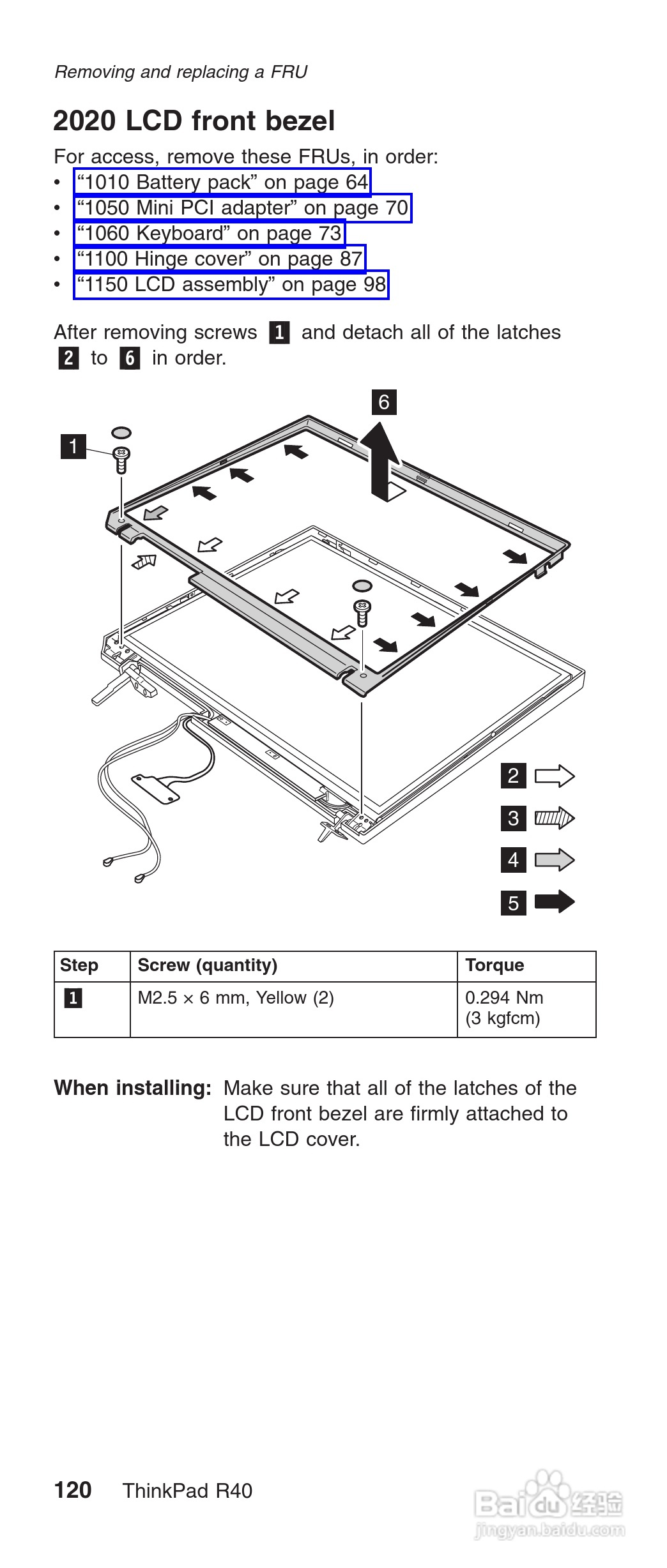 Removing and replacing a FRU

2020 LCD front bezel

For access, remove these FRUs, in order:
• “1010 Battery pack” on page 64
• “1050 Mini PCI adapter” on page 70
• “1060 Keyboard” on page 73
• “1100 Hinge cover” on page 87
• “1150 LCD assembly” on page 98

After removing screws 1 and detach all of the latches 2 to 6 in order.

6
1
2
3
4
5

| Step | Screw (quantity) | Torque |
|---|---|---|
| 1 | M2.5 × 6 mm, Yellow (2) | 0.294 Nm (3 kgfcm) |

When installing: Make sure that all of the latches of the LCD front bezel are firmly attached to the LCD cover.

120 ThinkPad R40

Baidu 经验
jingyan.baidu.com