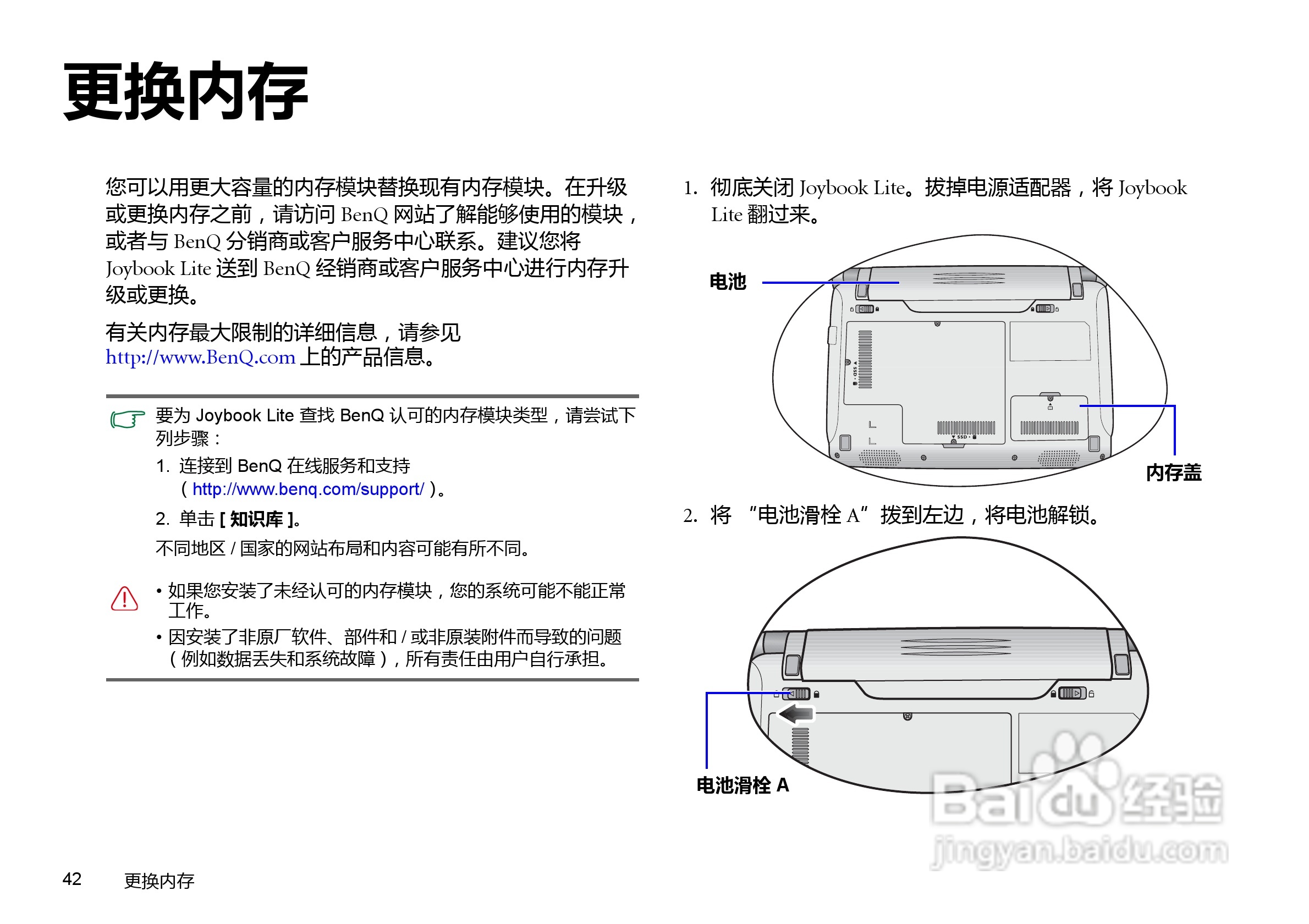 更换内存

您可以用更大容量的内存模块替换现有内存模块。在升级或更换内存之前，请访问 BenQ 网站了解能够使用的模块，或者与 BenQ 分销商或客户服务中心联系。建议您将 Joybook Lite 送到 BenQ 经销商或客户服务中心进行内存升级或更换。

有关内存最大限制的详细信息，请参见 http://www.BenQ.com 上的产品信息。

要为 Joybook Lite 查找 BenQ 认可的内存模块类型，请尝试下列步骤：

1. 连接到 BenQ 在线服务和支持（http://www.benq.com/support/）。

2. 单击 [ 知识库 ]。

不同地区 / 国家的网站布局和内容可能有所不同。

• 如果您安装了未经认可的内存模块，您的系统可能不能正常工作。

• 因安装了非原厂软件、部件和 / 或非原装附件而导致的问题（例如数据丢失和系统故障），所有责任由用户自行承担。

1. 彻底关闭 Joybook Lite。拔掉电源适配器，将 Joybook Lite 翻过来。

电池

SSD

SSD

内存盖

2. 将 “电池滑栓 A” 拨到左边，将电池解锁。

电池滑栓 A

Baidu 经验
jingyan.baidu.com

42 更换内存