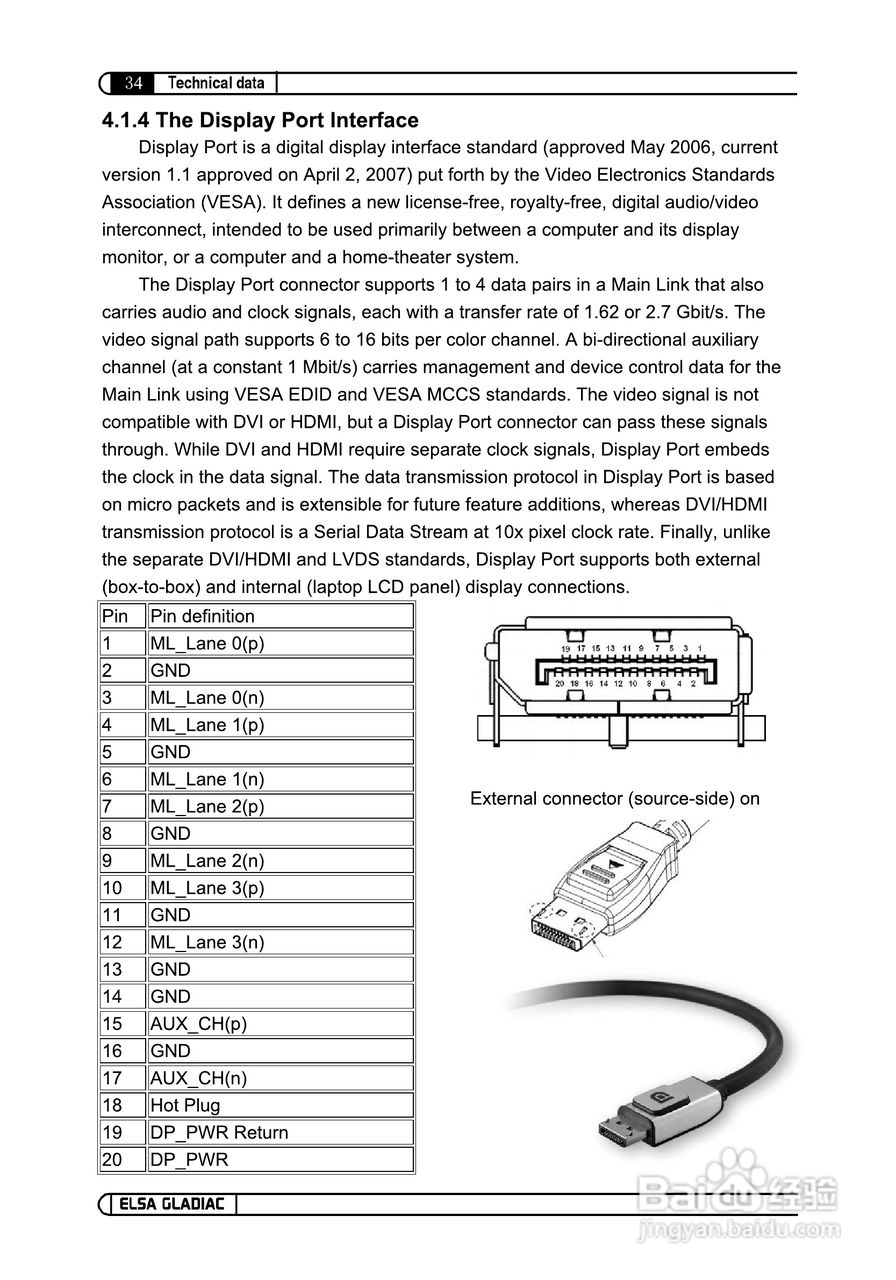 34 Technical data

4.1.4 The Display Port Interface

Display Port is a digital display interface standard (approved May 2006, current version 1.1 approved on April 2, 2007) put forth by the Video Electronics Standards Association (VESA). It defines a new license-free, royalty-free, digital audio/video interconnect, intended to be used primarily between a computer and its display monitor, or a computer and a home-theater system.

The Display Port connector supports 1 to 4 data pairs in a Main Link that also carries audio and clock signals, each with a transfer rate of 1.62 or 2.7 Gbit/s. The video signal path supports 6 to 16 bits per color channel. A bi-directional auxiliary channel (at a constant 1 Mbit/s) carries management and device control data for the Main Link using VESA EDID and VESA MCCS standards. The video signal is not compatible with DVI or HDMI, but a Display Port connector can pass these signals through. While DVI and HDMI require separate clock signals, Display Port embeds the clock in the data signal. The data transmission protocol in Display Port is based on micro packets and is extensible for future feature additions, whereas DVI/HDMI transmission protocol is a Serial Data Stream at 10x pixel clock rate. Finally, unlike the separate DVI/HDMI and LVDS standards, Display Port supports both external (box-to-box) and internal (laptop LCD panel) display connections.

| Pin | Pin definition |
|---|---|
| 1 | ML_Lane 0(p) |
| 2 | GND |
| 3 | ML_Lane 0(n) |
| 4 | ML_Lane 1(p) |
| 5 | GND |
| 6 | ML_Lane 1(n) |
| 7 | ML_Lane 2(p) |
| 8 | GND |
| 9 | ML_Lane 2(n) |
| 10 | ML_Lane 3(p) |
| 11 | GND |
| 12 | ML_Lane 3(n) |
| 13 | GND |
| 14 | GND |
| 15 | AUX_CH(p) |
| 16 | GND |
| 17 | AUX_CH(n) |
| 18 | Hot Plug |
| 19 | DP_PWR Return |
| 20 | DP_PWR |

19 17 15 13 11 9 7 5 3 1
20 18 16 14 12 10 8 6 4 2

External connector (source-side) on

ELSA GLADIAC

Baidu 经验
jingyan.baidu.com