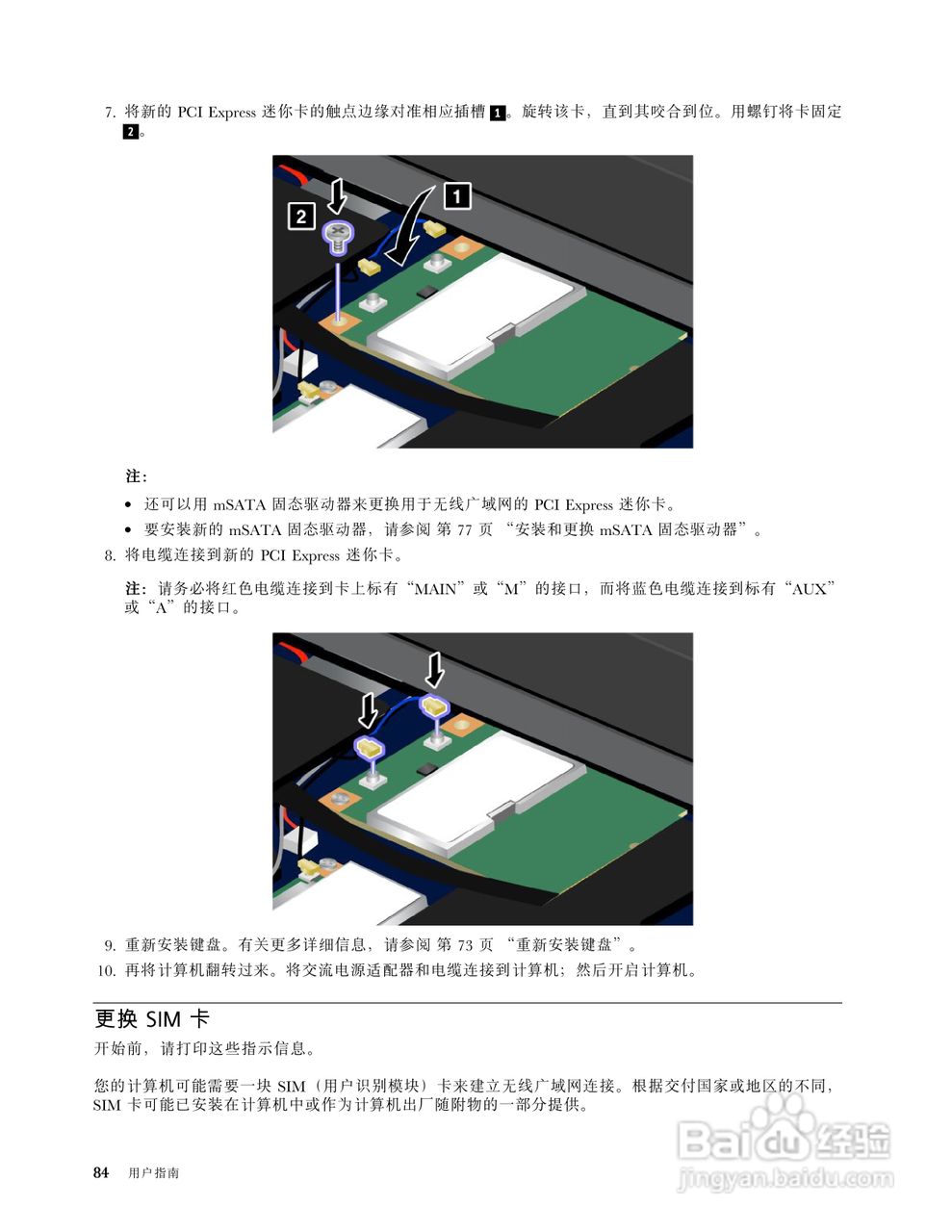 7. 将新的 PCI Express 迷你卡的触点边缘对准相应插槽 1。旋转该卡，直到其咬合到位。用螺钉将卡固定 2。

2
1

注：

• 还可以用 mSATA 固态驱动器来更换用于无线广域网的 PCI Express 迷你卡。
• 要安装新的 mSATA 固态驱动器，请参阅 第 77 页 “安装和更换 mSATA 固态驱动器”。

8. 将电缆连接到新的 PCI Express 迷你卡。

注：请务必将红色电缆连接到卡上标有“MAIN”或“M”的接口，而将蓝色电缆连接到标有“AUX”或“A”的接口。

9. 重新安装键盘。有关更多详细信息，请参阅 第 73 页 “重新安装键盘”。
10. 再将计算机翻转过来。将交流电源适配器和电缆连接到计算机；然后开启计算机。

更换 SIM 卡

开始前，请打印这些指示信息。

您的计算机可能需要一块 SIM（用户识别模块）卡来建立无线广域网连接。根据交付国家或地区的不同，SIM 卡可能已安装在计算机中或作为计算机出厂随附物的一部分提供。

84 用户指南

Baidu 经验
jingyan.baidu.com