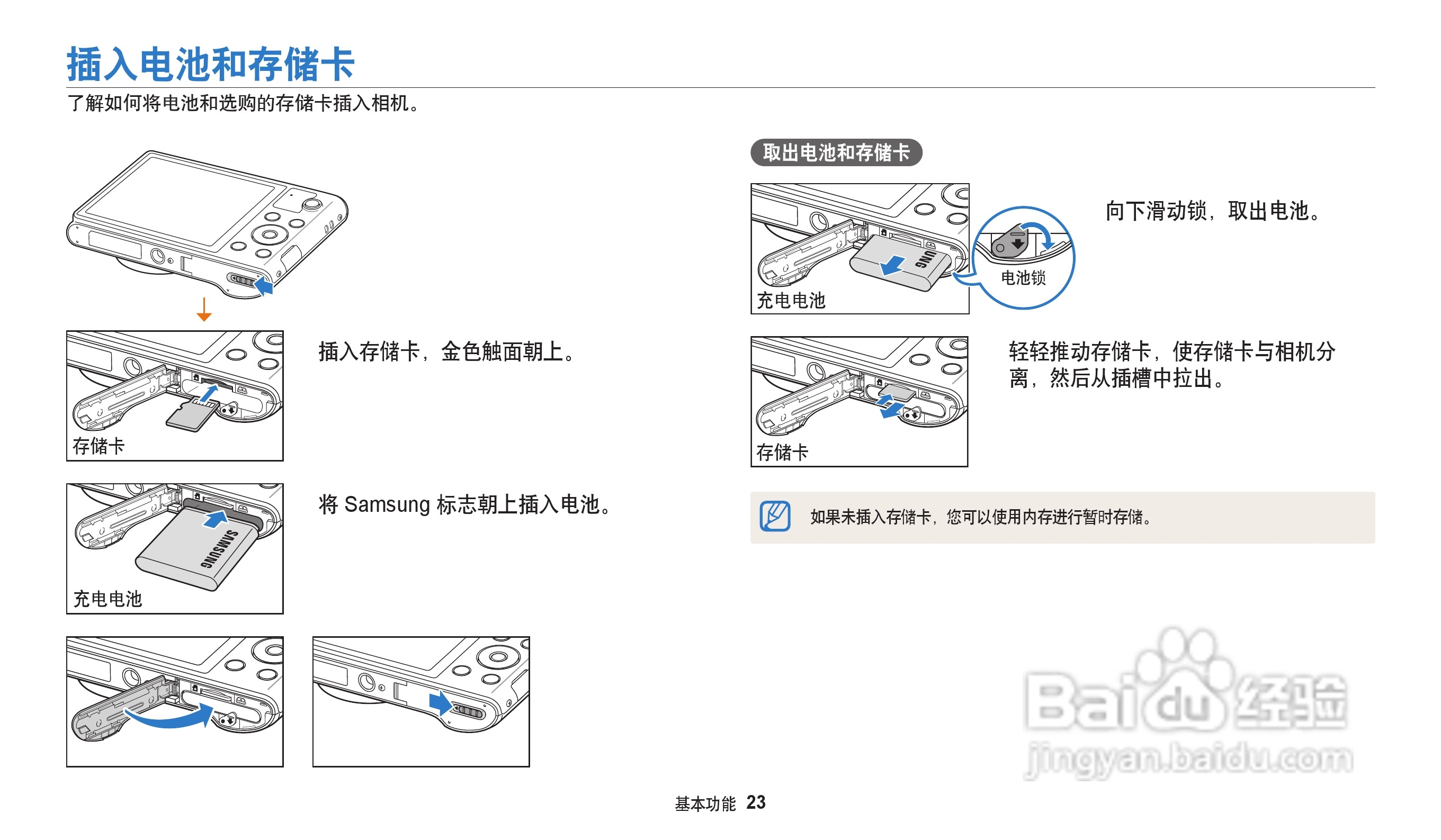 插入电池和存储卡

了解如何将电池和选购的存储卡插入相机。

存储卡

插入存储卡，金色触面朝上。

SAMSUNG

充电电池

将 Samsung 标志朝上插入电池。

取出电池和存储卡

UNG

充电电池

电池锁

向下滑动锁，取出电池。

存储卡

轻轻推动存储卡，使存储卡与相机分离，然后从插槽中拉出。

如果未插入存储卡，您可以使用内存进行暂时存储。

Baidu经验
jingyan.baidu.com

基本功能 23