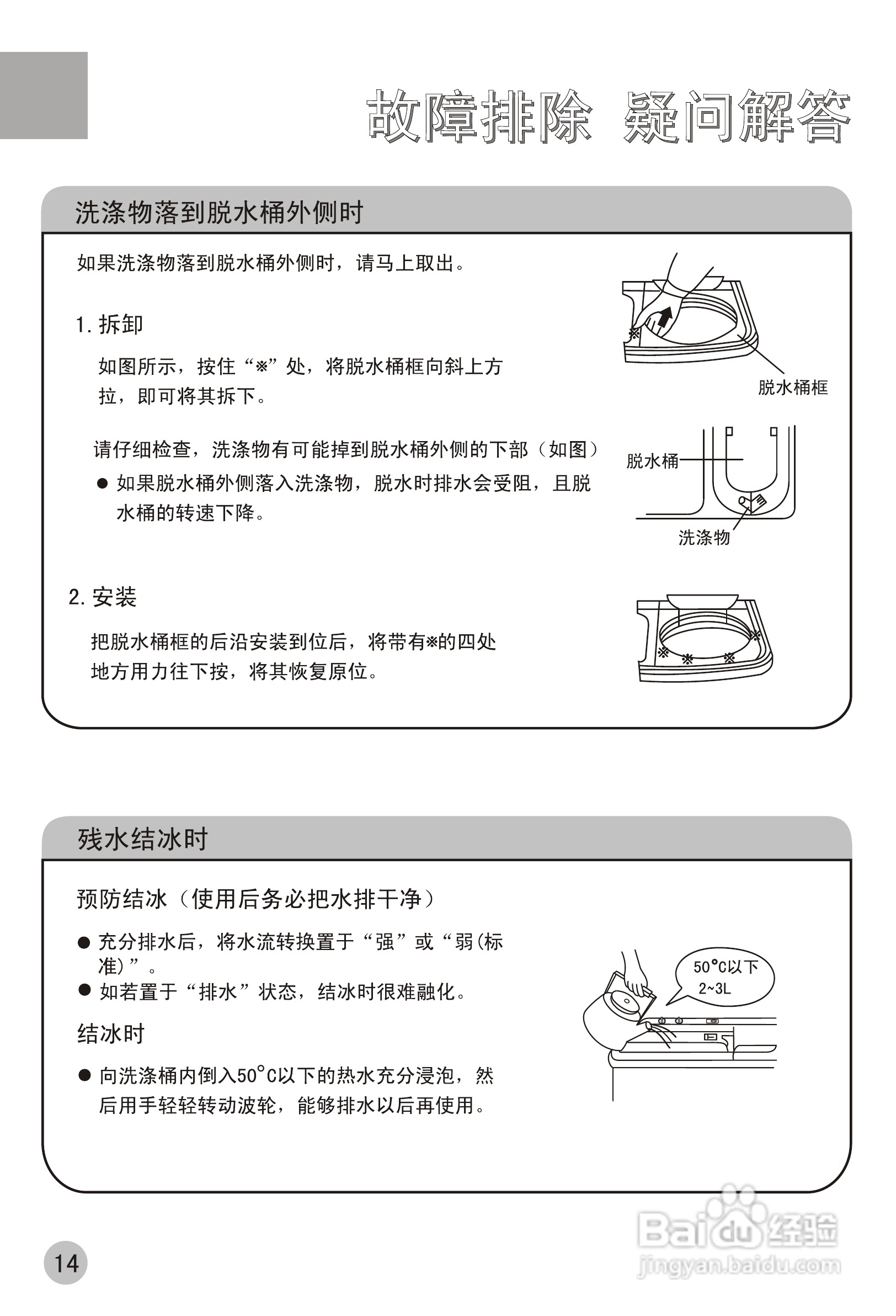 故障排除 疑问解答

洗涤物落到脱水桶外侧时

如果洗涤物落到脱水桶外侧时，请马上取出。

1. 拆卸

如图所示，按住“※”处，将脱水桶框向斜上方拉，即可将其拆下。

脱水桶框

请仔细检查，洗涤物有可能掉到脱水桶外侧的下部（如图）

● 如果脱水桶外侧落入洗涤物，脱水时排水会受阻，且脱水桶的转速下降。

脱水桶

洗涤物

2. 安装

把脱水桶框的后沿安装到位后，将带有※的四处地方用力往下按，将其恢复原位。

残水结冰时

预防结冰（使用后务必把水排干净）

● 充分排水后，将水流转换置于“强”或“弱(标准)”。
● 如若置于“排水”状态，结冰时很难融化。

结冰时

● 向洗涤桶内倒入50°C以下的热水充分浸泡，然后用手轻轻转动波轮，能够排水以后再使用。

50°C以下
2~3L

14

Baidu经验
jingyan.baidu.com