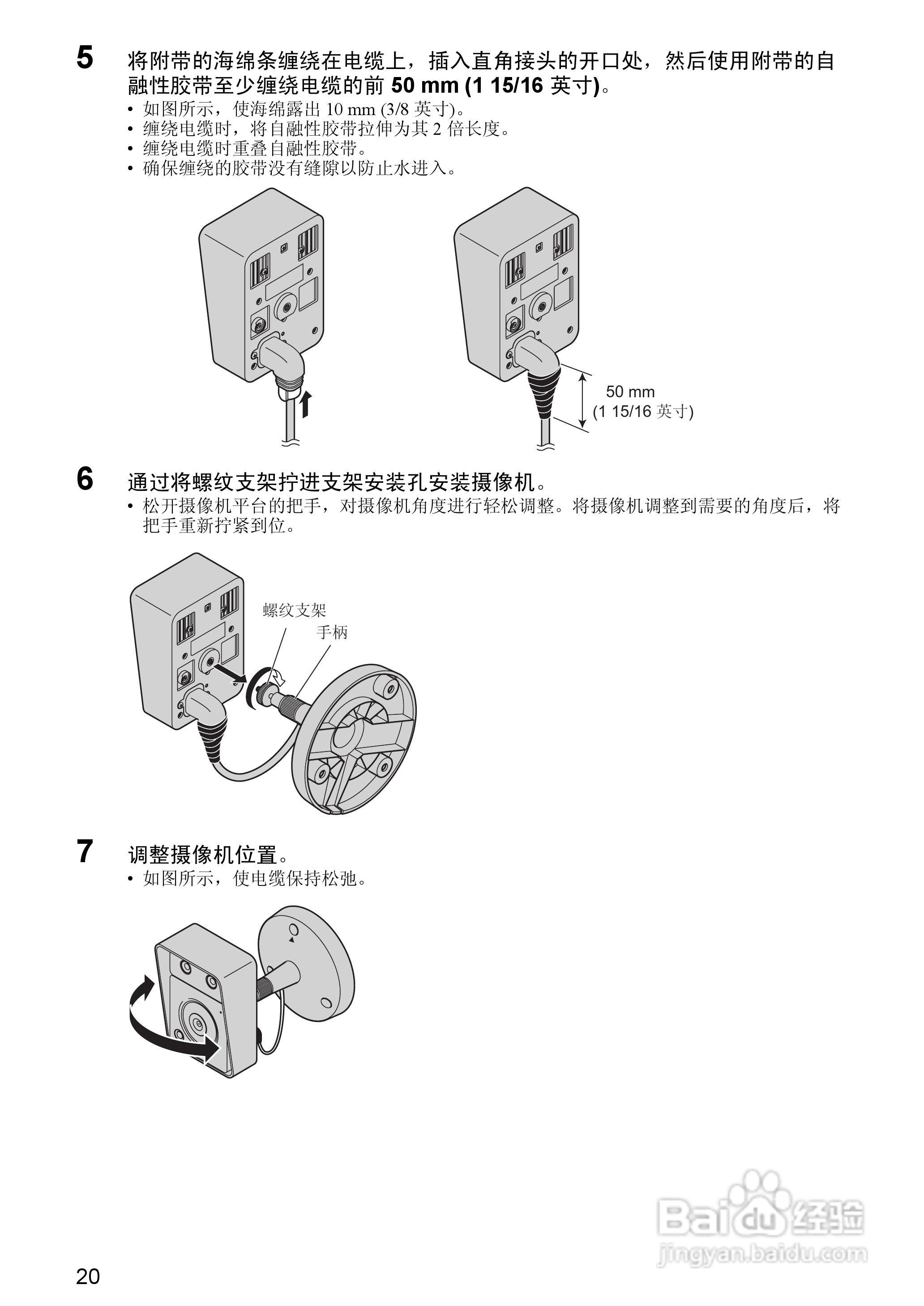 5 将附带的海绵条缠绕在电缆上，插入直角接头的开口处，然后使用附带的自融性胶带至少缠绕电缆的前 50 mm (1 15/16 英寸)。

• 如图所示，使海绵露出 10 mm (3/8 英寸)。
• 缠绕电缆时，将自融性胶带拉伸为其 2 倍长度。
• 缠绕电缆时重叠自融性胶带。
• 确保缠绕的胶带没有缝隙以防止水进入。

50 mm
(1 15/16 英寸)

6 通过将螺纹支架拧进支架安装孔安装摄像机。

• 松开摄像机平台的把手，对摄像机角度进行轻松调整。将摄像机调整到需要的角度后，将把手重新拧紧到位。

螺纹支架
手柄

7 调整摄像机位置。

• 如图所示，使电缆保持松弛。

Baidu 经验
jingyan.baidu.com

20