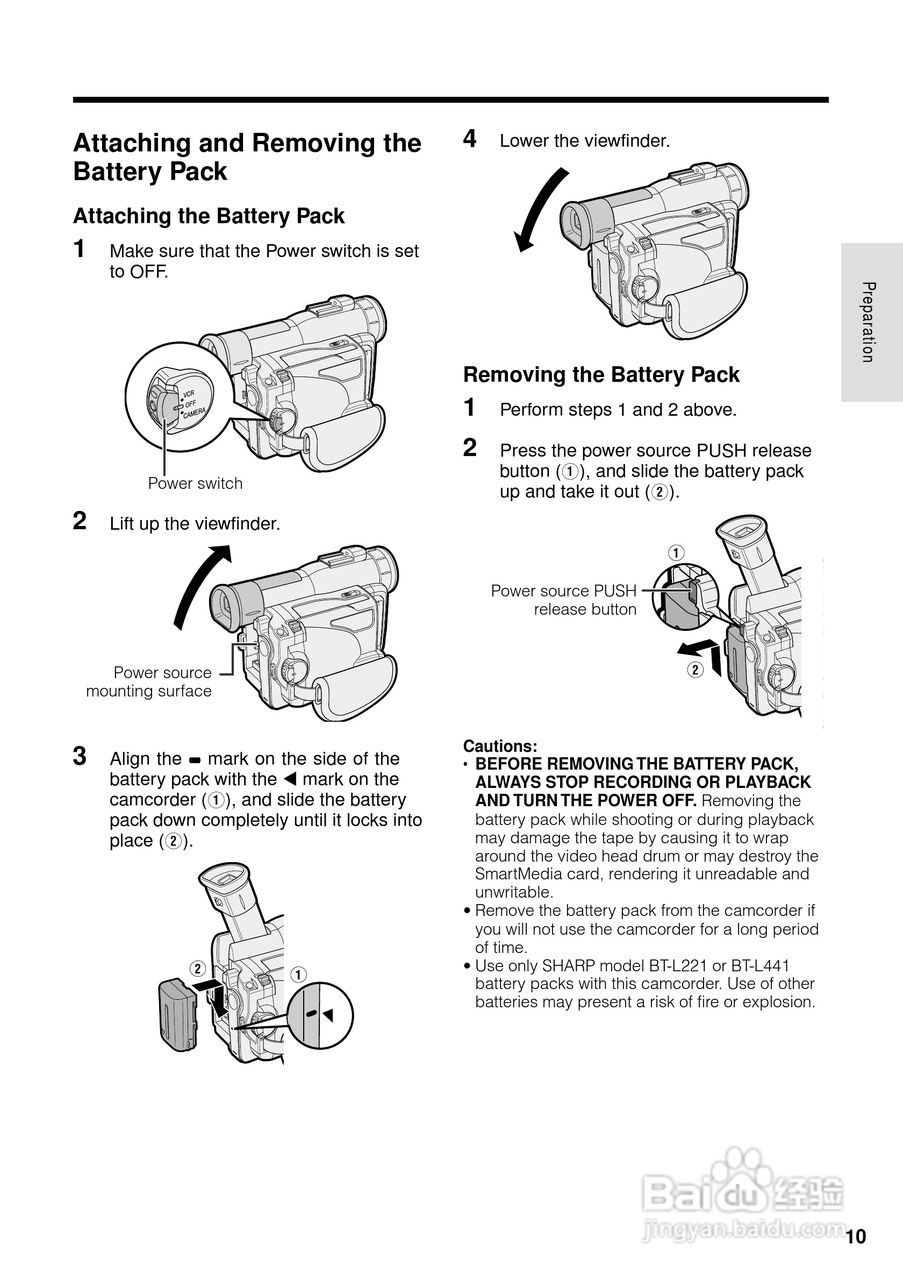 Attaching and Removing the Battery Pack

Attaching the Battery Pack

1 Make sure that the Power switch is set to OFF.

VCR
OFF
CAMERA

Power switch

2 Lift up the viewfinder.

Power source mounting surface

3 Align the ▬ mark on the side of the battery pack with the ◀ mark on the camcorder (①), and slide the battery pack down completely until it locks into place (②).

②
①

4 Lower the viewfinder.

Removing the Battery Pack

1 Perform steps 1 and 2 above.

2 Press the power source PUSH release button (①), and slide the battery pack up and take it out (②).

①
Power source PUSH release button
②

Cautions:
• BEFORE REMOVING THE BATTERY PACK, ALWAYS STOP RECORDING OR PLAYBACK AND TURN THE POWER OFF. Removing the battery pack while shooting or during playback may damage the tape by causing it to wrap around the video head drum or may destroy the SmartMedia card, rendering it unreadable and unwritable.
• Remove the battery pack from the camcorder if you will not use the camcorder for a long period of time.
• Use only SHARP model BT-L221 or BT-L441 battery packs with this camcorder. Use of other batteries may present a risk of fire or explosion.

Preparation

Baidu 经验
jingyan.baidu.com

10