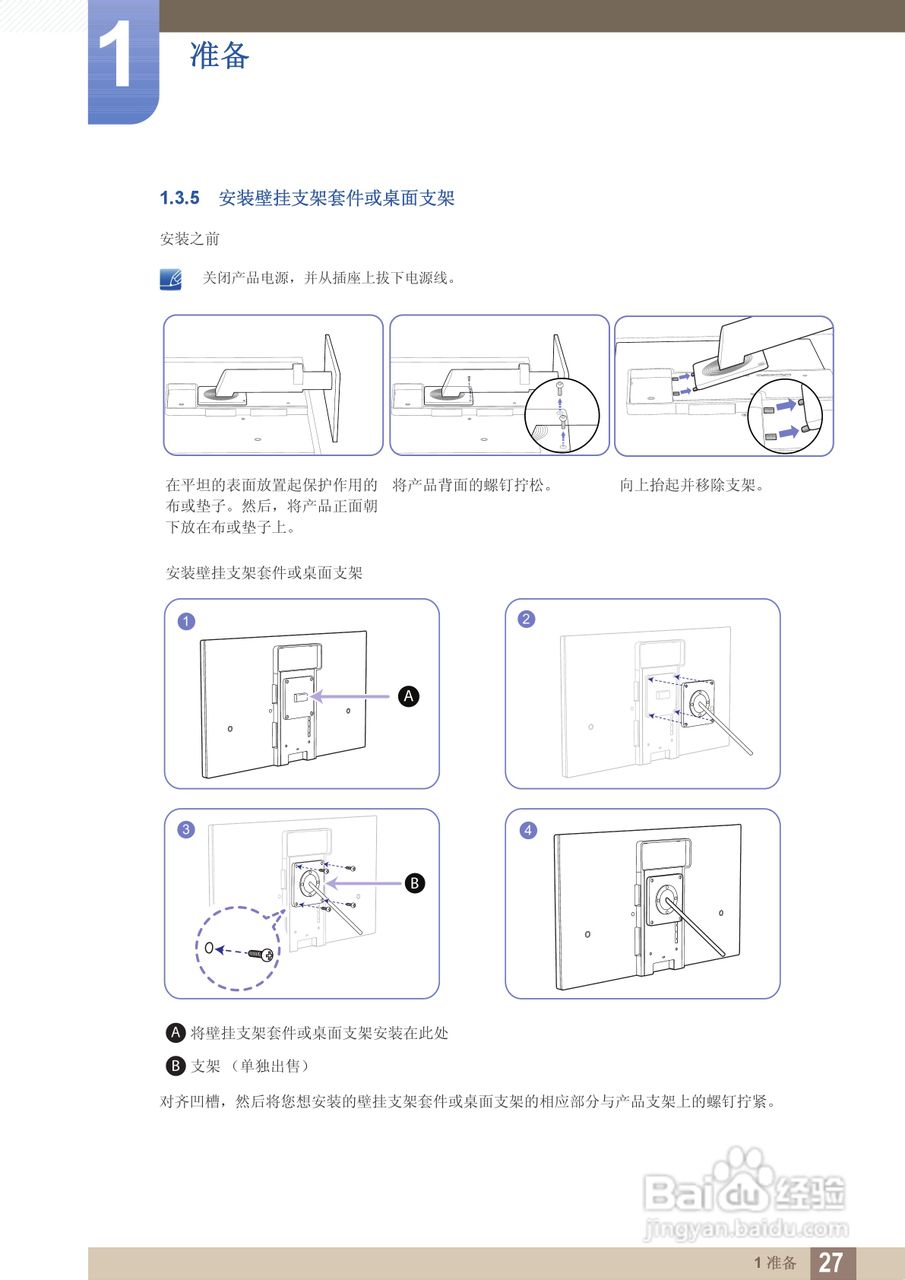 1

准备

1.3.5 安装壁挂支架套件或桌面支架

安装之前

关闭产品电源，并从插座上拔下电源线。

在平坦的表面放置起保护作用的布或垫子。然后，将产品正面朝下放在布或垫子上。

将产品背面的螺钉拧松。

向上抬起并移除支架。

安装壁挂支架套件或桌面支架

1

A

2

3

B

4

A 将壁挂支架套件或桌面支架安装在此处

B 支架 （单独出售）

对齐凹槽，然后将您想安装的壁挂支架套件或桌面支架的相应部分与产品支架上的螺钉拧紧。

Baidu 经验
jingyan.baidu.com

1 准备 27