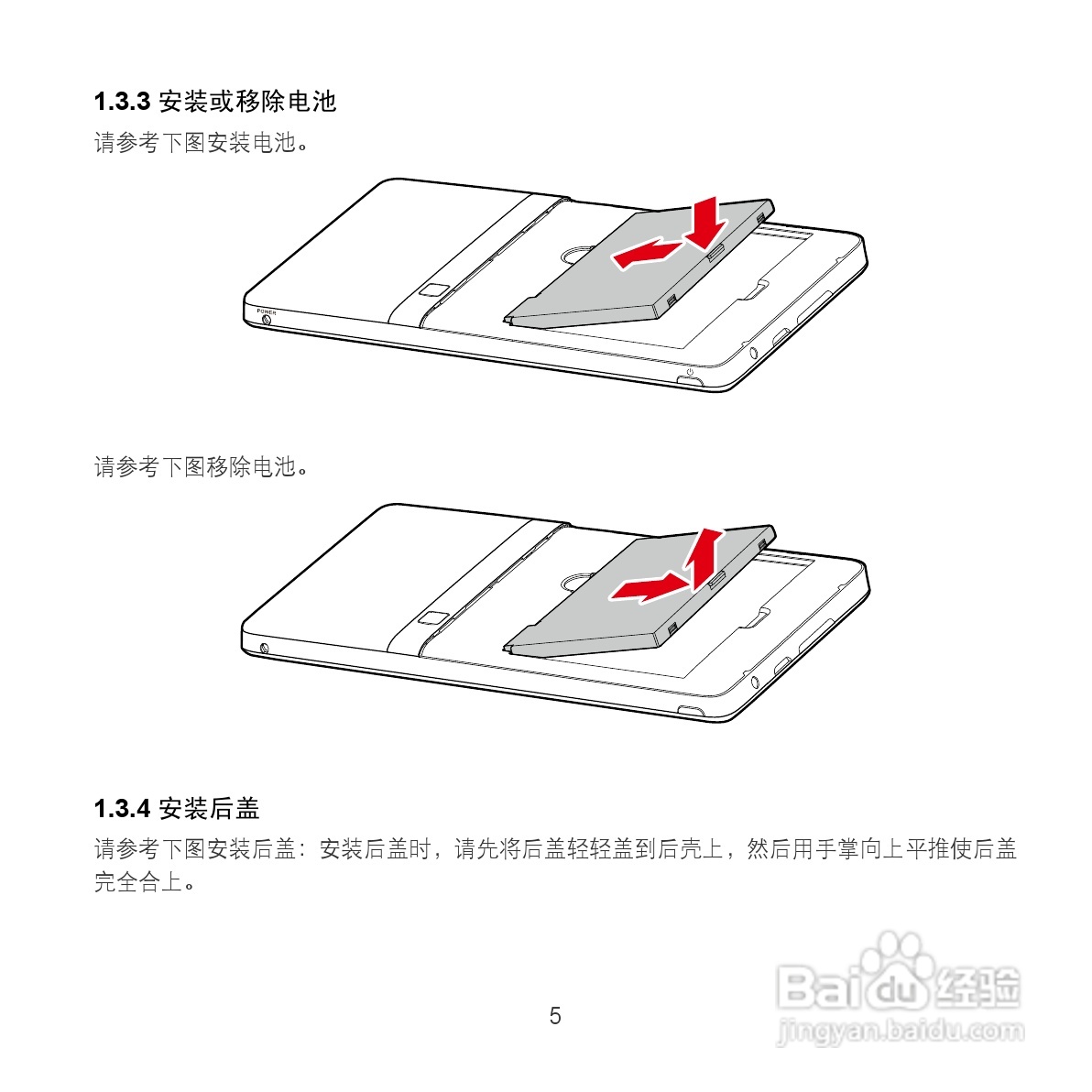 1.3.3 安装或移除电池

请参考下图安装电池。

POWER

请参考下图移除电池。

1.3.4 安装后盖

请参考下图安装后盖：安装后盖时，请先将后盖轻轻盖到后壳上，然后用手掌向上平推使后盖完全合上。

5

Baidu 经验
jingyan.baidu.com