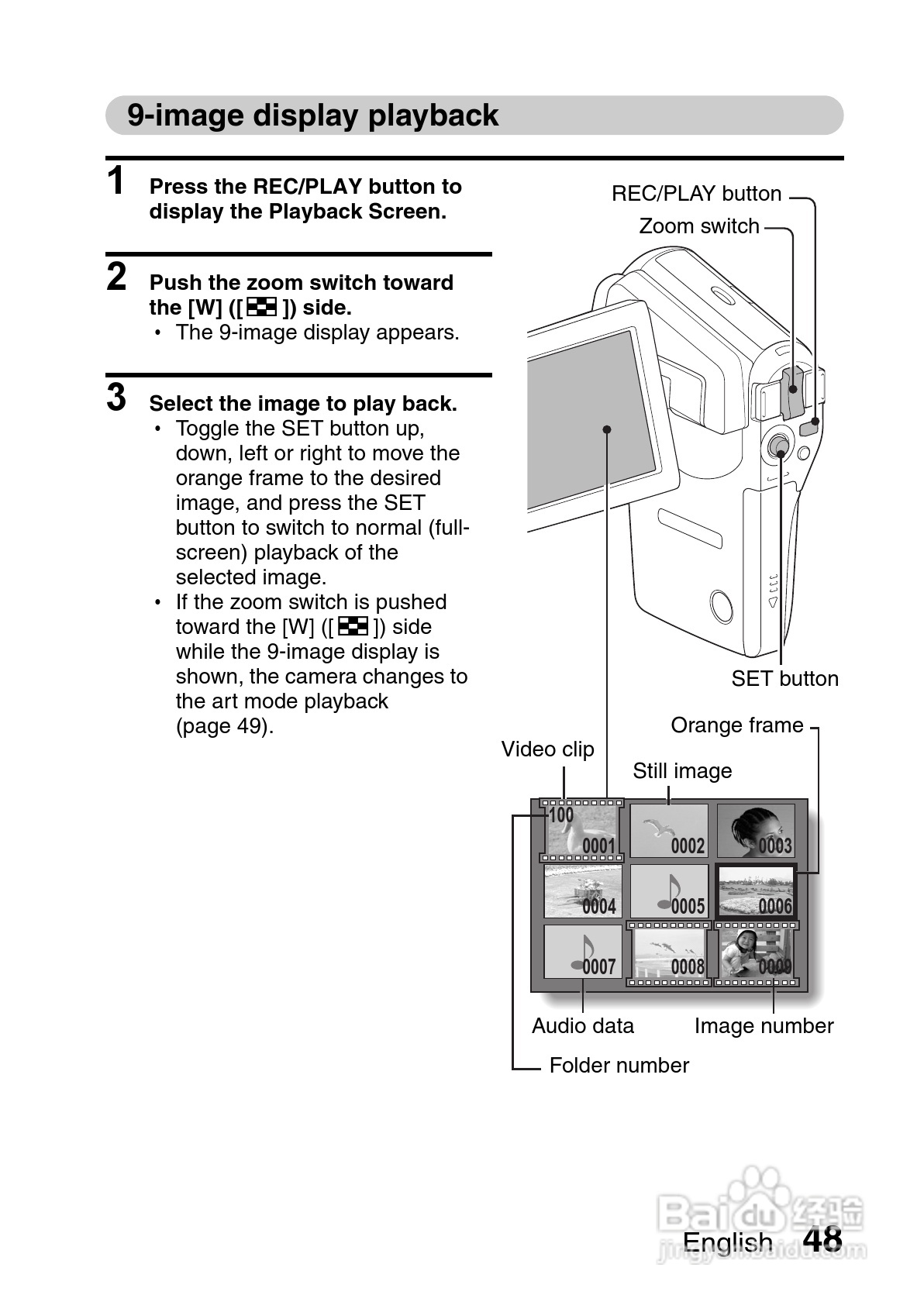 9-image display playback

1 Press the REC/PLAY button to display the Playback Screen.

2 Push the zoom switch toward the [W] ([ ]) side.
• The 9-image display appears.

3 Select the image to play back.
• Toggle the SET button up, down, left or right to move the orange frame to the desired image, and press the SET button to switch to normal (full-screen) playback of the selected image.
• If the zoom switch is pushed toward the [W] ([ ]) side while the 9-image display is shown, the camera changes to the art mode playback (page 49).

REC/PLAY button
Zoom switch
SET button
Orange frame
Video clip
Still image
100
0001
0002
0003
0004
0005
0006
0007
0008
0009
Audio data
Image number
Folder number

Baidu 经验
jingyan.baidu.com

English 48