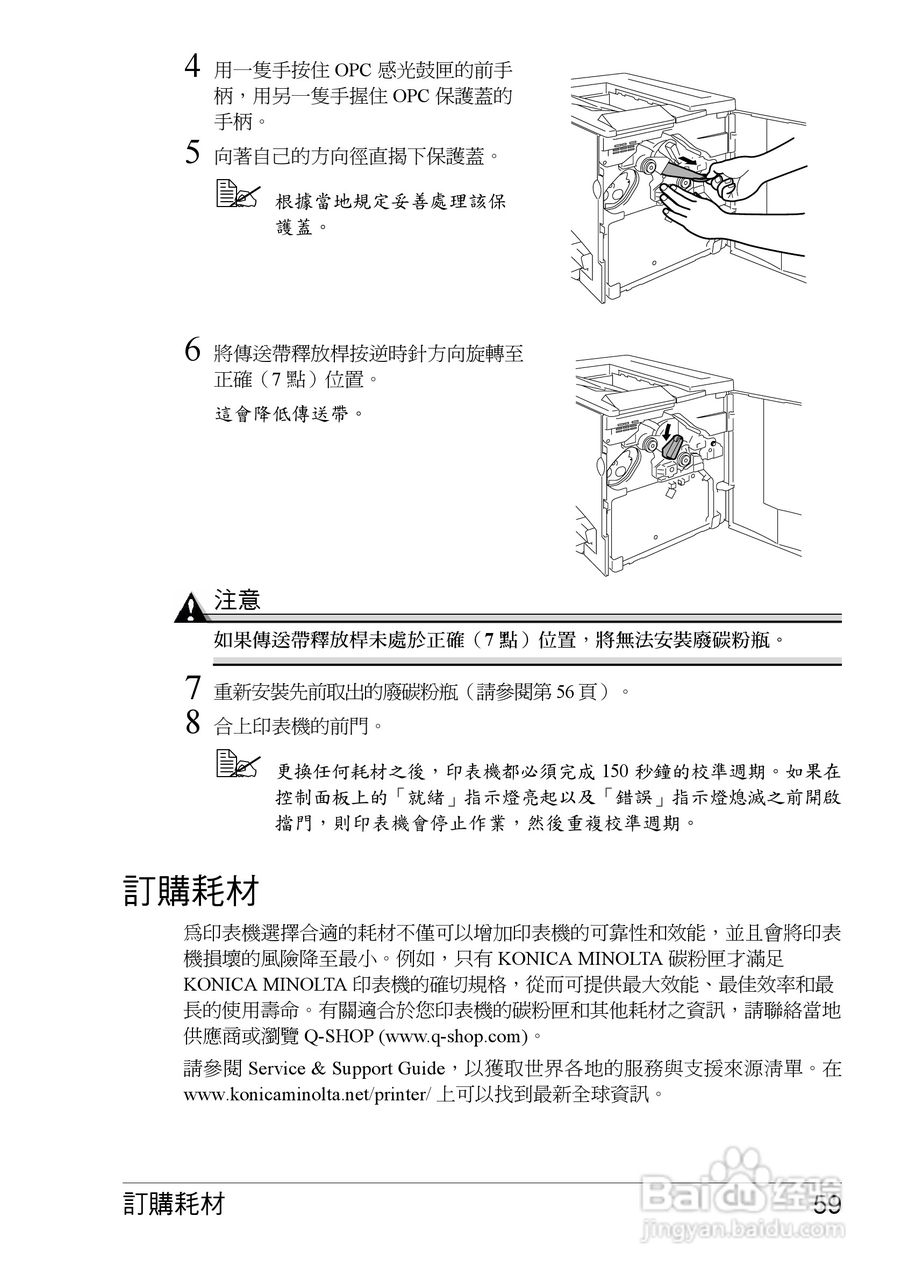 4 用一隻手按住 OPC 感光鼓匣的前手柄，用另一隻手握住 OPC 保護蓋的手柄。

5 向著自己的方向徑直揭下保護蓋。

根據當地規定妥善處理該保護蓋。

6 將傳送帶釋放桿按逆時針方向旋轉至正確（7 點）位置。

這會降低傳送帶。

注意

如果傳送帶釋放桿未處於正確（7 點）位置，將無法安裝廢碳粉瓶。

7 重新安裝先前取出的廢碳粉瓶（請參閱第 56 頁）。

8 合上印表機的前門。

更換任何耗材之後，印表機都必須完成 150 秒鐘的校準週期。如果在控制面板上的「就緒」指示燈亮起以及「錯誤」指示燈熄滅之前開啟擋門，則印表機會停止作業，然後重複校準週期。

訂購耗材

爲印表機選擇合適的耗材不僅可以增加印表機的可靠性和效能，並且會將印表機損壞的風險降至最小。例如，只有 KONICA MINOLTA 碳粉匣才滿足 KONICA MINOLTA 印表機的確切規格，從而可提供最大效能、最佳效率和最長的使用壽命。有關適合於您印表機的碳粉匣和其他耗材之資訊，請聯絡當地供應商或瀏覽 Q-SHOP (www.q-shop.com)。

請參閱 Service & Support Guide，以獲取世界各地的服務與支援來源清單。在 www.konicaminolta.net/printer/ 上可以找到最新全球資訊。

訂購耗材 59

Baidu 经验
jingyan.baidu.com