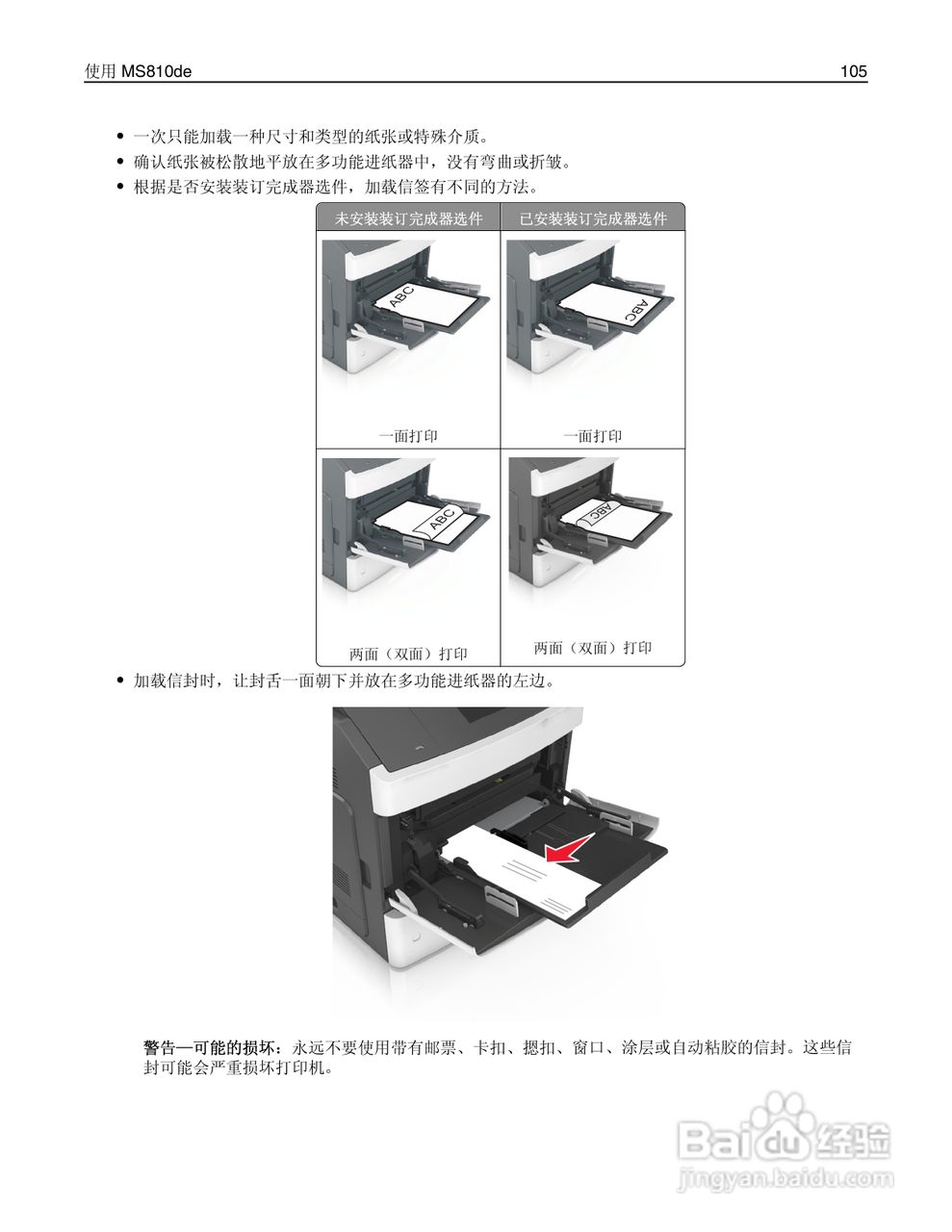 使用 MS810de	105

• 一次只能加载一种尺寸和类型的纸张或特殊介质。
• 确认纸张被松散地平放在多功能进纸器中，没有弯曲或折皱。
• 根据是否安装装订完成器选件，加载信签有不同的方法。

| 未安装装订完成器选件 | 已安装装订完成器选件 |
|---|---|
| ABC 一面打印 | ABC 一面打印 |
| ABC 两面（双面）打印 | ABC 两面（双面）打印 |

• 加载信封时，让封舌一面朝下并放在多功能进纸器的左边。

警告—可能的损坏：永远不要使用带有邮票、卡扣、摁扣、窗口、涂层或自动粘胶的信封。这些信封可能会严重损坏打印机。

Baidu 经验
jingyan.baidu.com