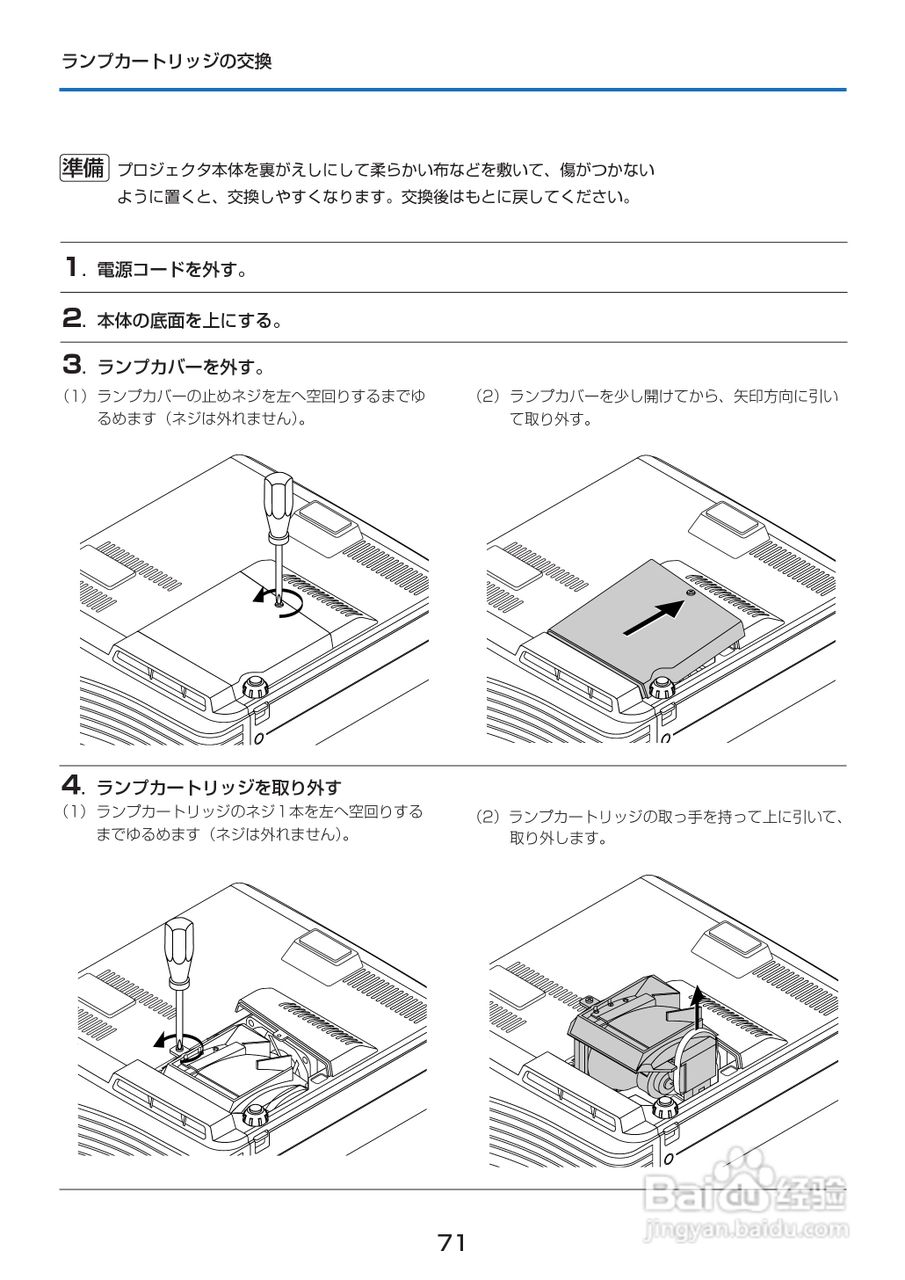 ランプカートリッジの交換

準備 プロジェクタ本体を裏がえしにして柔らかい布などを敷いて、傷がつかないように置くと、交換しやすくなります。交換後はもとに戻してください。

1. 電源コードを外す。

2. 本体の底面を上にする。

3. ランプカバーを外す。

(1) ランプカバーの止めネジを左へ空回りするまでゆるめます（ネジは外れません）。

(2) ランプカバーを少し開けてから、矢印方向に引いて取り外す。

4. ランプカートリッジを取り外す

(1) ランプカートリッジのネジ1本を左へ空回りするまでゆるめます（ネジは外れません）。

(2) ランプカートリッジの取っ手を持って上に引いて、取り外します。

Baidu 经验
jingyan.baidu.com

71