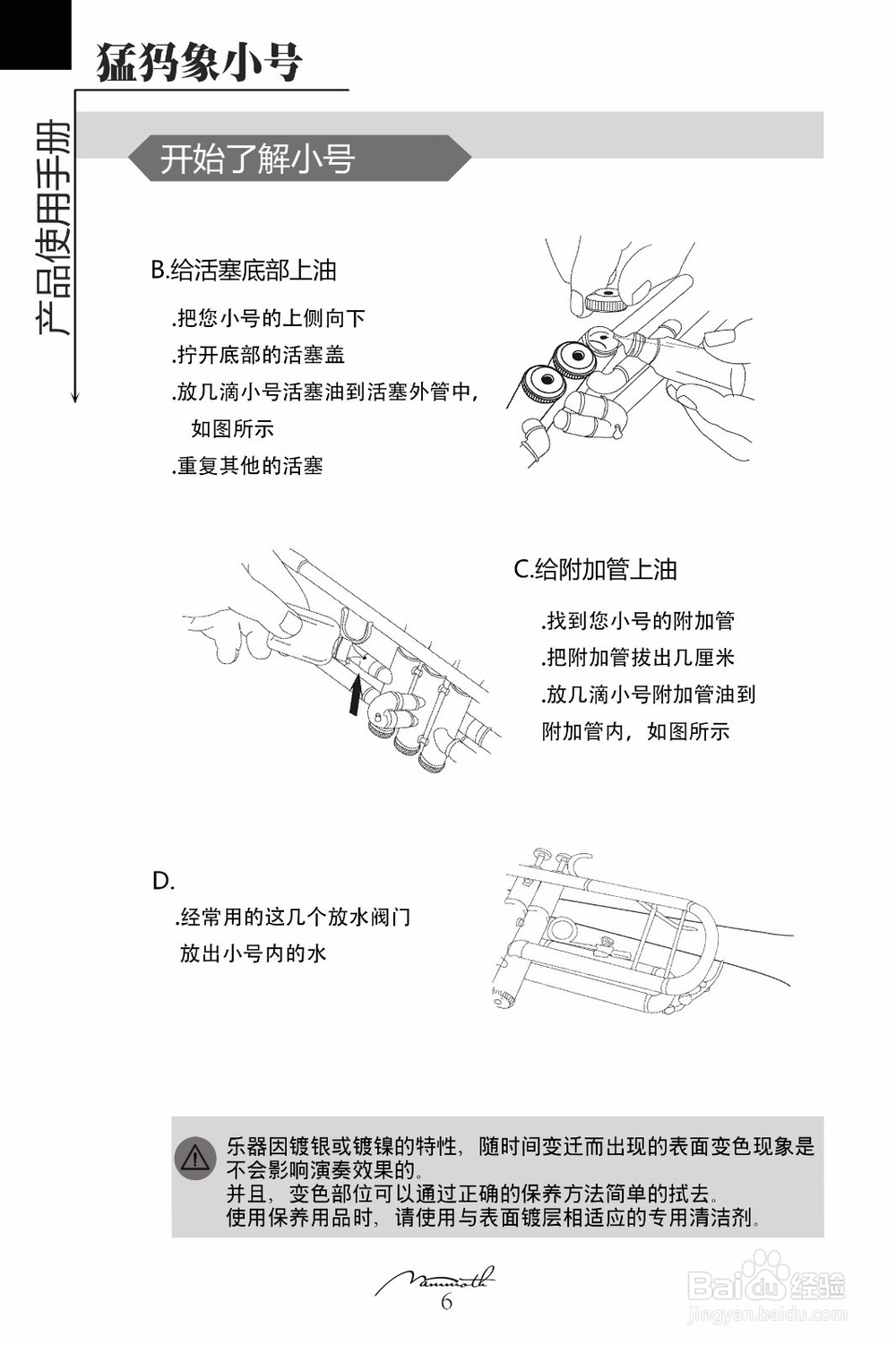 猛犸象小号

产品使用手册

开始了解小号

B.给活塞底部上油

.把您小号的上侧向下

.拧开底部的活塞盖

.放几滴小号活塞油到活塞外管中，如图所示

.重复其他的活塞

C.给附加管上油

.找到您小号的附加管

.把附加管拔出几厘米

.放几滴小号附加管油到附加管内，如图所示

D.

.经常用的这几个放水阀门放出小号内的水

乐器因镀银或镀镍的特性，随时间变迁而出现的表面变色现象是不会影响演奏效果的。
并且，变色部位可以通过正确的保养方法简单的拭去。
使用保养用品时，请使用与表面镀层相适应的专用清洁剂。

Mammoth
6

Baidu经验
jingyan.baidu.com