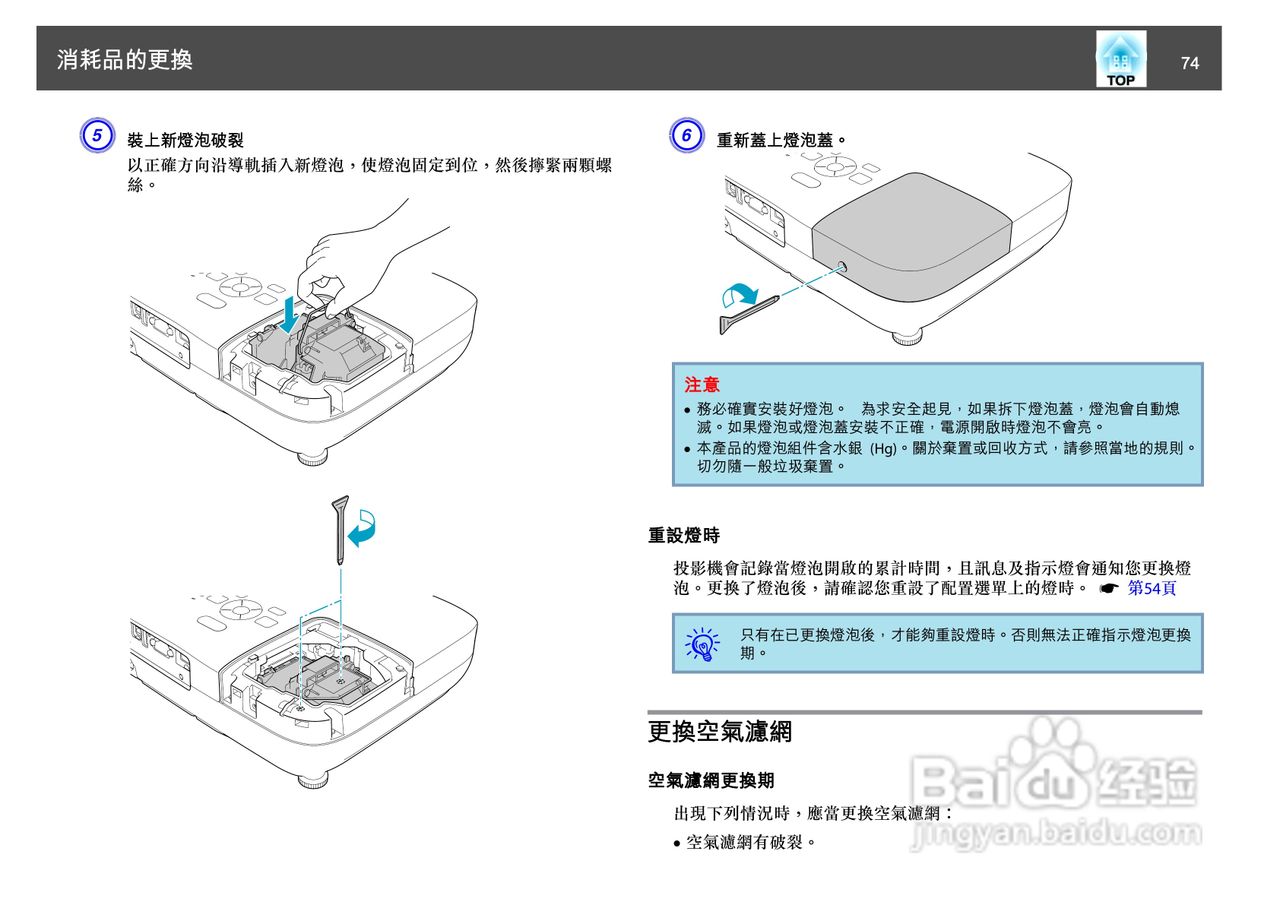 消耗品的更換

TOP

74

5 裝上新燈泡破裂

以正確方向沿導軌插入新燈泡，使燈泡固定到位，然後擰緊兩顆螺絲。

6 重新蓋上燈泡蓋。

注意

● 務必確實安裝好燈泡。 為求安全起見，如果拆下燈泡蓋，燈泡會自動熄滅。如果燈泡或燈泡蓋安裝不正確，電源開啟時燈泡不會亮。

● 本產品的燈泡組件含水銀 (Hg)。關於棄置或回收方式，請參照當地的規則。切勿隨一般垃圾棄置。

重設燈時

投影機會記錄當燈泡開啟的累計時間，且訊息及指示燈會通知您更換燈泡。更換了燈泡後，請確認您重設了配置選單上的燈時。 ☛ 第54頁

只有在已更換燈泡後，才能夠重設燈時。否則無法正確指示燈泡更換期。

更換空氣濾網

空氣濾網更換期

出現下列情況時，應當更換空氣濾網：

● 空氣濾網有破裂。

Baidu 经验
jingyan.baidu.com