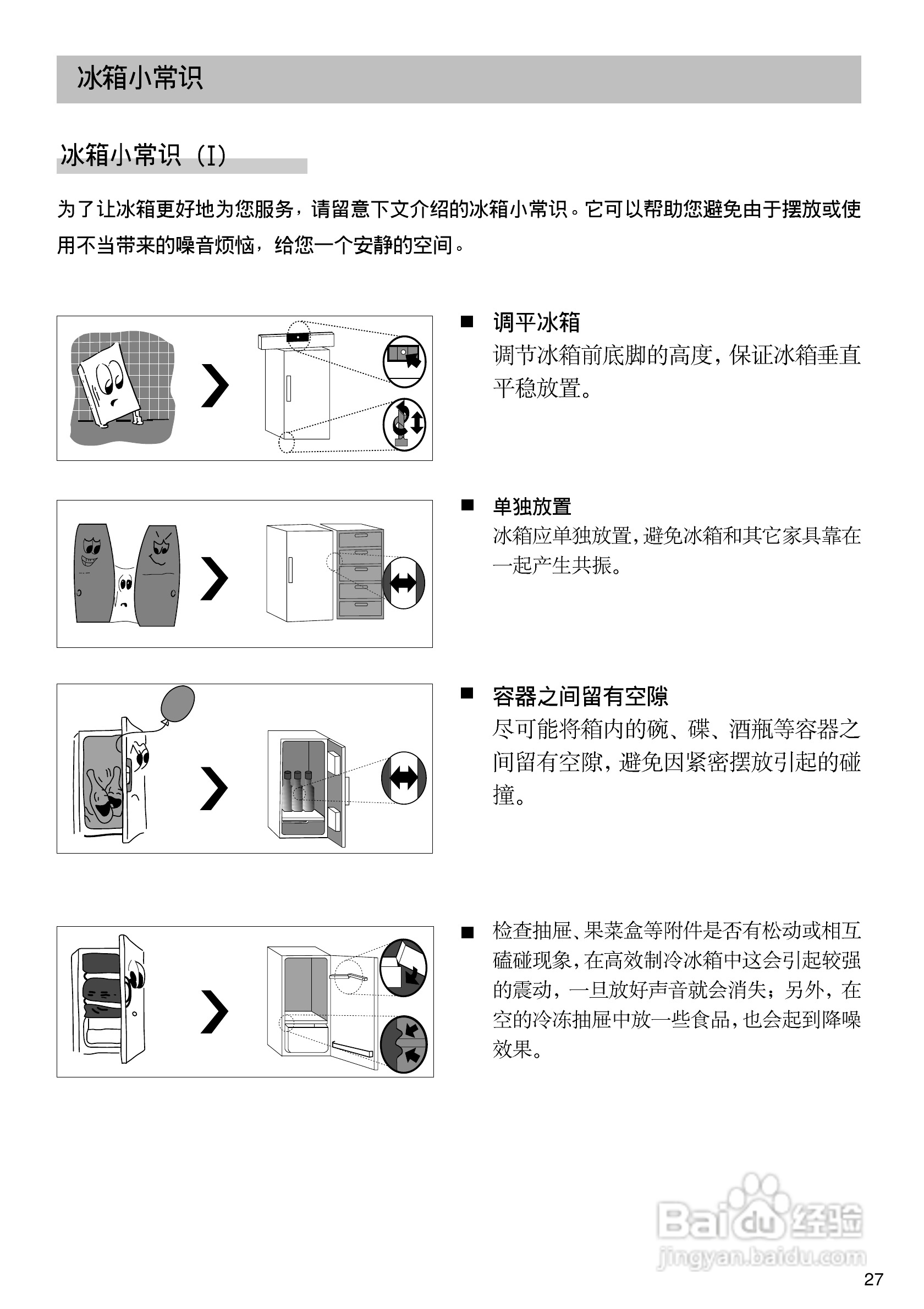 冰箱小常识

冰箱小常识（I）

为了让冰箱更好地为您服务，请留意下文介绍的冰箱小常识。它可以帮助您避免由于摆放或使用不当带来的噪音烦恼，给您一个安静的空间。

■ 调平冰箱
调节冰箱前底脚的高度，保证冰箱垂直平稳放置。

■ 单独放置
冰箱应单独放置，避免冰箱和其它家具靠在一起产生共振。

■ 容器之间留有空隙
尽可能将箱内的碗、碟、酒瓶等容器之间留有空隙，避免因紧密摆放引起的碰撞。

■ 检查抽屉、果菜盒等附件是否有松动或相互磕碰现象，在高效制冷冰箱中这会引起较强的震动，一旦放好声音就会消失；另外，在空的冷冻抽屉中放一些食品，也会起到降噪效果。

Baidu经验
jingyan.baidu.com

27