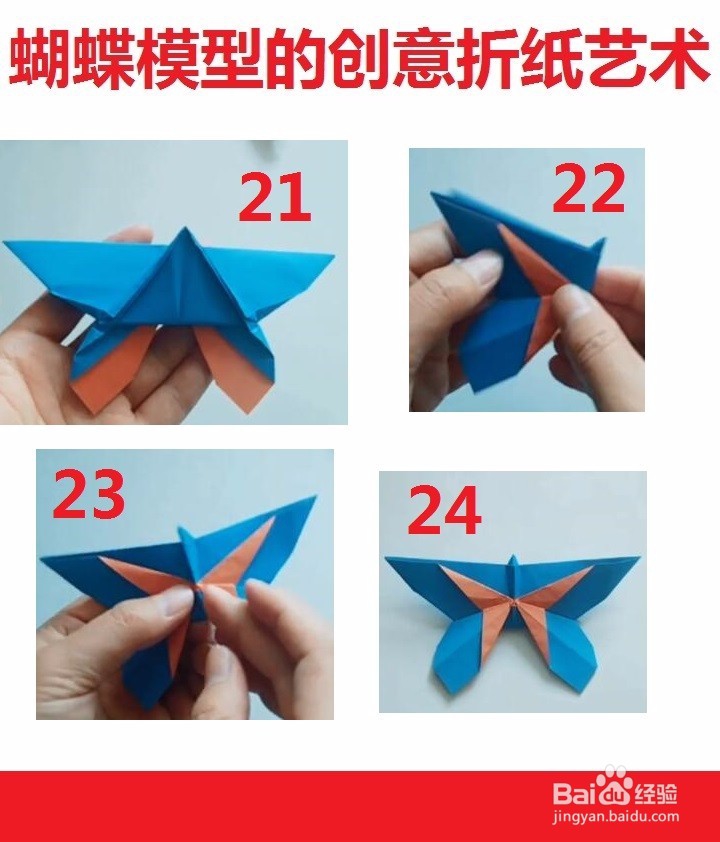 蝴蝶模型的创意折纸艺术

21

22

23

24

Baidu经验
jingyan.baidu.com