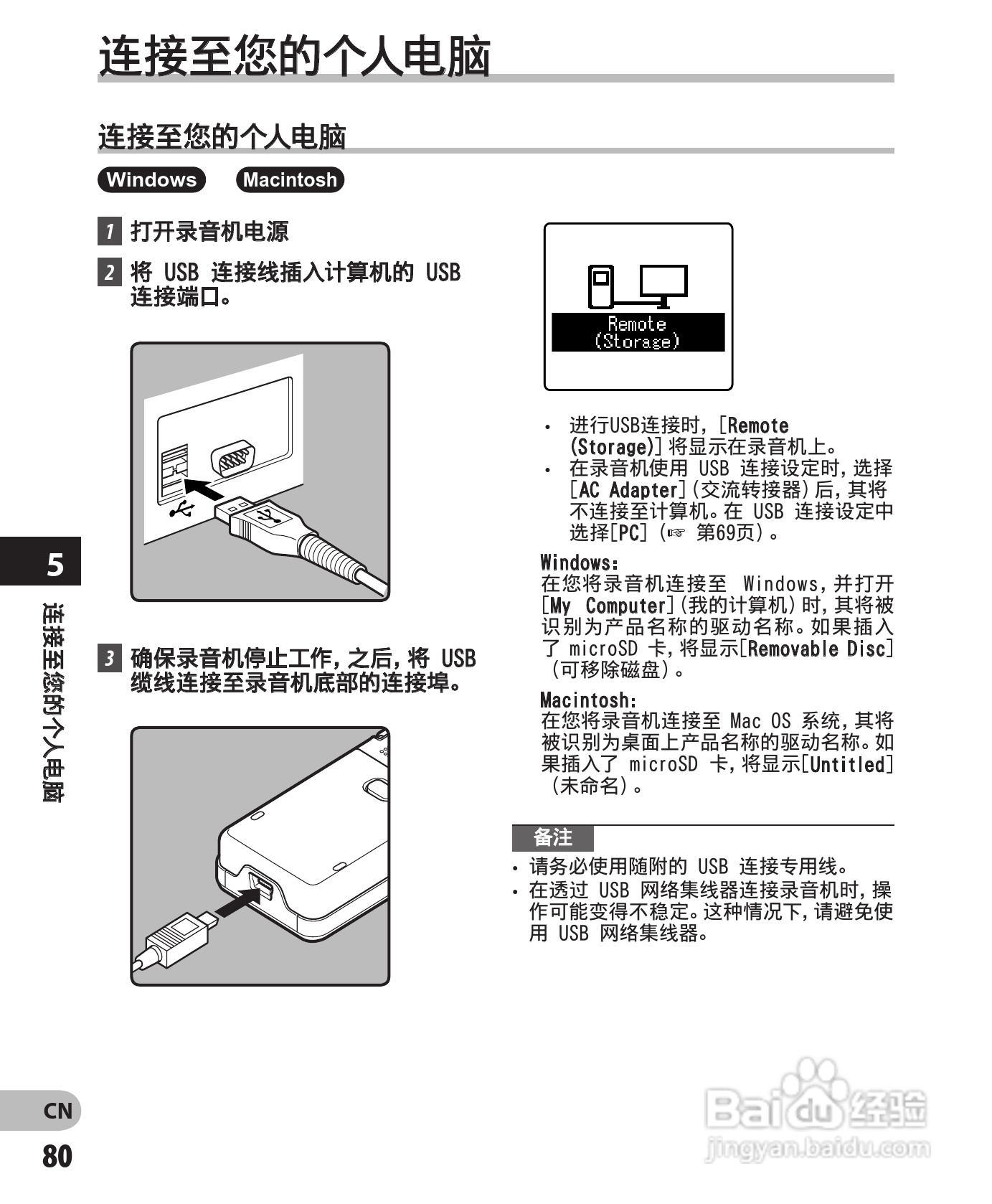 连接至您的个人电脑

连接至您的个人电脑

Windows Macintosh

1 打开录音机电源

2 将 USB 连接线插入计算机的 USB 连接端口。

3 确保录音机停止工作，之后，将 USB 缆线连接至录音机底部的连接埠。

Remote
(Storage)

• 进行USB连接时，[Remote (Storage)] 将显示在录音机上。
• 在录音机使用 USB 连接设定时，选择 [AC Adapter]（交流转接器）后，其将不连接至计算机。在 USB 连接设定中选择[PC]（☞ 第69页）。

Windows:
在您将录音机连接至 Windows，并打开 [My Computer]（我的计算机）时，其将被识别为产品名称的驱动名称。如果插入了 microSD 卡，将显示[Removable Disc]（可移除磁盘）。

Macintosh:
在您将录音机连接至 Mac OS 系统，其将被识别为桌面上产品名称的驱动名称。如果插入了 microSD 卡，将显示[Untitled]（未命名）。

备注
• 请务必使用随附的 USB 连接专用线。
• 在透过 USB 网络集线器连接录音机时，操作可能变得不稳定。这种情况下，请避免使用 USB 网络集线器。

5
连接至您的个人电脑

CN
80

Baidu 经验
jingyan.baidu.com