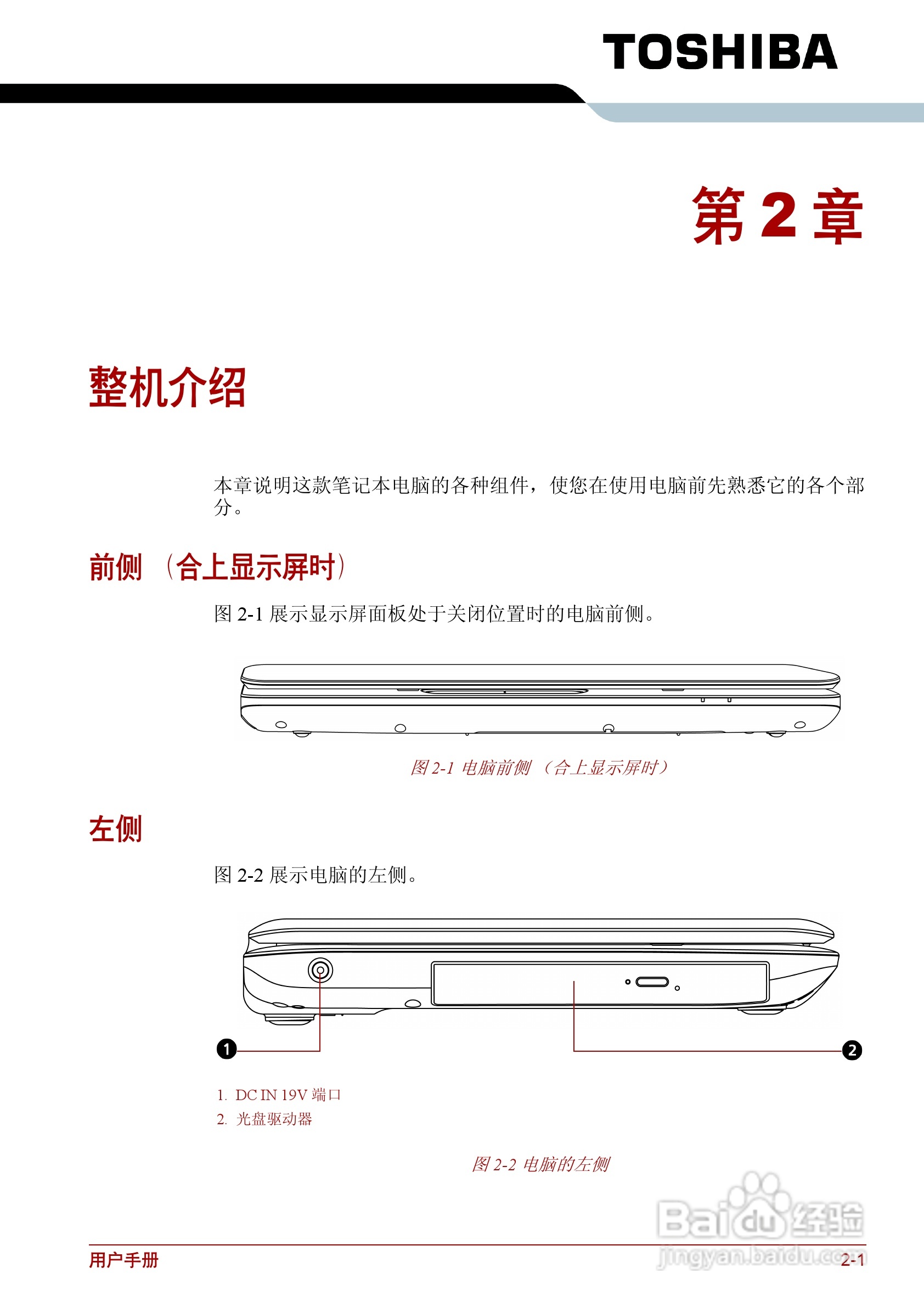 TOSHIBA

第 2 章

整机介绍

本章说明这款笔记本电脑的各种组件，使您在使用电脑前先熟悉它的各个部分。

前侧 （合上显示屏时）

图 2-1 展示显示屏面板处于关闭位置时的电脑前侧。

图 2-1 电脑前侧 （合上显示屏时）

左侧

图 2-2 展示电脑的左侧。

1

2

1. DC IN 19V 端口
2. 光盘驱动器

图 2-2 电脑的左侧

Baidu 经验
jingyan.baidu.com

用户手册

2-1