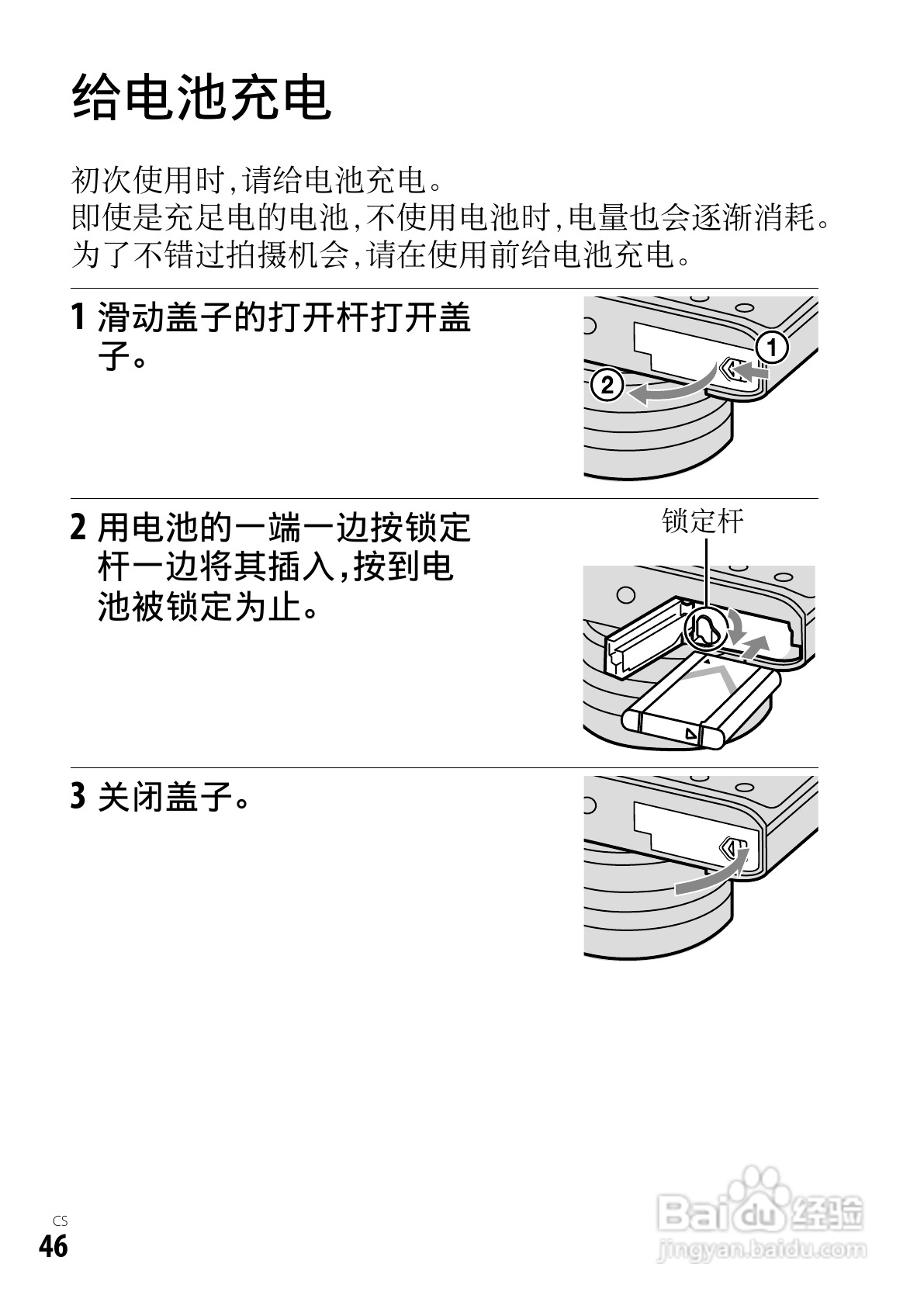 给电池充电

初次使用时,请给电池充电。
即使是充足电的电池,不使用电池时,电量也会逐渐消耗。
为了不错过拍摄机会,请在使用前给电池充电。

1 滑动盖子的打开杆打开盖子。

①
②

2 用电池的一端一边按锁定杆一边将其插入,按到电池被锁定为止。

锁定杆

3 关闭盖子。

CS
46

Baidu 经验
jingyan.baidu.com