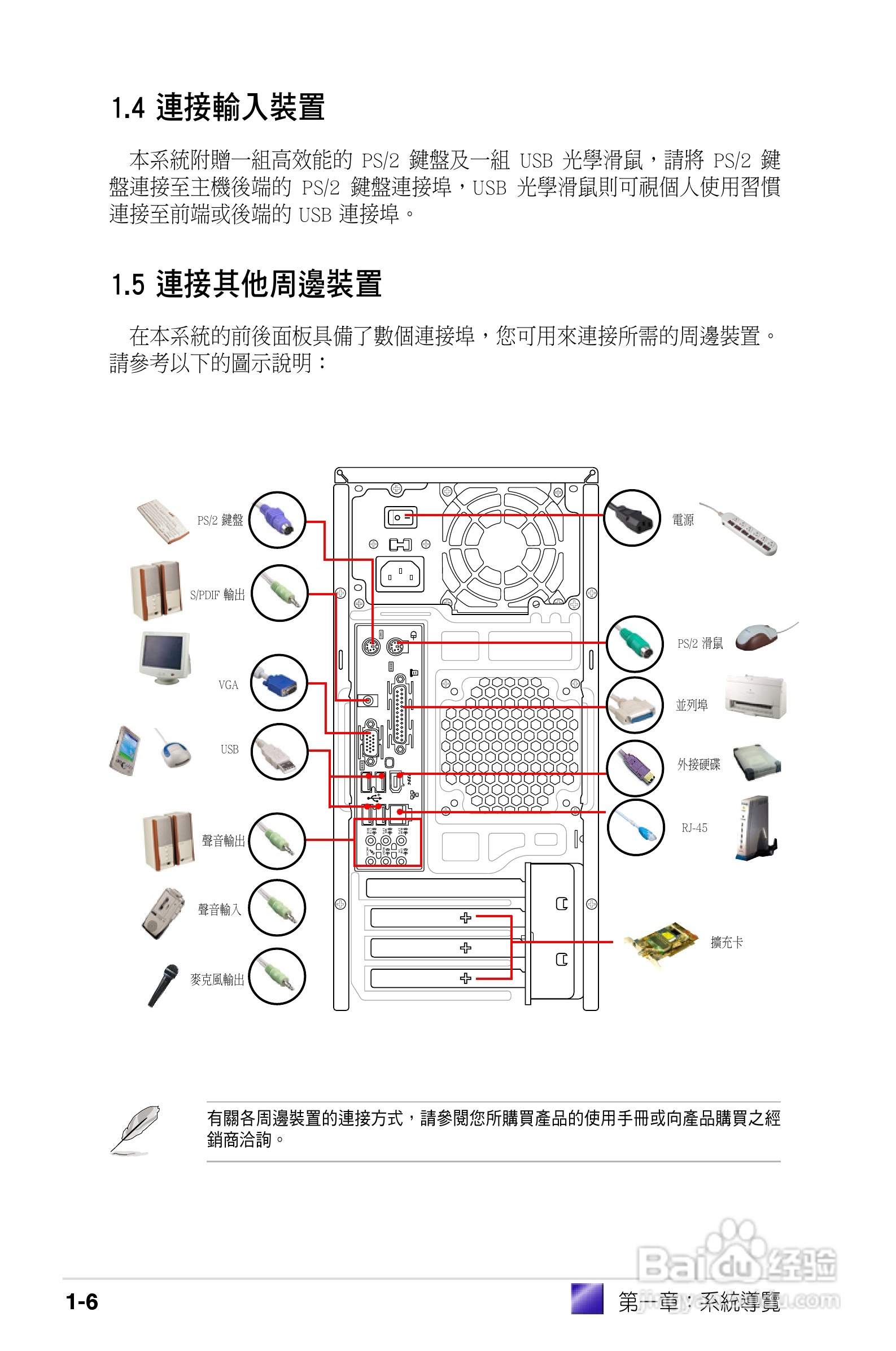 1.4 連接輸入裝置

本系統附贈一組高效能的 PS/2 鍵盤及一組 USB 光學滑鼠，請將 PS/2 鍵盤連接至主機後端的 PS/2 鍵盤連接埠，USB 光學滑鼠則可視個人使用習慣連接至前端或後端的 USB 連接埠。

1.5 連接其他周邊裝置

在本系統的前後面板具備了數個連接埠，您可用來連接所需的周邊裝置。請參考以下的圖示說明：

PS/2 鍵盤
S/PDIF 輸出
VGA
USB
聲音輸出
聲音輸入
麥克風輸出
電源
PS/2 滑鼠
並列埠
外接硬碟
RJ-45
擴充卡

有關各周邊裝置的連接方式，請參閱您所購買產品的使用手冊或向產品購買之經銷商洽詢。

Baidu 经验
jingyan.baidu.com

1-6

第一章：系統導覽