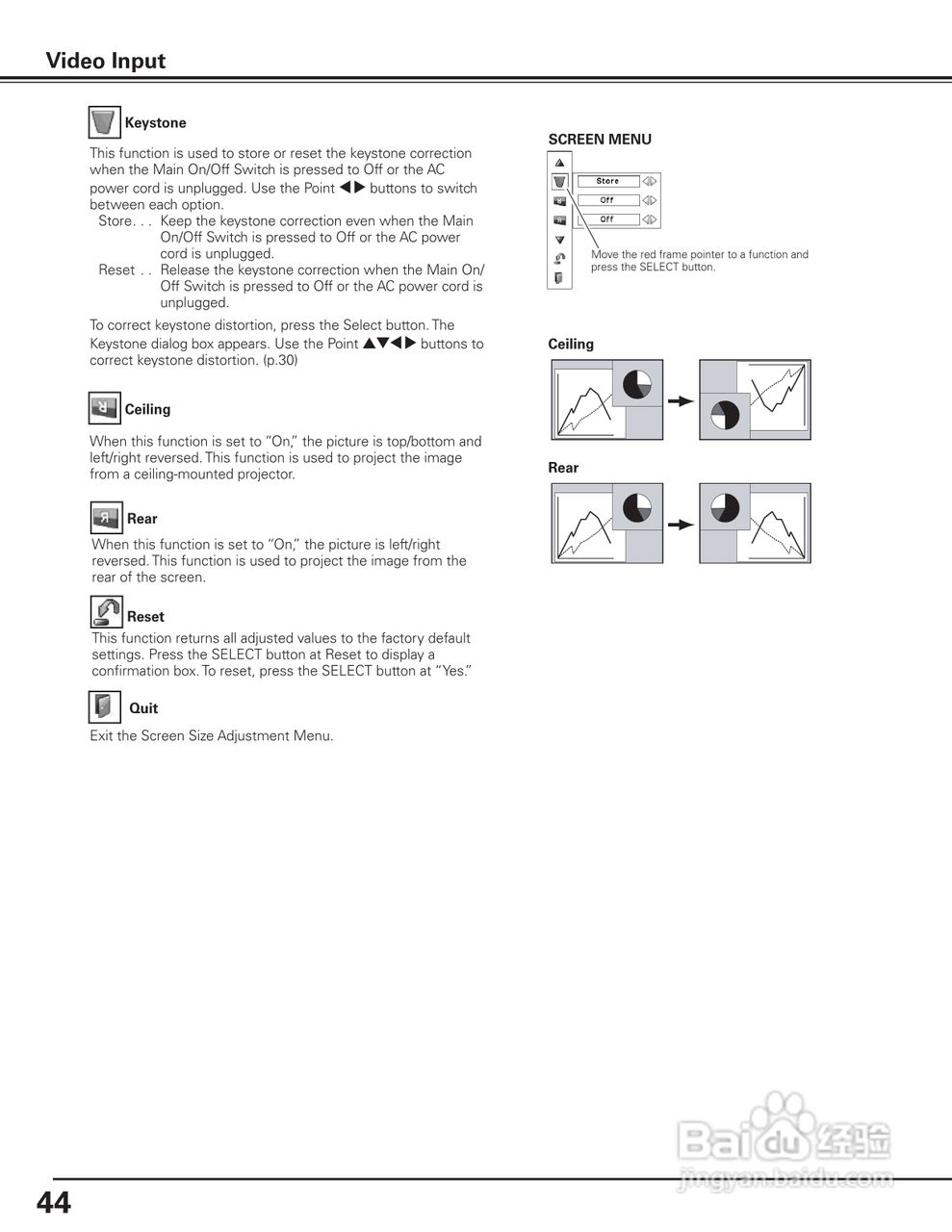 Video Input

Keystone

This function is used to store or reset the keystone correction when the Main On/Off Switch is pressed to Off or the AC power cord is unplugged. Use the Point ◀▶ buttons to switch between each option.
Store. . . Keep the keystone correction even when the Main On/Off Switch is pressed to Off or the AC power cord is unplugged.
Reset . . Release the keystone correction when the Main On/Off Switch is pressed to Off or the AC power cord is unplugged.

To correct keystone distortion, press the Select button. The Keystone dialog box appears. Use the Point ▲▼◀▶ buttons to correct keystone distortion. (p.30)

Ceiling

When this function is set to "On," the picture is top/bottom and left/right reversed. This function is used to project the image from a ceiling-mounted projector.

Rear

When this function is set to "On," the picture is left/right reversed. This function is used to project the image from the rear of the screen.

Reset

This function returns all adjusted values to the factory default settings. Press the SELECT button at Reset to display a confirmation box. To reset, press the SELECT button at "Yes."

Quit

Exit the Screen Size Adjustment Menu.

SCREEN MENU

Store
Off
Off

Move the red frame pointer to a function and press the SELECT button.

Ceiling

Rear

Baidu 经验
jingyan.baidu.com

44