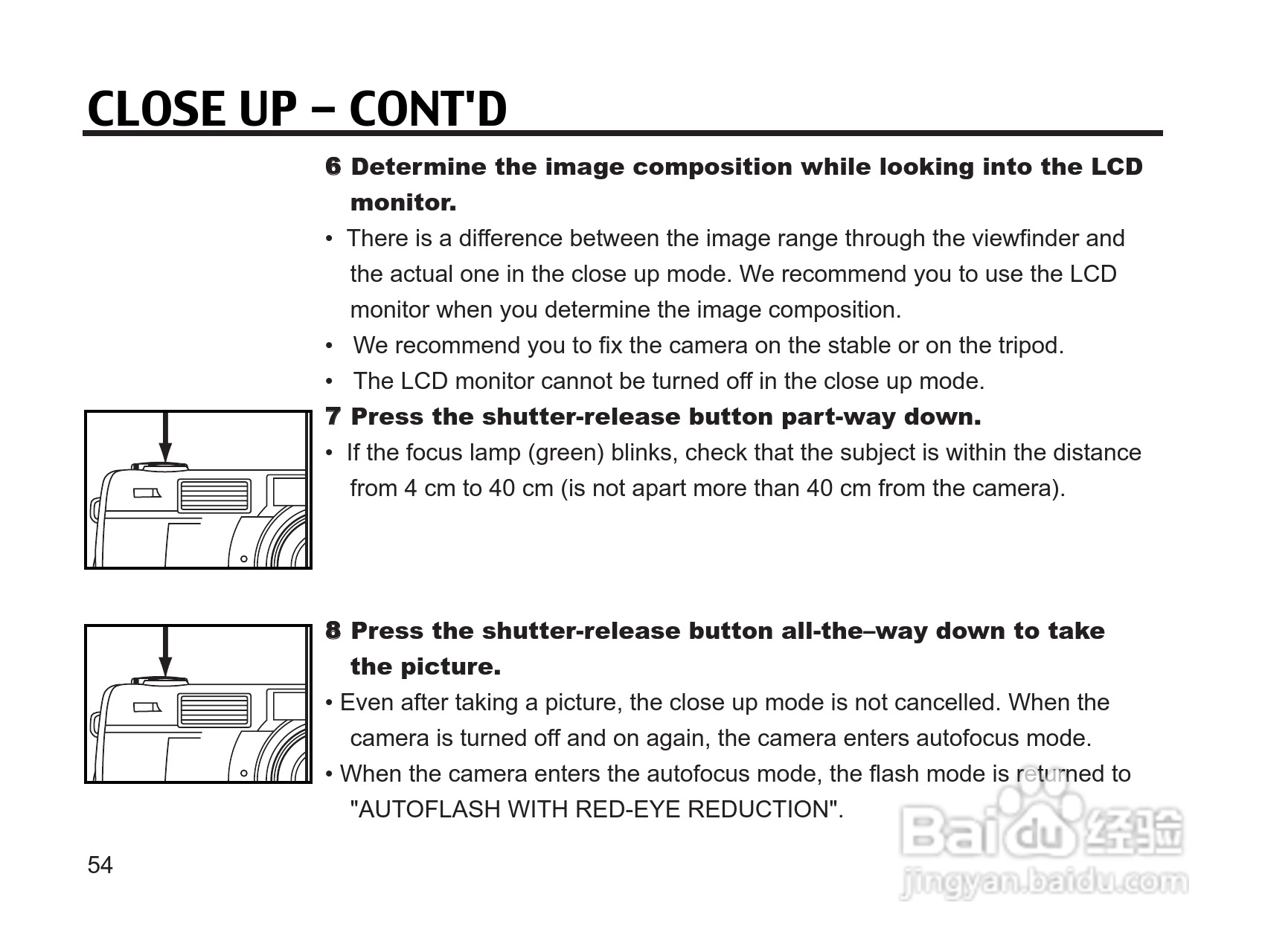 CLOSE UP – CONT'D

6 Determine the image composition while looking into the LCD monitor.

• There is a difference between the image range through the viewfinder and the actual one in the close up mode. We recommend you to use the LCD monitor when you determine the image composition.

• We recommend you to fix the camera on the stable or on the tripod.

• The LCD monitor cannot be turned off in the close up mode.

7 Press the shutter-release button part-way down.

• If the focus lamp (green) blinks, check that the subject is within the distance from 4 cm to 40 cm (is not apart more than 40 cm from the camera).

8 Press the shutter-release button all-the–way down to take the picture.

• Even after taking a picture, the close up mode is not cancelled. When the camera is turned off and on again, the camera enters autofocus mode.

• When the camera enters the autofocus mode, the flash mode is returned to "AUTOFLASH WITH RED-EYE REDUCTION".

54

Baidu 经验
jingyan.baidu.com