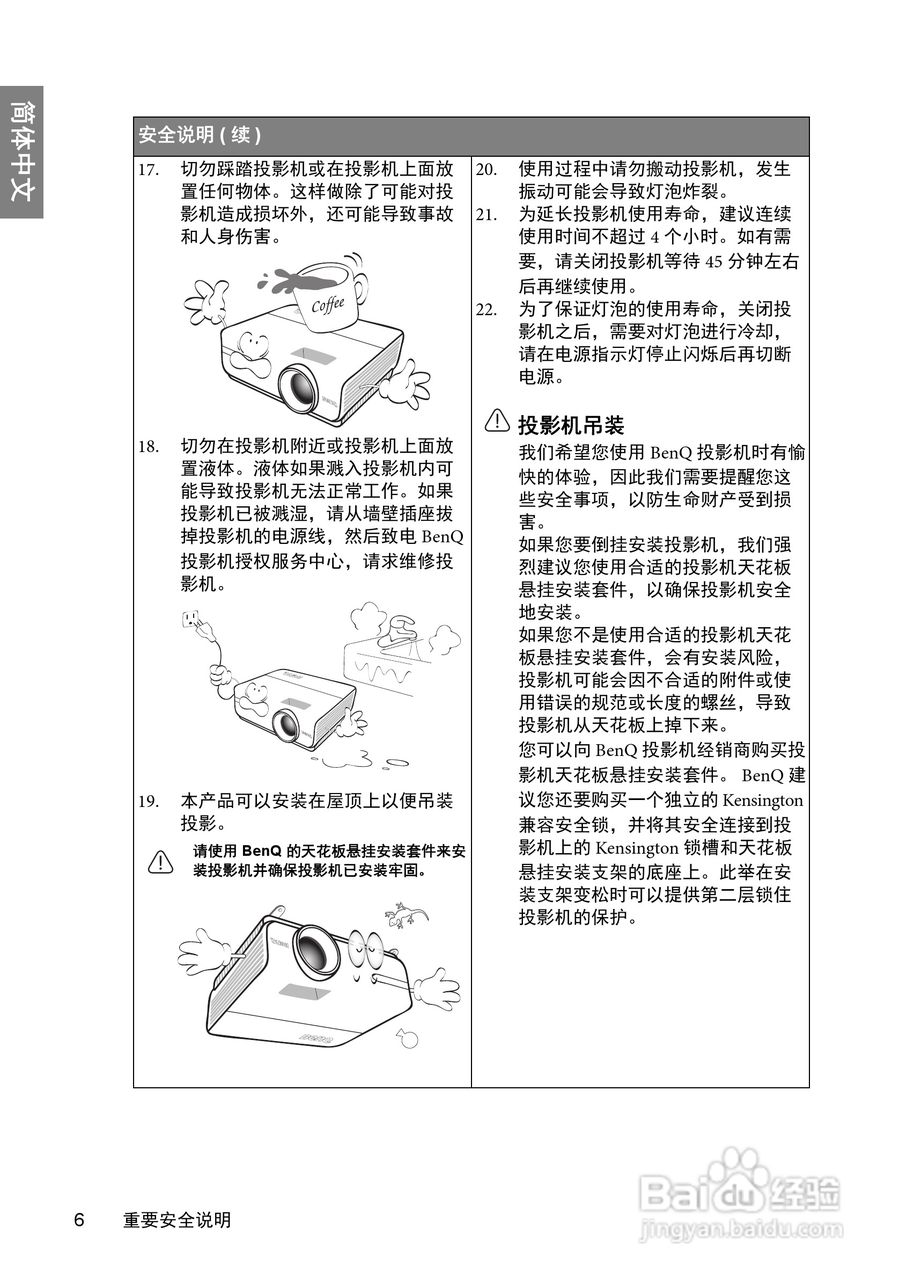 简体中文

安全说明 ( 续 )

17. 切勿踩踏投影机或在投影机上面放置任何物体。这样做除了可能对投影机造成损坏外，还可能导致事故和人身伤害。

Coffee

18. 切勿在投影机附近或投影机上面放置液体。液体如果溅入投影机内可能导致投影机无法正常工作。如果投影机已被溅湿，请从墙壁插座拔掉投影机的电源线，然后致电 BenQ 投影机授权服务中心，请求维修投影机。

19. 本产品可以安装在屋顶上以便吊装投影。

请使用 BenQ 的天花板悬挂安装套件来安装投影机并确保投影机已安装牢固。

20. 使用过程中请勿搬动投影机，发生振动可能会导致灯泡炸裂。

21. 为延长投影机使用寿命，建议连续使用时间不超过 4 个小时。如有需要，请关闭投影机等待 45 分钟左右后再继续使用。

22. 为了保证灯泡的使用寿命，关闭投影机之后，需要对灯泡进行冷却，请在电源指示灯停止闪烁后再切断电源。

投影机吊装

我们希望您使用 BenQ 投影机时有愉快的体验，因此我们需要提醒您这些安全事项，以防生命财产受到损害。

如果您要倒挂安装投影机，我们强烈建议您使用合适的投影机天花板悬挂安装套件，以确保投影机安全地安装。

如果您不是使用合适的投影机天花板悬挂安装套件，会有安装风险，投影机可能会因不合适的附件或使用错误的规范或长度的螺丝，导致投影机从天花板上掉下来。

您可以向 BenQ 投影机经销商购买投影机天花板悬挂安装套件。 BenQ 建议您还要购买一个独立的 Kensington 兼容安全锁，并将其安全连接到投影机上的 Kensington 锁槽和天花板悬挂安装支架的底座上。此举在安装支架变松时可以提供第二层锁住投影机的保护。

6 重要安全说明

Baidu 经验
jingyan.baidu.com