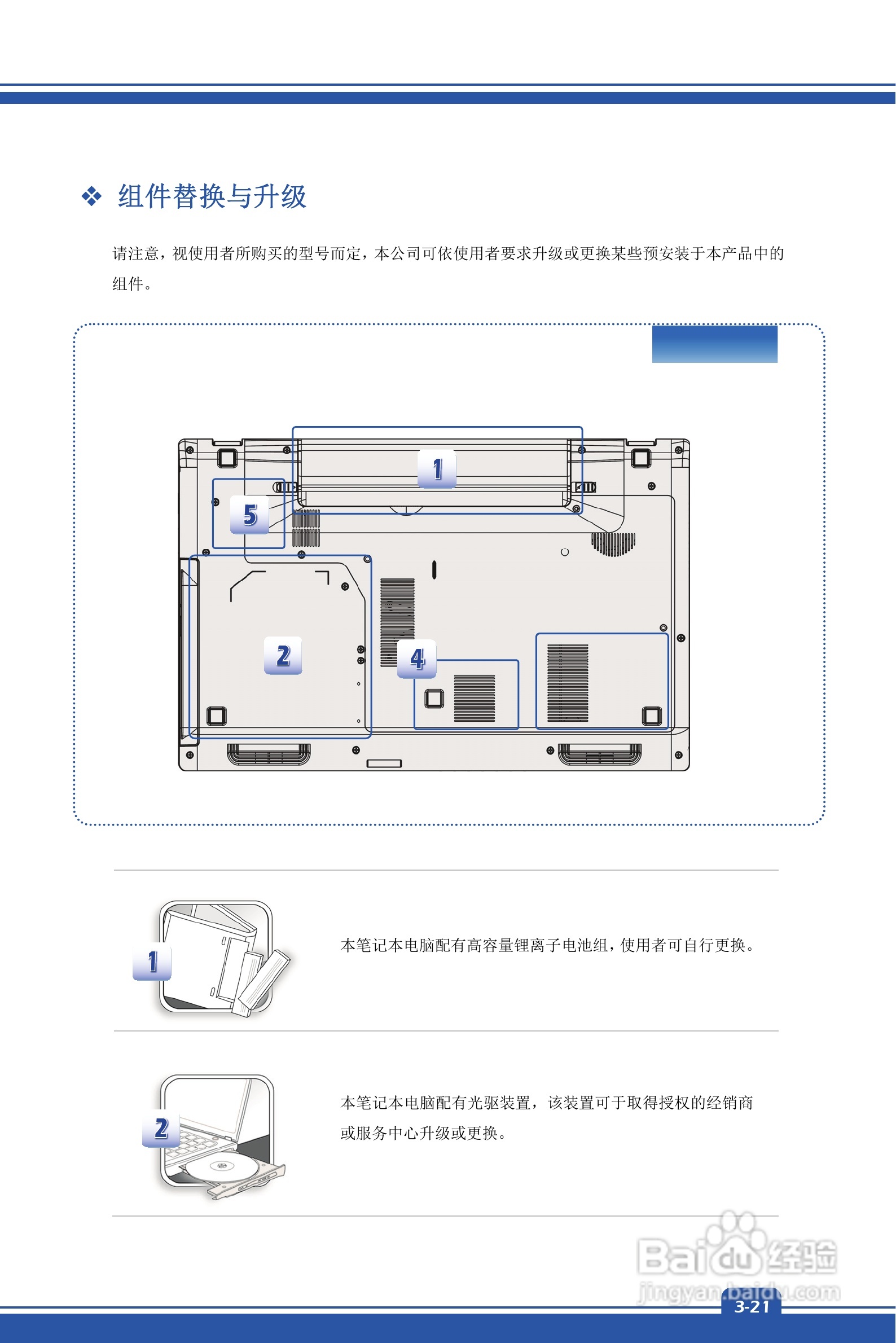 ❖ 组件替换与升级

请注意，视使用者所购买的型号而定，本公司可依使用者要求升级或更换某些预安装于本产品中的组件。

1

5

2

4

1

本笔记本电脑配有高容量锂离子电池组，使用者可自行更换。

2

本笔记本电脑配有光驱装置，该装置可于取得授权的经销商或服务中心升级或更换。

Baidu经验
jingyan.baidu.com

3-21