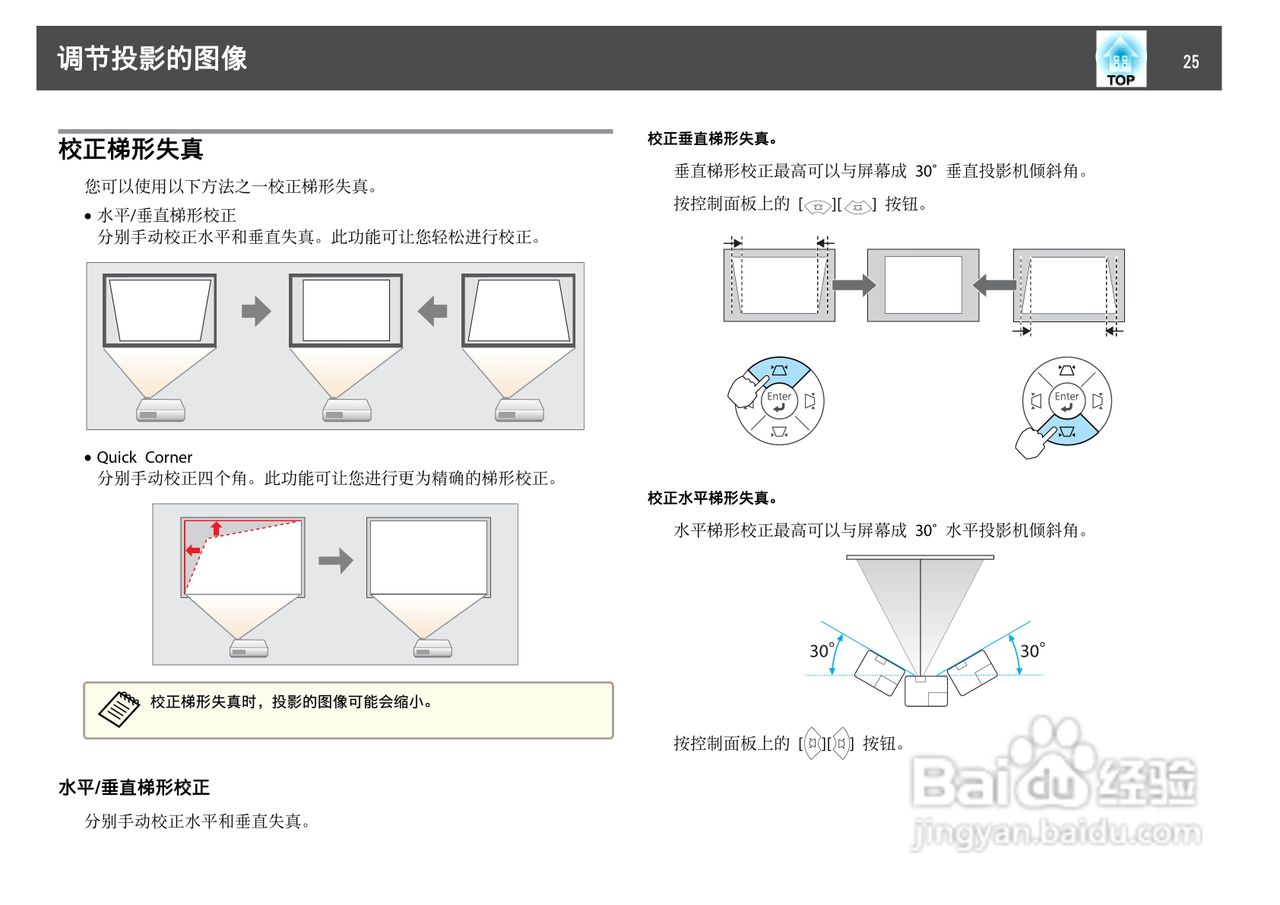 调节投影的图像

TOP

25

校正梯形失真

您可以使用以下方法之一校正梯形失真。

• 水平/垂直梯形校正
分别手动校正水平和垂直失真。此功能可让您轻松进行校正。

• Quick Corner
分别手动校正四个角。此功能可让您进行更为精确的梯形校正。

校正梯形失真时，投影的图像可能会缩小。

水平/垂直梯形校正

分别手动校正水平和垂直失真。

校正垂直梯形失真。

垂直梯形校正最高可以与屏幕成 30° 垂直投影机倾斜角。

按控制面板上的 [ ][ ] 按钮。

Enter

Enter

校正水平梯形失真。

水平梯形校正最高可以与屏幕成 30° 水平投影机倾斜角。

30°

30°

按控制面板上的 [ ][ ] 按钮。

Baidu 经验
jingyan.baidu.com