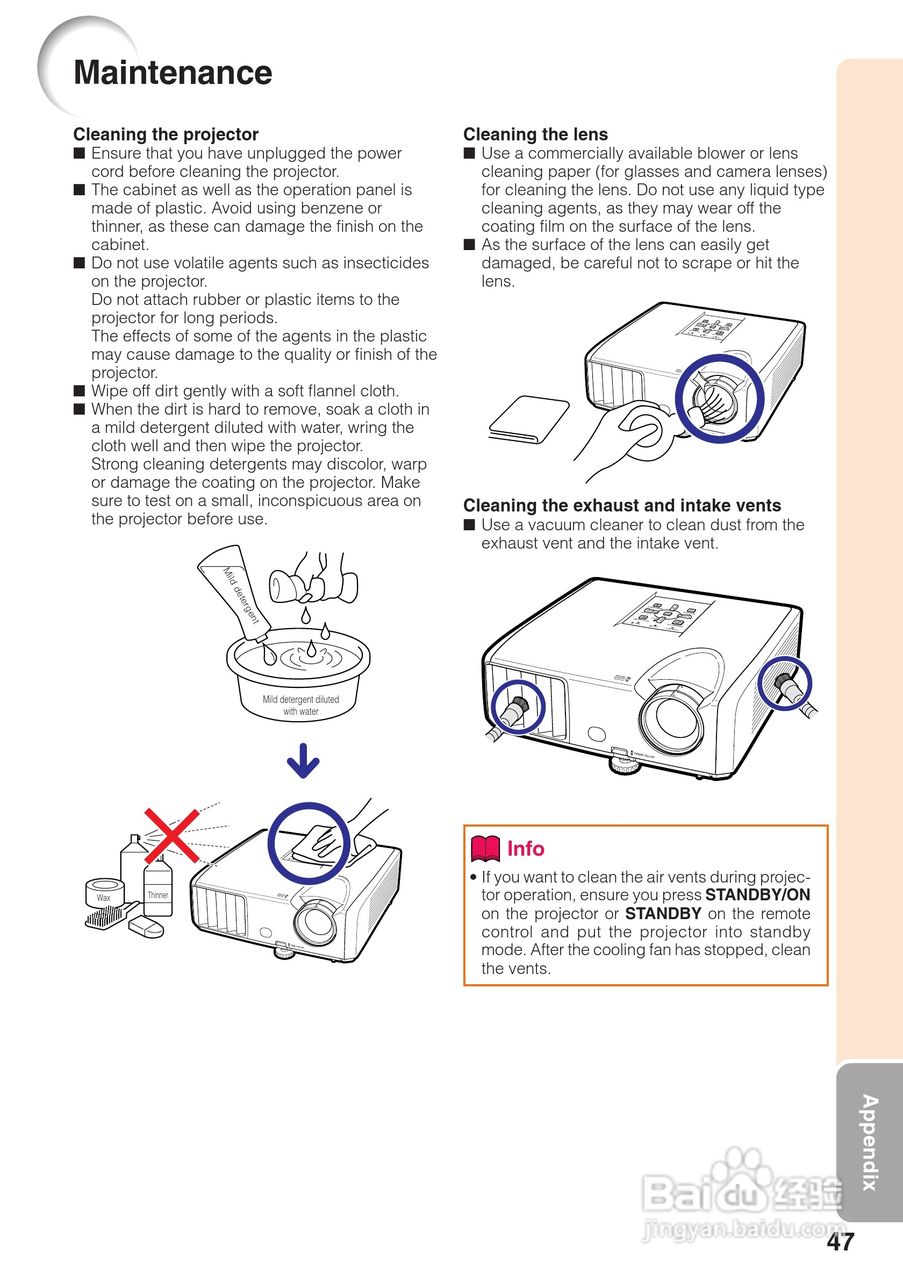 Maintenance

Cleaning the projector
■ Ensure that you have unplugged the power cord before cleaning the projector.
■ The cabinet as well as the operation panel is made of plastic. Avoid using benzene or thinner, as these can damage the finish on the cabinet.
■ Do not use volatile agents such as insecticides on the projector.
Do not attach rubber or plastic items to the projector for long periods.
The effects of some of the agents in the plastic may cause damage to the quality or finish of the projector.
■ Wipe off dirt gently with a soft flannel cloth.
■ When the dirt is hard to remove, soak a cloth in a mild detergent diluted with water, wring the cloth well and then wipe the projector.
Strong cleaning detergents may discolor, warp or damage the coating on the projector. Make sure to test on a small, inconspicuous area on the projector before use.

Mild detergent

Mild detergent diluted with water

Wax

Thinner

Cleaning the lens
■ Use a commercially available blower or lens cleaning paper (for glasses and camera lenses) for cleaning the lens. Do not use any liquid type cleaning agents, as they may wear off the coating film on the surface of the lens.
■ As the surface of the lens can easily get damaged, be careful not to scrape or hit the lens.

Cleaning the exhaust and intake vents
■ Use a vacuum cleaner to clean dust from the exhaust vent and the intake vent.

Info
• If you want to clean the air vents during projector operation, ensure you press STANDBY/ON on the projector or STANDBY on the remote control and put the projector into standby mode. After the cooling fan has stopped, clean the vents.

Appendix

Baidu 经验
jingyan.baidu.com

47